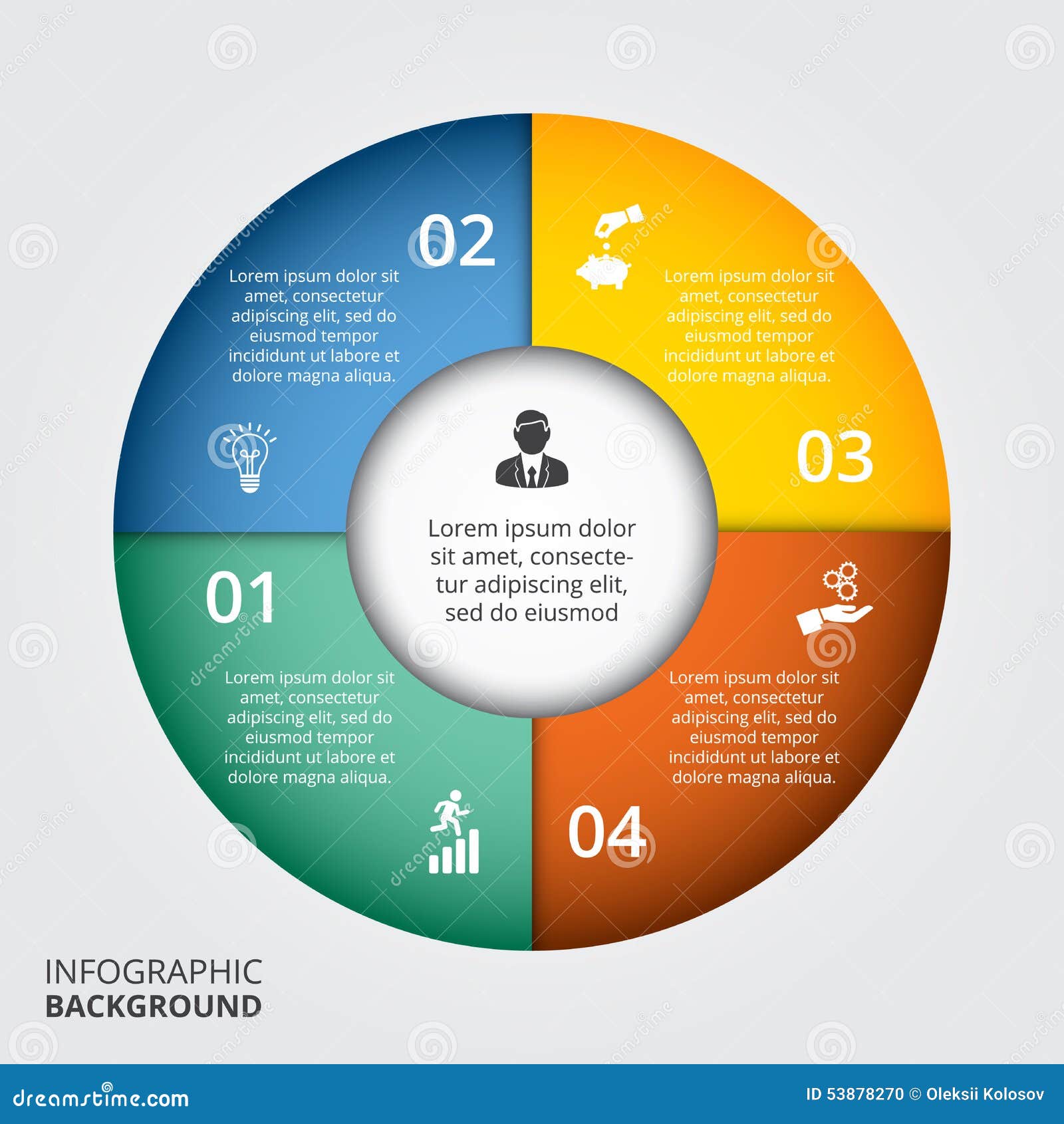 02

Lorem ipsum dolor sit amet, consectetur adipiscing elit, sed do eiusmod tempor incididunt ut labore et dolore magna aliqua.

Lorem ipsum dolor sit amet, consectetur adipiscing elit, sed do eiusmod tempor incididunt ut labore et dolore magna aliqua.

03

Lorem ipsum dolor sit amet, consectetur adipiscing elit, sed do eiusmod

01

Lorem ipsum dolor sit amet, consectetur adipiscing elit, sed do eiusmod tempor incididunt ut labore et dolore magna aliqua.

Lorem ipsum dolor sit amet, consectetur adipiscing elit, sed do eiusmod tempor incididunt ut labore et dolore magna aliqua.

04

INFOGRAPHIC
BACKGROUND

dreamstime.com

ID 53878270 © Oleksii Kolosov