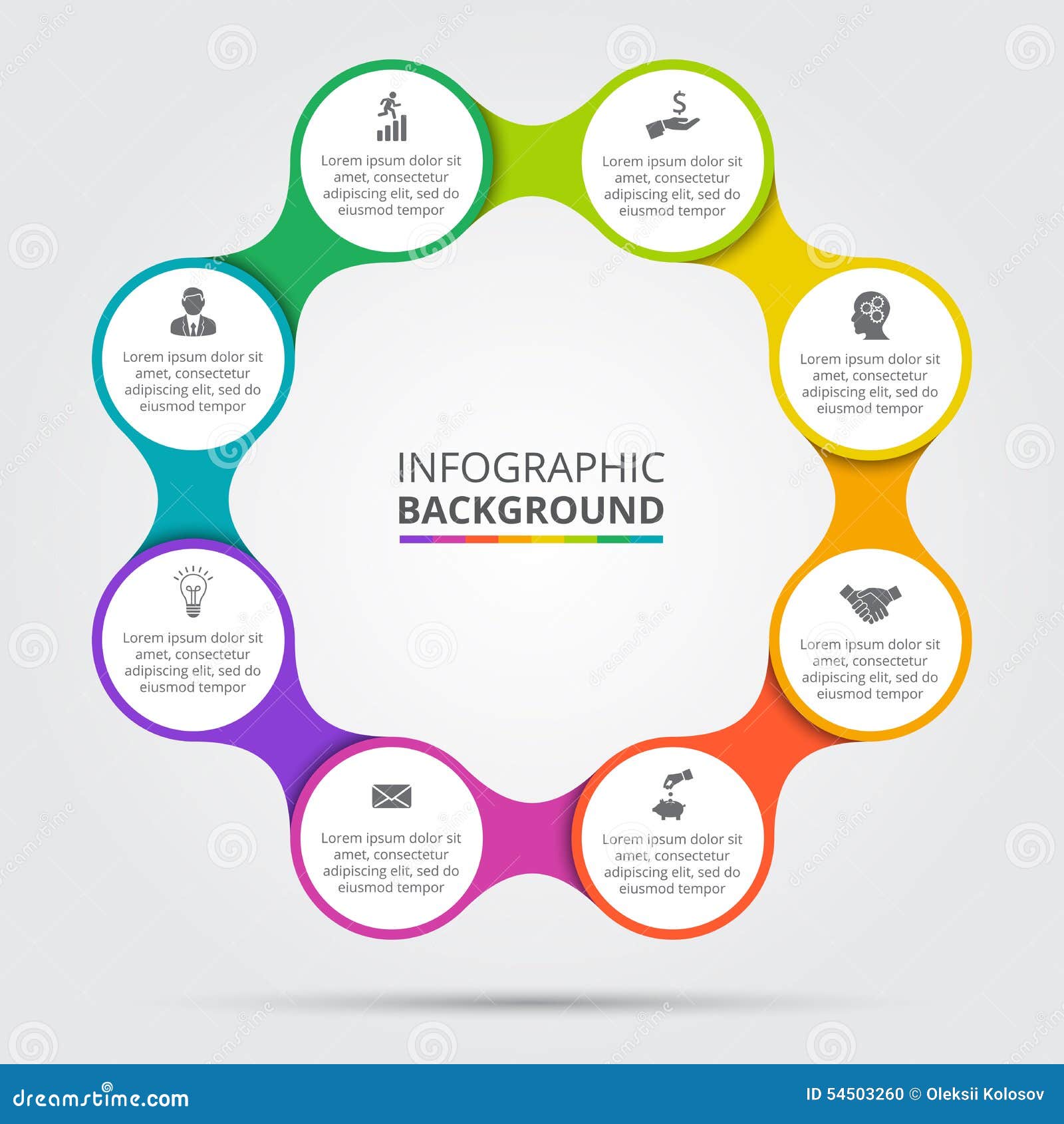 Lorem ipsum dolor sit amet, consectetur adipiscing elit, sed do eiusmod tempor

Lorem ipsum dolor sit amet, consectetur adipiscing elit, sed do eiusmod tempor

Lorem ipsum dolor sit amet, consectetur adipiscing elit, sed do eiusmod tempor

Lorem ipsum dolor sit amet, consectetur adipiscing elit, sed do eiusmod tempor

INFOGRAPHIC
BACKGROUND

Lorem ipsum dolor sit amet, consectetur adipiscing elit, sed do eiusmod tempor

Lorem ipsum dolor sit amet, consectetur adipiscing elit, sed do eiusmod tempor

Lorem ipsum dolor sit amet, consectetur adipiscing elit, sed do eiusmod tempor

Lorem ipsum dolor sit amet, consectetur adipiscing elit, sed do eiusmod tempor

dreamstime.com

ID 54503260 © Oleksii Kolosov