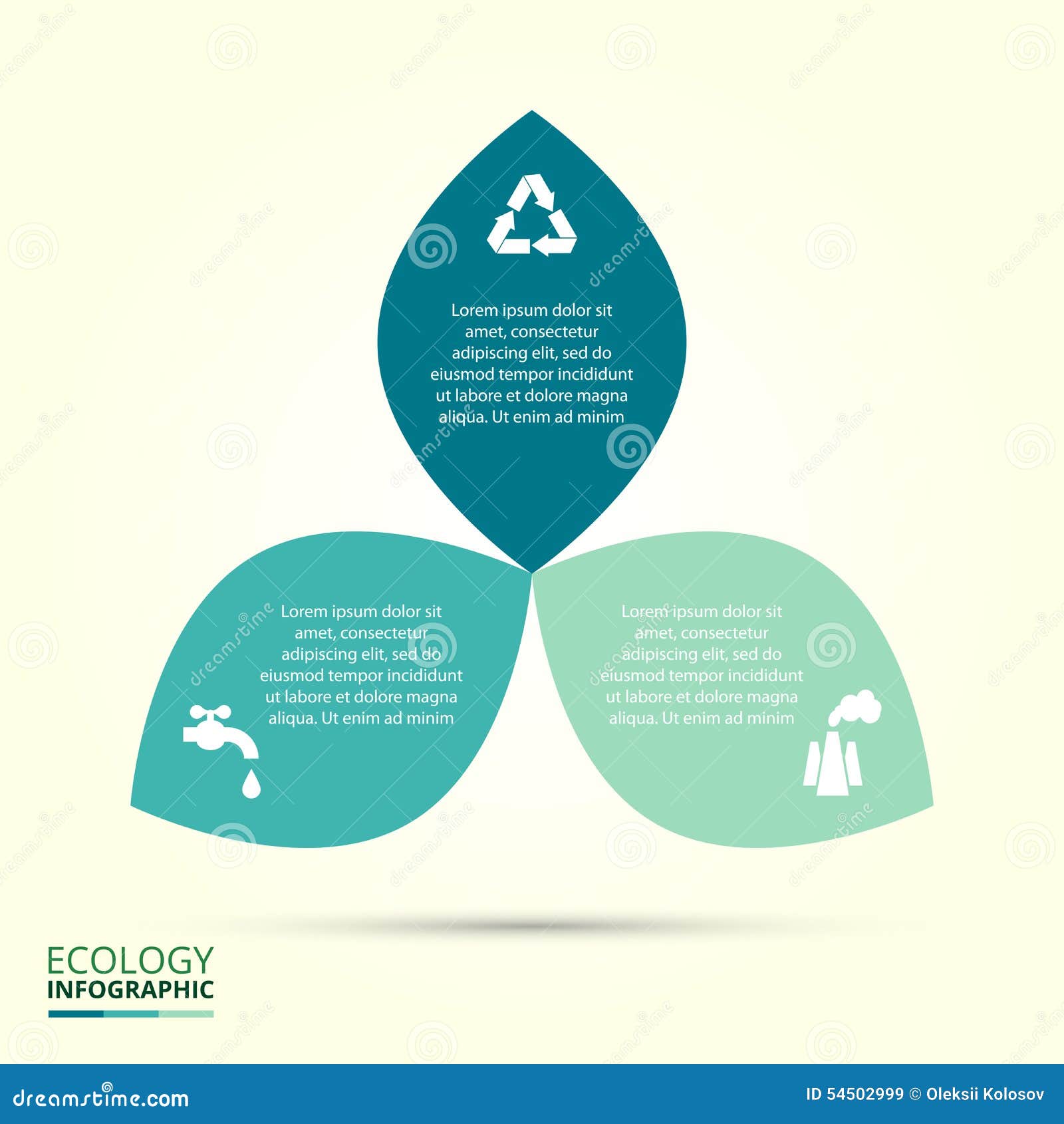 Lorem ipsum dolor sit amet, consectetur adipiscing elit, sed do eiusmod tempor incididunt ut labore et dolore magna aliqua. Ut enim ad minim

Lorem ipsum dolor sit amet, consectetur adipiscing elit, sed do eiusmod tempor incididunt ut labore et dolore magna aliqua. Ut enim ad minim

Lorem ipsum dolor sit amet, consectetur adipiscing elit, sed do eiusmod tempor incididunt ut labore et dolore magna aliqua. Ut enim ad minim

ECOLOGY
INFOGRAPHIC

dreamstime.com

ID 54502999 © Oleksii Kolosov