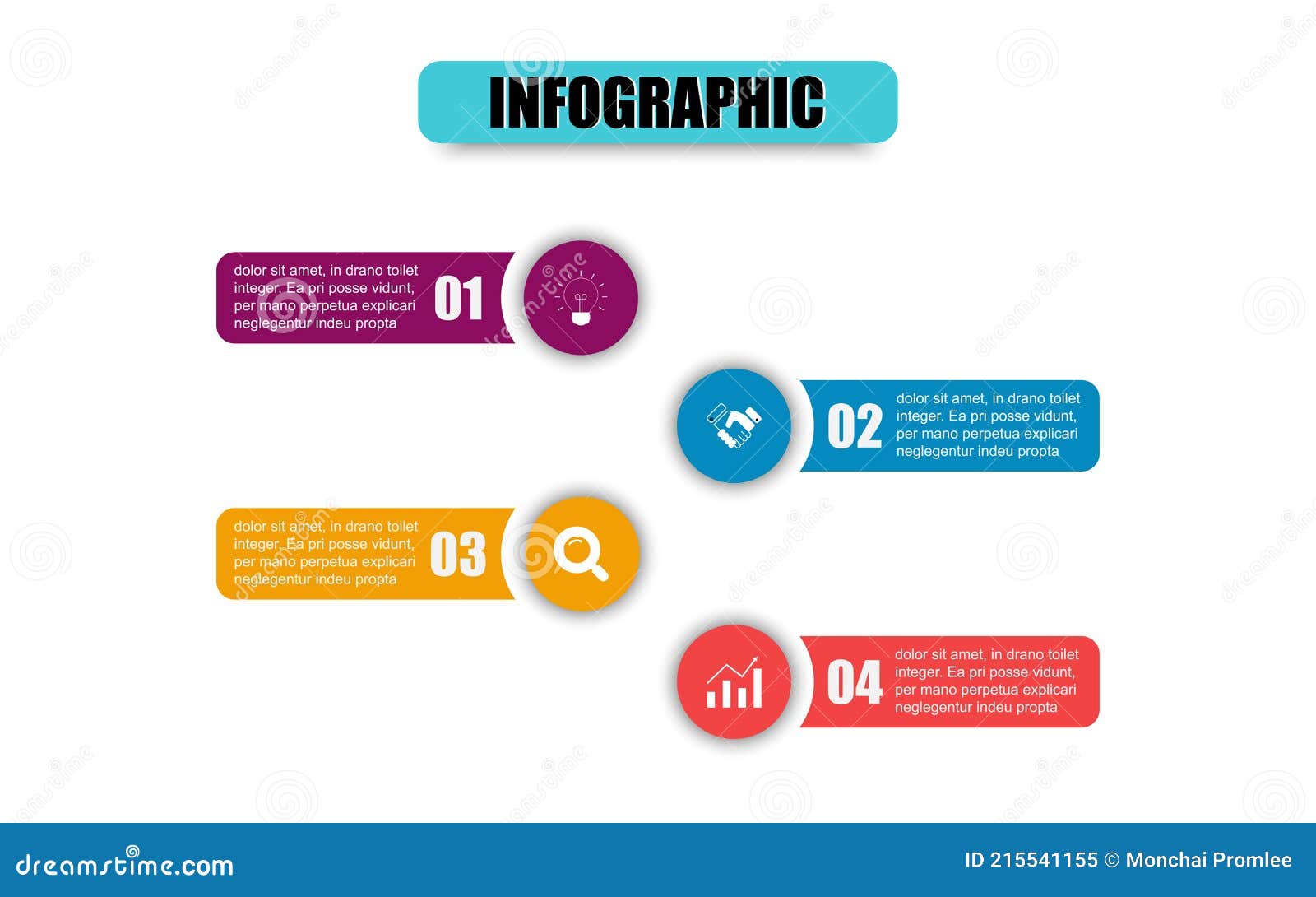 INFOGRAPHIC

dolor sit amet, in drano toilet integer. Ea pri posse vidunt, per mano perpetua explicari neglegentur indeu propta

01

02

dolor sit amet, in drano toilet integer. Ea pri posse vidunt, per mano perpetua explicari neglegentur indeu propta

dolor sit amet, in drano toilet integer. Ea pri posse vidunt, per mano perpetua explicari neglegentur indeu propta

03

04

dolor sit amet, in drano toilet integer. Ea pri posse vidunt, per mano perpetua explicari neglegentur indeu propta

dreamstime.com

ID 215541155 © Monchai Promlee