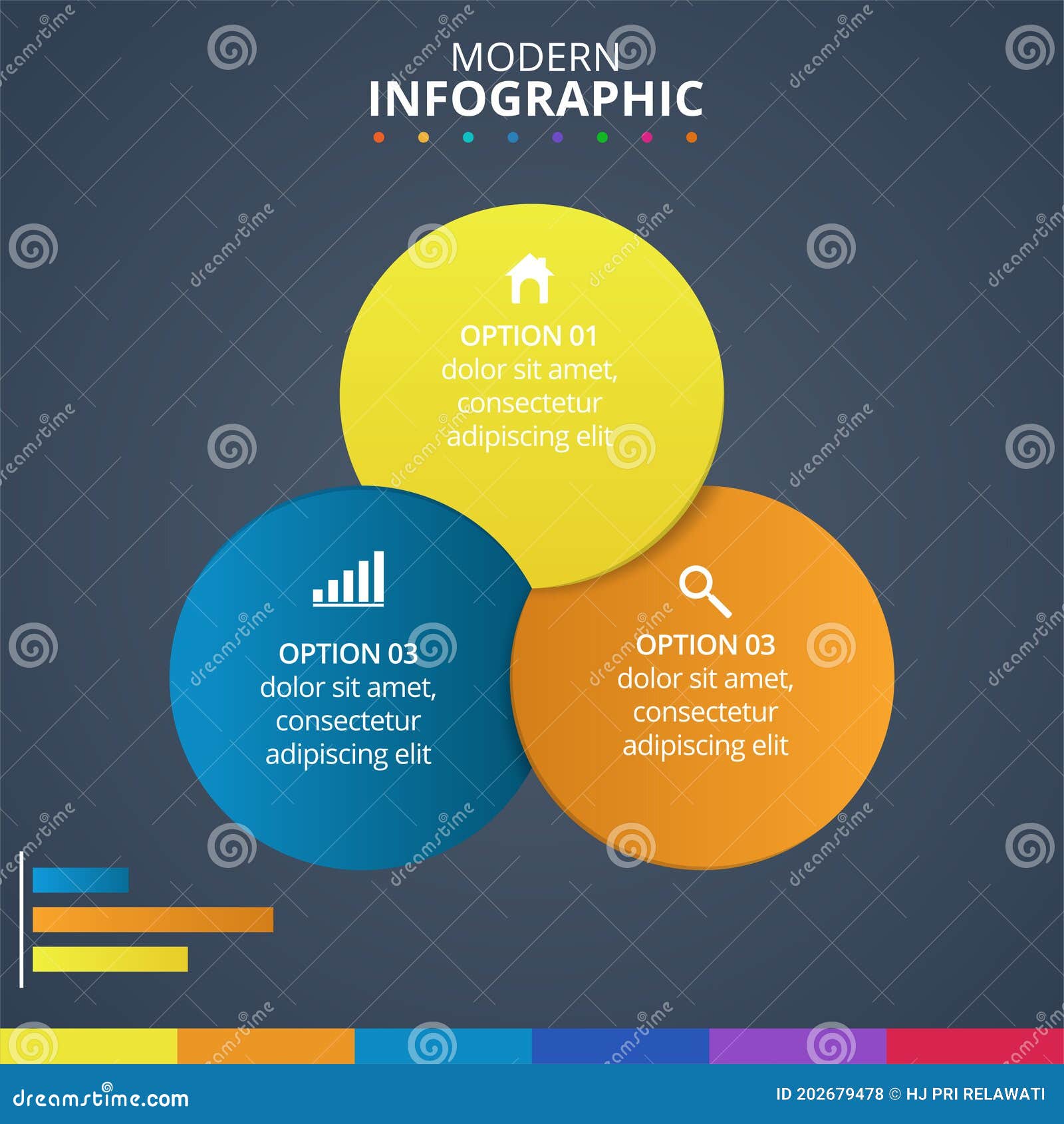 MODERN
INFOGRAPHIC

OPTION 01
dolor sit amet, consectetur adipiscing elit

OPTION 03
dolor sit amet, consectetur adipiscing elit

OPTION 03
dolor sit amet, consectetur adipiscing elit

dreamstime.com

ID 202679478 © HJ PRI RELAWATI