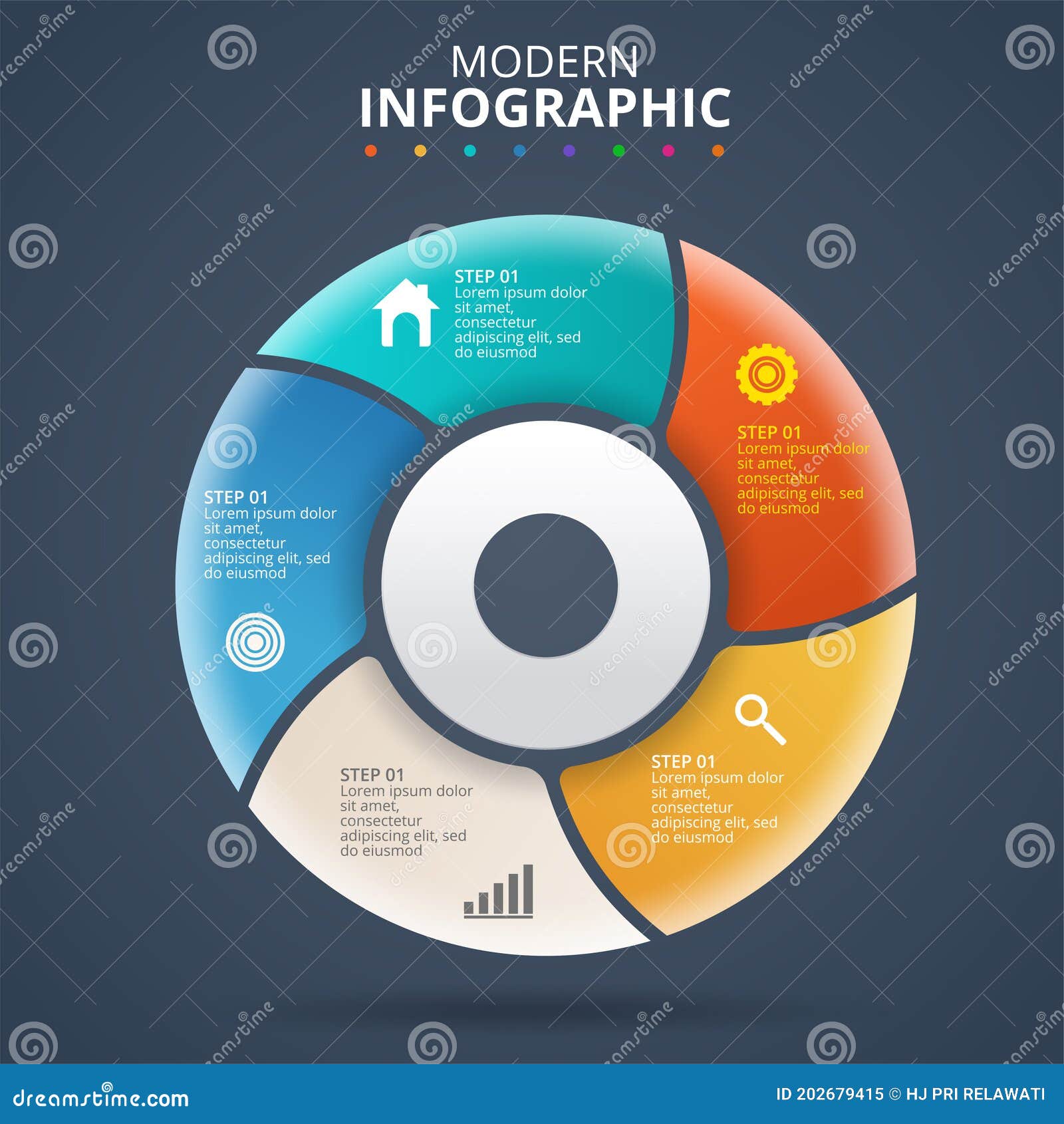 MODERN
INFOGRAPHIC

STEP 01
Lorem ipsum dolor sit amet, consectetur adipiscing elit, sed do eiusmod

STEP 01
Lorem ipsum dolor sit amet, consectetur adipiscing elit, sed do eiusmod

STEP 01
Lorem ipsum dolor sit amet, consectetur adipiscing elit, sed do eiusmod

STEP 01
Lorem ipsum dolor sit amet, consectetur adipiscing elit, sed do eiusmod

STEP 01
Lorem ipsum dolor sit amet, consectetur adipiscing elit, sed do eiusmod

dreamstime.com
ID 202679415 © HJ PRI RELAWATI