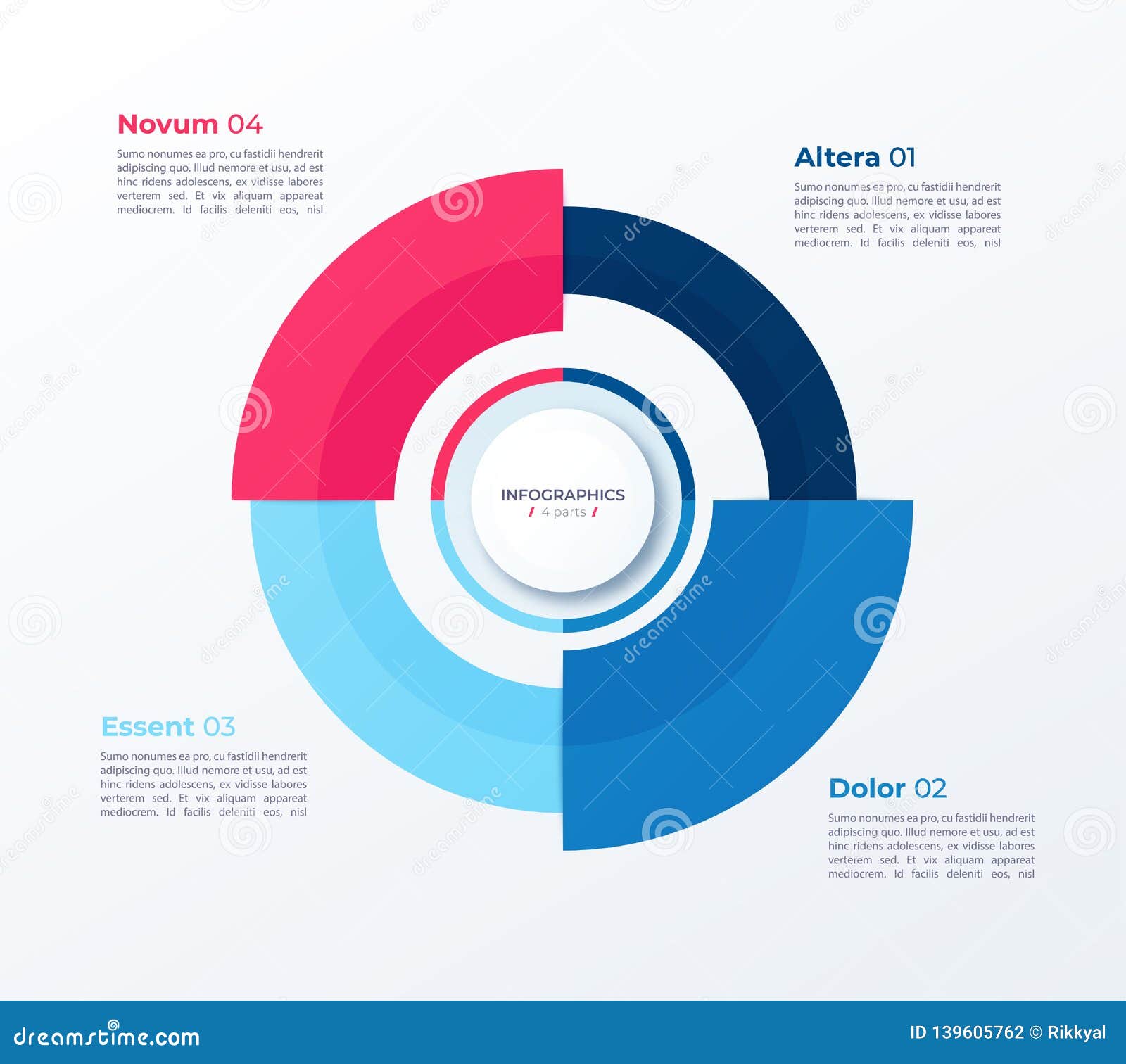 Novum 04

Sumo nonumes ea pro, cu fastidii hendrerit adipiscing quo. Illud nemore et usu, ad est hinc ridens adolescens, ex vidisse labores verterem sed. Et vix aliquam appareat mediocrem. Id facilis deleniti eos, nisl

Altera 01

Sumo nonumes ea pro, cu fastidii hendrerit adipiscing quo. Illud nemore et usu, ad est hinc ridens adolescens, ex vidisse labores verterem sed. Et vix aliquam appareat mediocrem. Id facilis deleniti eos, nisl

INFOGRAPHICS
/ 4 parts /

Essent 03

Sumo nonumes ea pro, cu fastidii hendrerit adipiscing quo. Illud nemore et usu, ad est hinc ridens adolescens, ex vidisse labores verterem sed. Et vix aliquam appareat mediocrem. Id facilis deleniti eos, nisl

Dolor 02

Sumo nonumes ea pro, cu fastidii hendrerit adipiscing quo. Illud nemore et usu, ad est hinc ridens adolescens, ex vidisse labores verterem sed. Et vix aliquam appareat mediocrem. Id facilis deleniti eos, nisl

dreamstime.com

ID 139605762 © Rikkyal