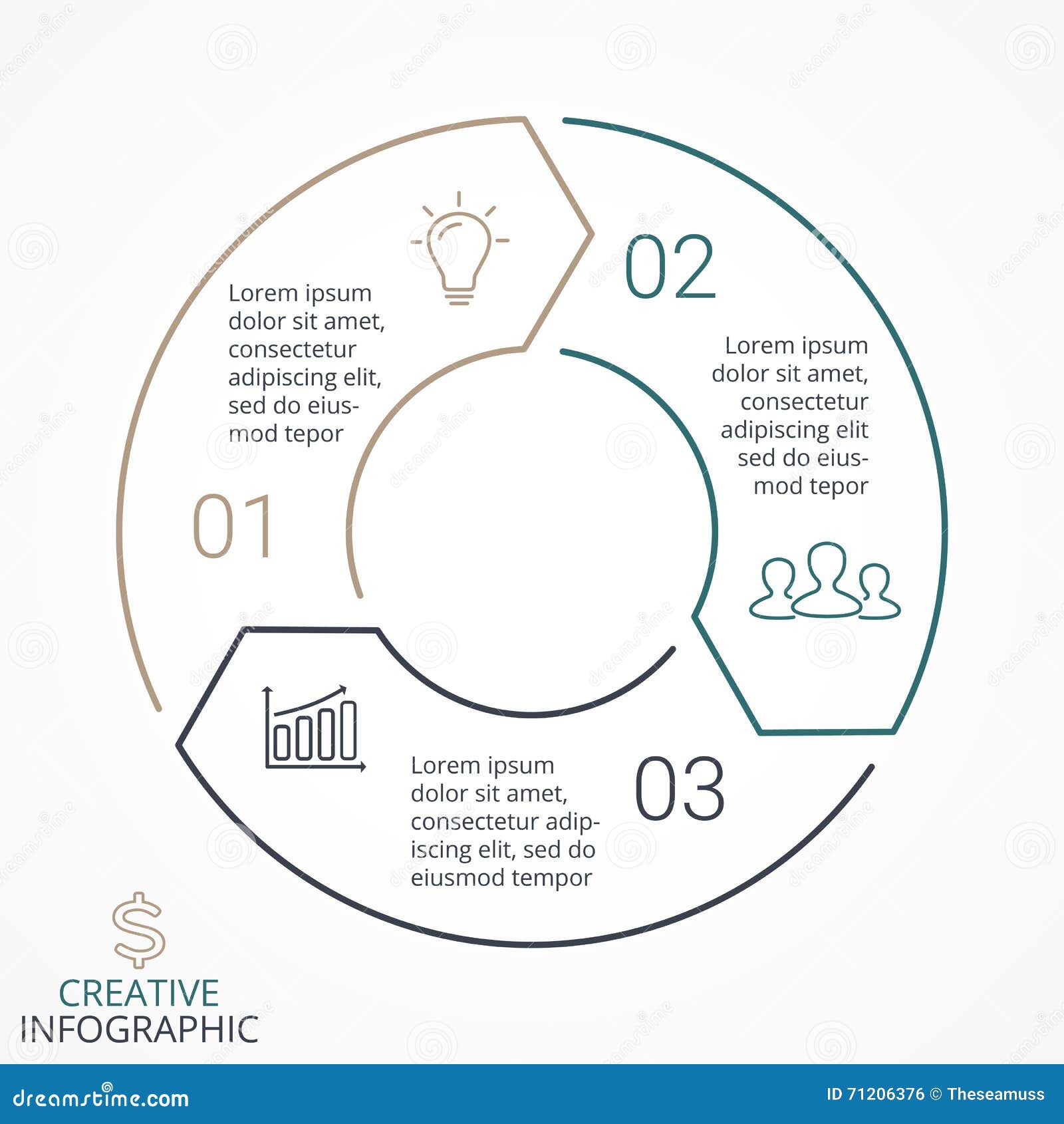 Lorem ipsum dolor sit amet, consectetur adipiscing elit, sed do eiusmod tepor

01

02

Lorem ipsum dolor sit amet, consectetur adipiscing elit sed do eiusmod tepor

Lorem ipsum dolor sit amet, consectetur adipiscing elit, sed do eiusmod tempor

03

$

CREATIVE
INFOGRAPHIC

dreamstime.com

ID 71206376 © Theseamuss