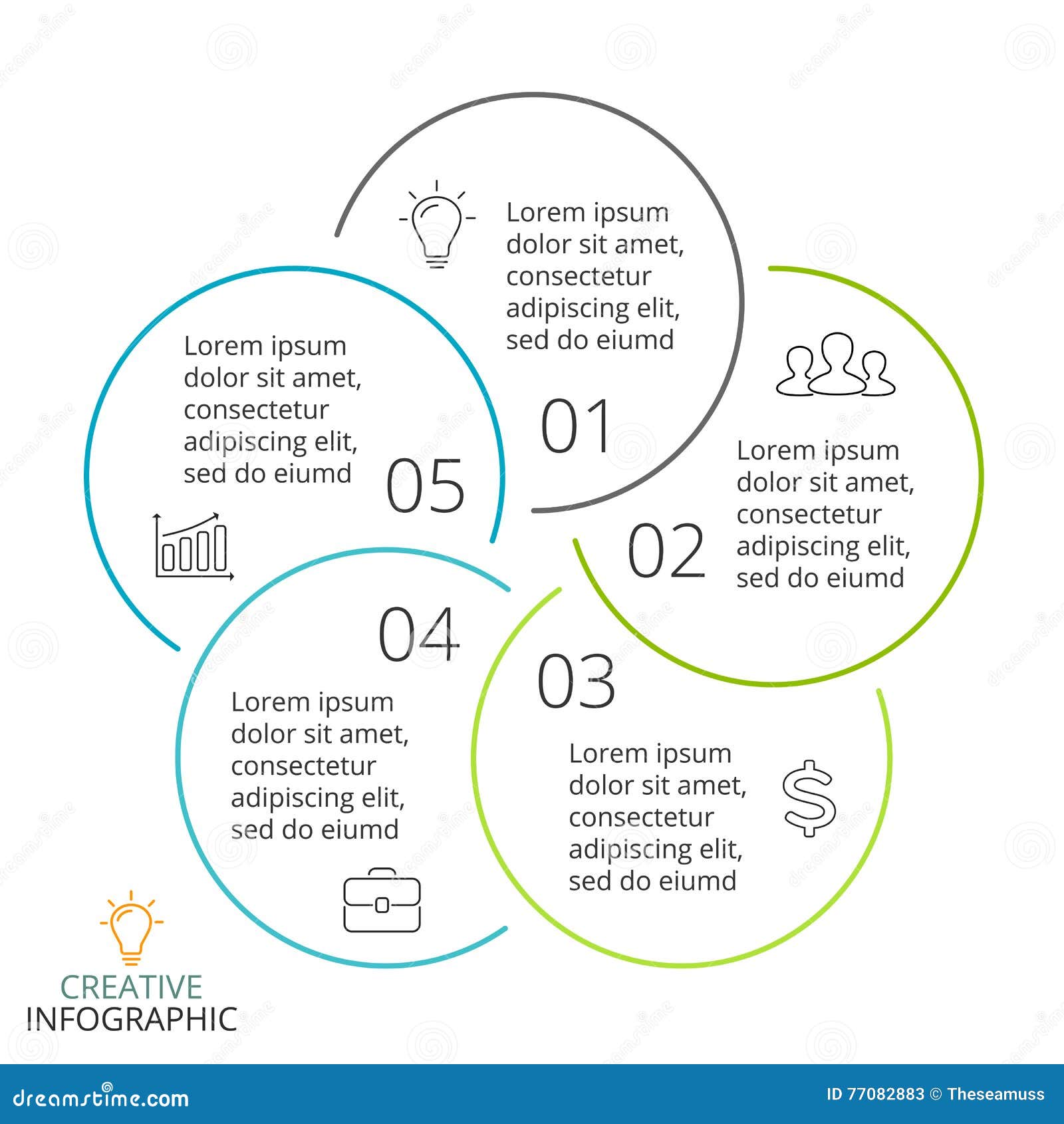 Lorem ipsum dolor sit amet, consectetur adipiscing elit, sed do eiumd

01

Lorem ipsum dolor sit amet, consectetur adipiscing elit, sed do eiumd

02

03

Lorem ipsum dolor sit amet, consectetur adipiscing elit, sed do eiumd

04

Lorem ipsum dolor sit amet, consectetur adipiscing elit, sed do eiumd

Lorem ipsum dolor sit amet, consectetur adipiscing elit, sed do eiumd

05

CREATIVE
INFOGRAPHIC

dreamstime.com

ID 77082883 © Theseamuss