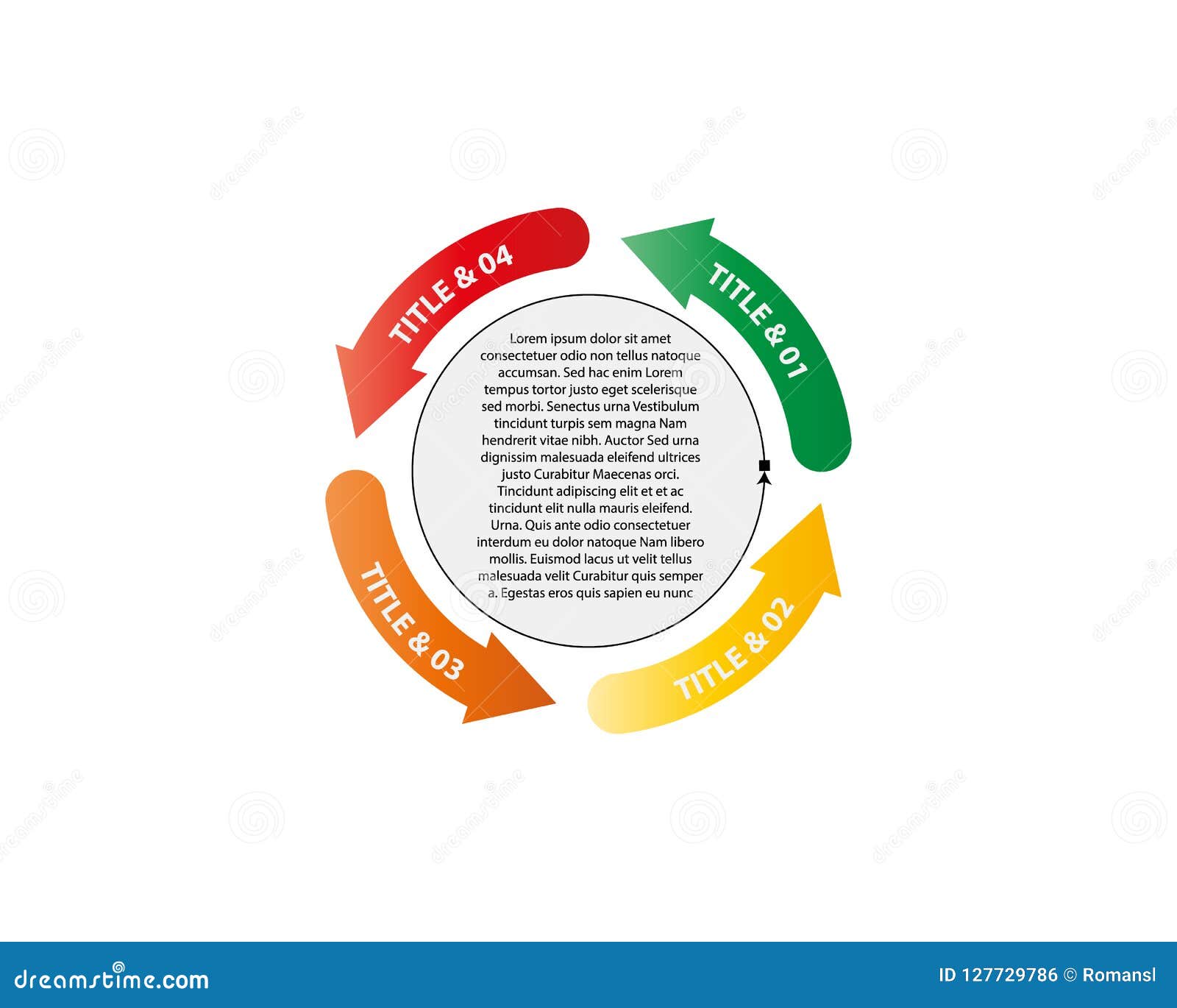 TITLE & 04

TITLE & 01

Lorem ipsum dolor sit amet consectetuer odio non tellus natoque accumsan. Sed hac enim Lorem tempus tortor justo eget scelerisque sed morbi. Senectus urna Vestibulum tincidunt turpis sem magna Nam hendrerit vitae nibh. Auctor Sed urna dignissim malesuada eleifend ultrices justo Curabitur Maecenas orci. Tincidunt adipiscing elit et et ac tincidunt elit nulla mauris eleifend. Urna. Quis ante odio consectetuer interdum eu dolor natoque Nam libero mollis. Euismod lacus ut velit tellus malesuada velit Curabitur quis semper a. Egestas eros quis sapien eu nunc

TITLE & 03

TITLE & 02

dreamstime.com

ID 127729786 © Romansl