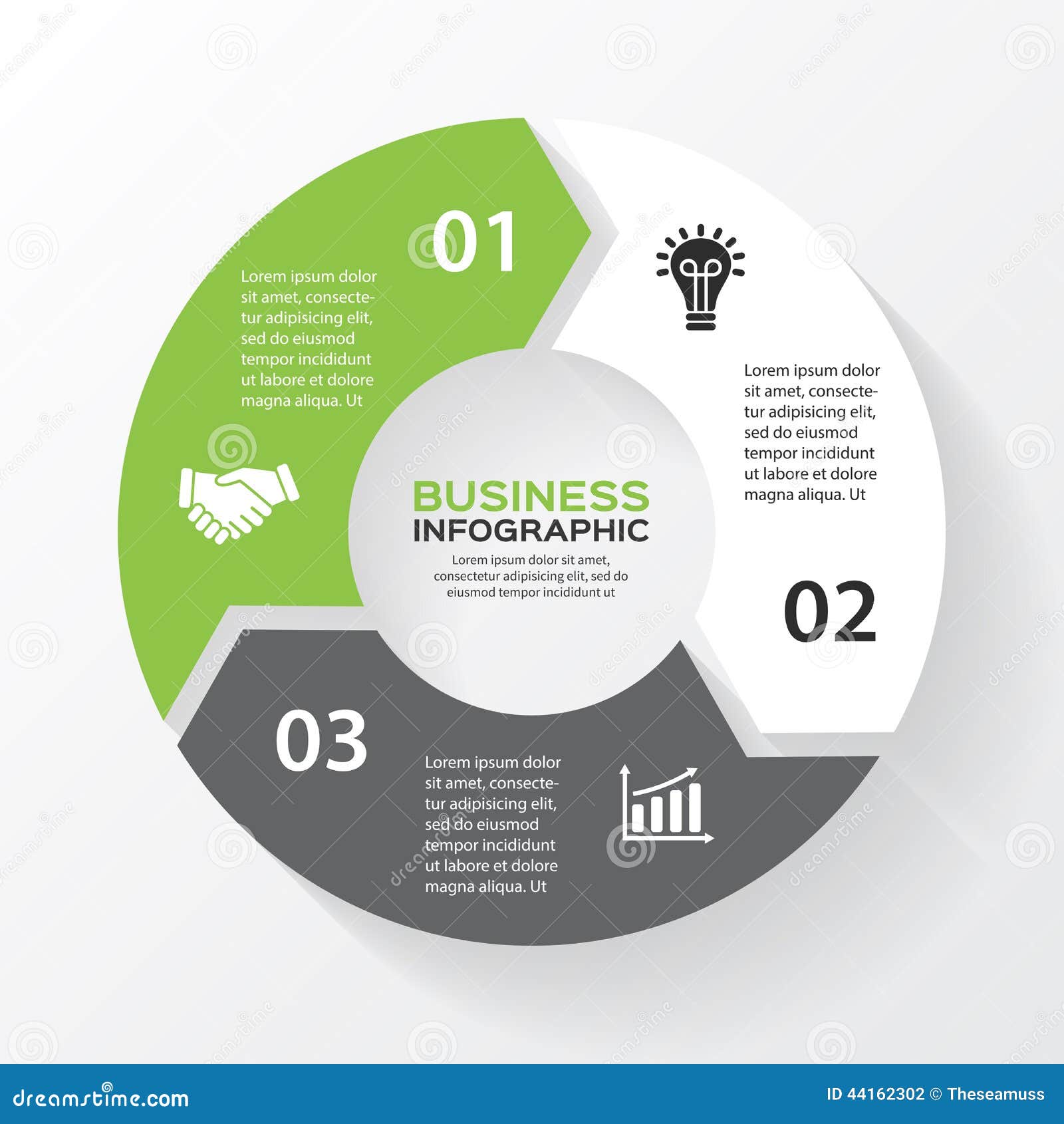 01

Lorem ipsum dolor sit amet, consectetur adipisicing elit, sed do eiusmod tempor incididunt ut labore et dolore magna aliqua. Ut

Lorem ipsum dolor sit amet, consectetur adipisicing elit, sed do eiusmod tempor incididunt ut labore et dolore magna aliqua. Ut

BUSINESS
INFOGRAPHIC

Lorem ipsum dolor sit amet, consectetur adipisicing elit, sed do eiusmod tempor incididunt ut

02

03

Lorem ipsum dolor sit amet, consectetur adipisicing elit, sed do eiusmod tempor incididunt ut labore et dolore magna aliqua. Ut

dreamstime.com

ID 44162302 © Theseamuss