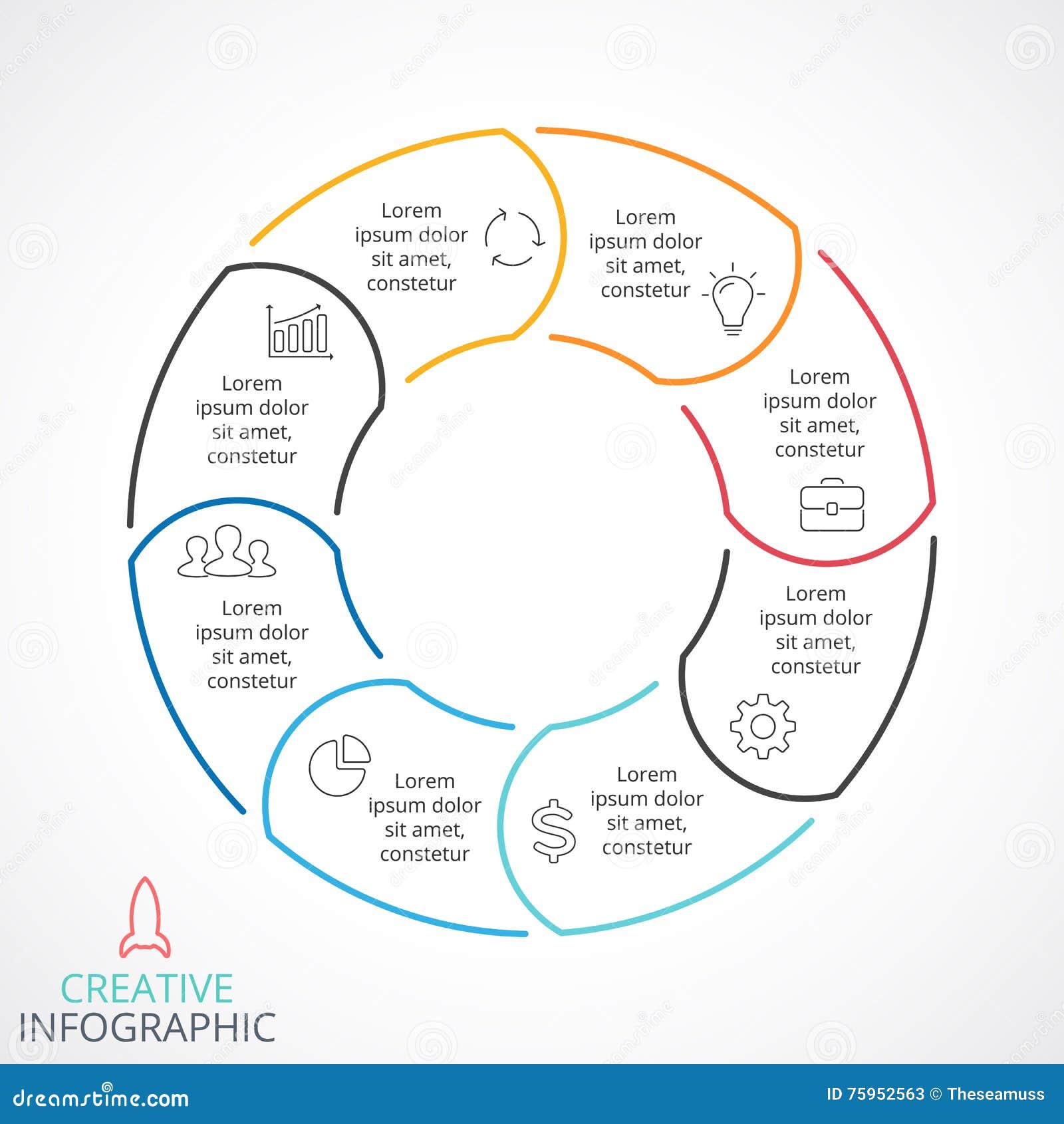 Lorem ipsum dolor sit amet, constetur

Lorem ipsum dolor sit amet, constetur

Lorem ipsum dolor sit amet, constetur

Lorem ipsum dolor sit amet, constetur

Lorem ipsum dolor sit amet, constetur

Lorem ipsum dolor sit amet, constetur

Lorem ipsum dolor sit amet, constetur

Lorem ipsum dolor sit amet, constetur

CREATIVE
INFOGRAPHIC

dreamstime.com

ID 75952563 © Theseamuss