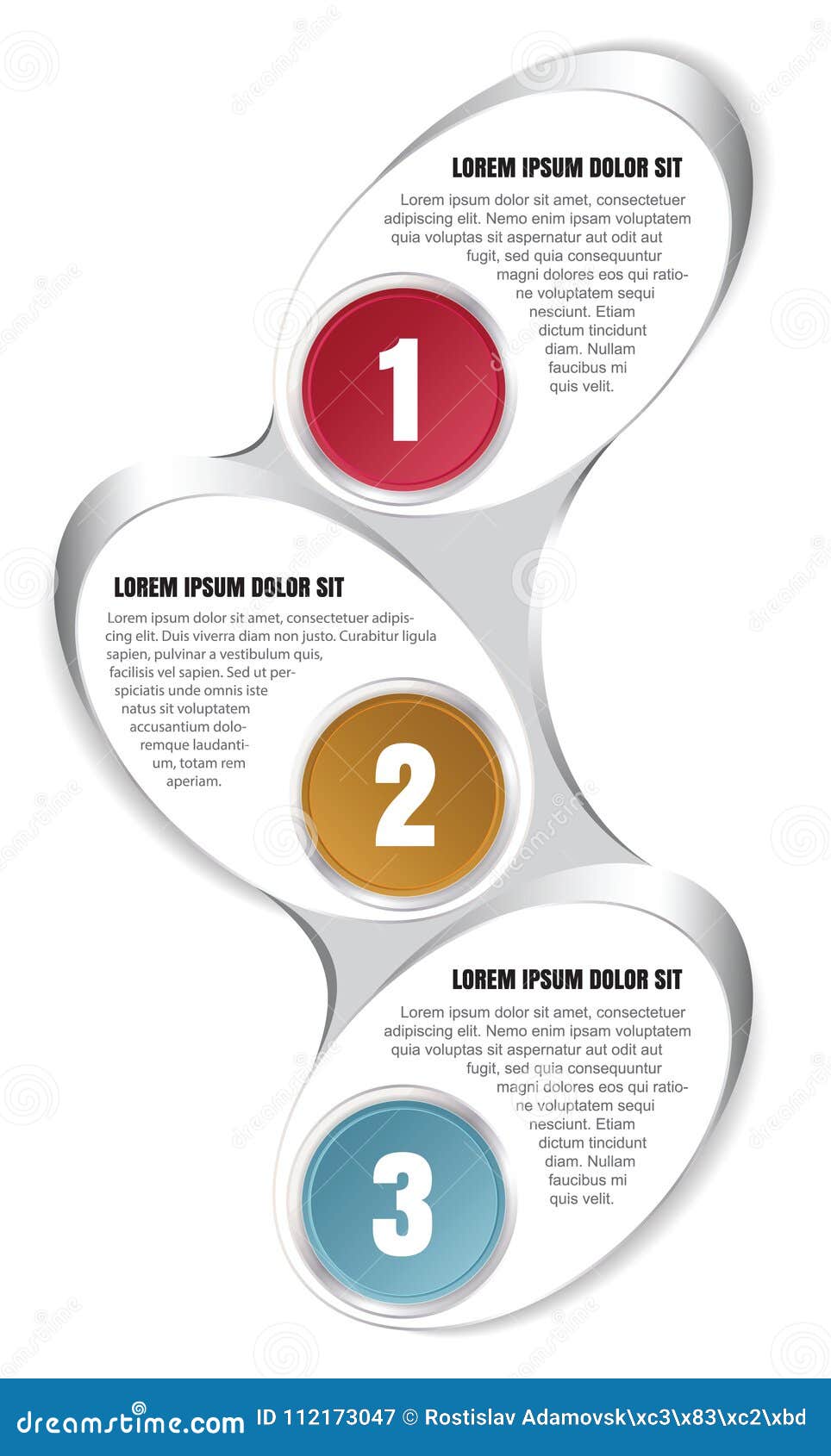 LOREM IPSUM DOLOR SIT

Lorem ipsum dolor sit amet, consectetuer adipiscing elit. Nemo enim ipsam voluptatem quia voluptas sit aspernatur aut odit aut fugit, sed quia consequuntur magni dolores eos qui ratione voluptatem sequi nesciunt. Etiam dictum tincidunt diam. Nullam faucibus mi quis velit.

1

LOREM IPSUM DOLOR SIT

Lorem ipsum dolor sit amet, consectetuer adipiscing elit. Duis viverra diam non justo. Curabitur ligula sapien, pulvinar a vestibulum quis, facilisis vel sapien. Sed ut perspiciatis unde omnis iste natus sit voluptatem accusantium doloremque laudantium, totam rem aperiam.

2

LOREM IPSUM DOLOR SIT

Lorem ipsum dolor sit amet, consectetuer adipiscing elit. Nemo enim ipsam voluptatem quia voluptas sit aspernatur aut odit aut fugit, sed quia consequuntur magni dolores eos qui ratione voluptatem sequi nesciunt. Etiam dictum tincidunt diam. Nullam faucibus mi quis velit.

3

dreamstime.com ID 112173047 © Rostislav Adamovsk\xc3\x83\xc2\xbd