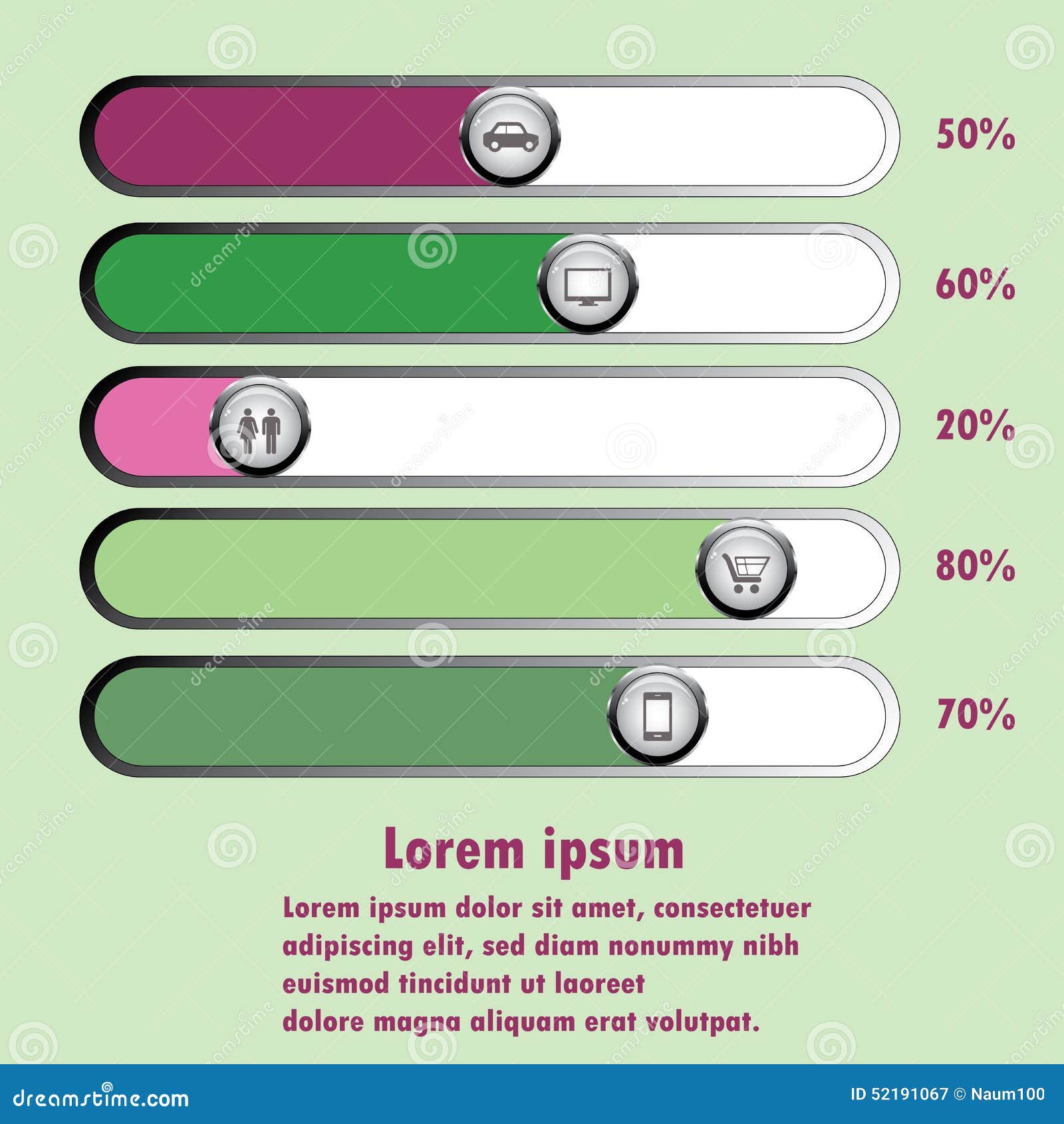 50%

60%

20%

80%

70%

Lorem ipsum

Lorem ipsum dolor sit amet, consectetuer adipiscing elit, sed diam nonummy nibh euismod tincidunt ut laoreet dolore magna aliquam erat volutpat.

dreamstime.com

ID 52191067 © Naum100