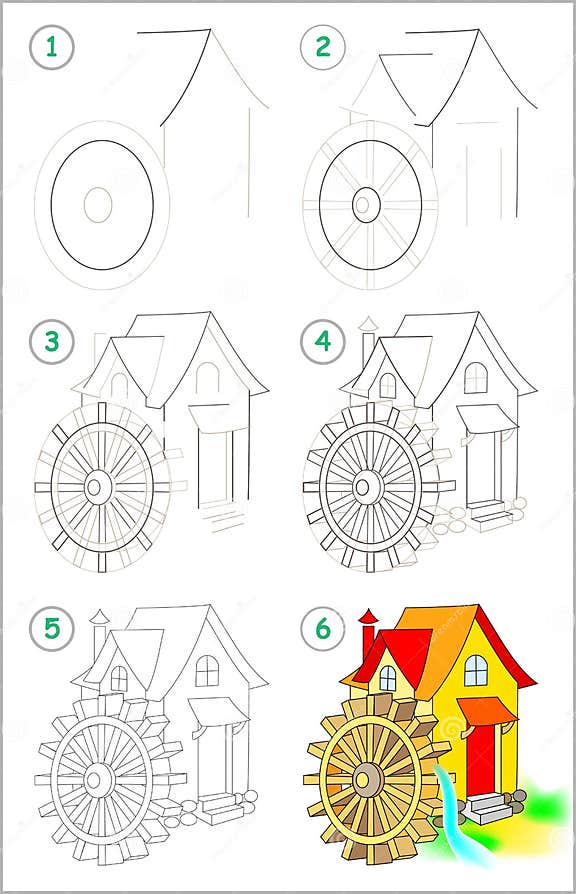 1
2
3
4
5
6