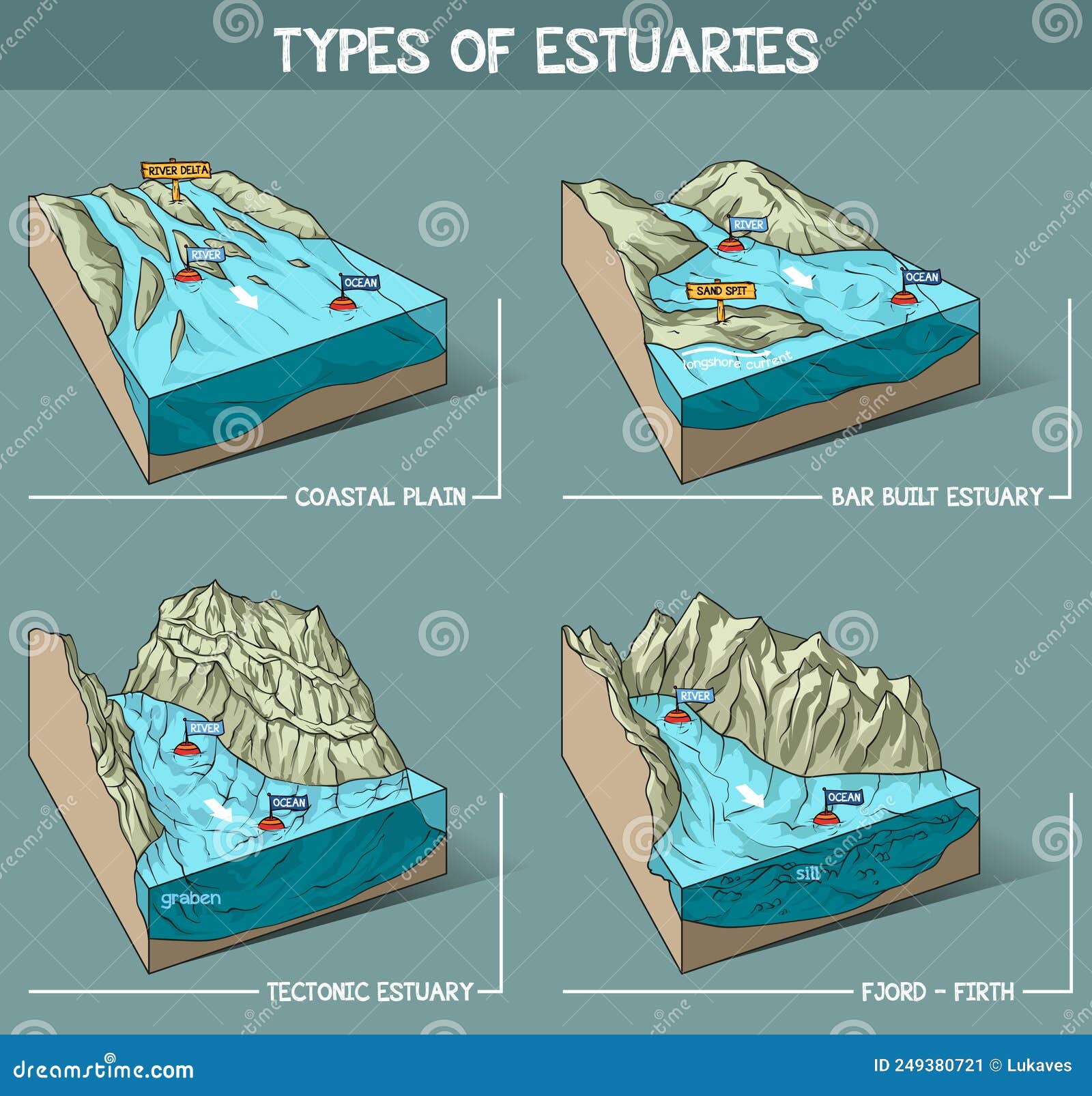 TYPES OF ESTUARIES

RIVER DELTA
RIVER
OCEAN
COASTAL PLAIN

RIVER
SAND SPIT
OCEAN
longshore current
BAR BUILT ESTUARY

RIVER
OCEAN
graben
TECTONIC ESTUARY

RIVER
OCEAN
sill
FJORD - FIRTH

dreamstime.com
ID 249380721 © Lukaves