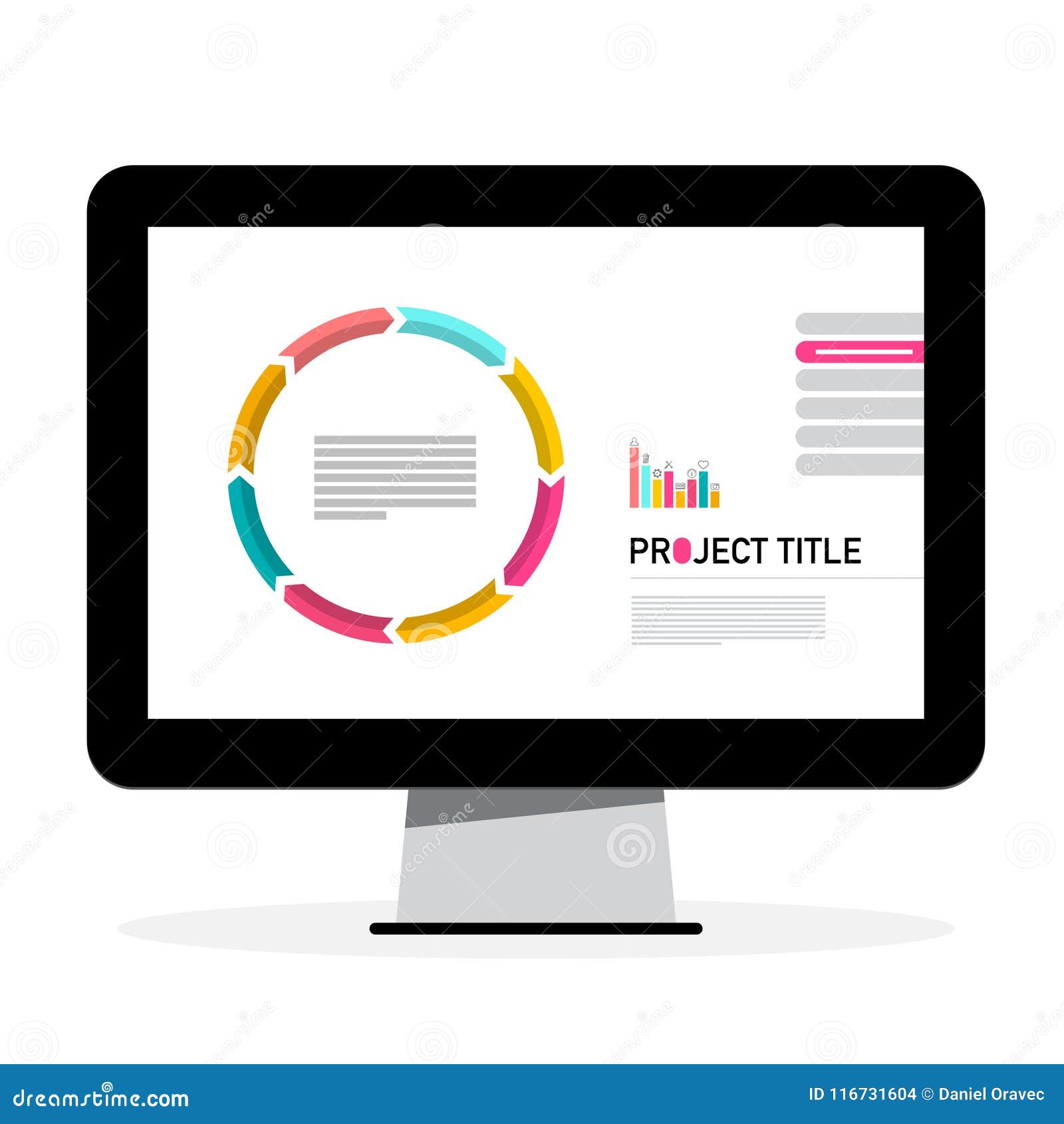 PROJECT TITLE

dreamstime.com

ID 116731604 © Daniel Oravec