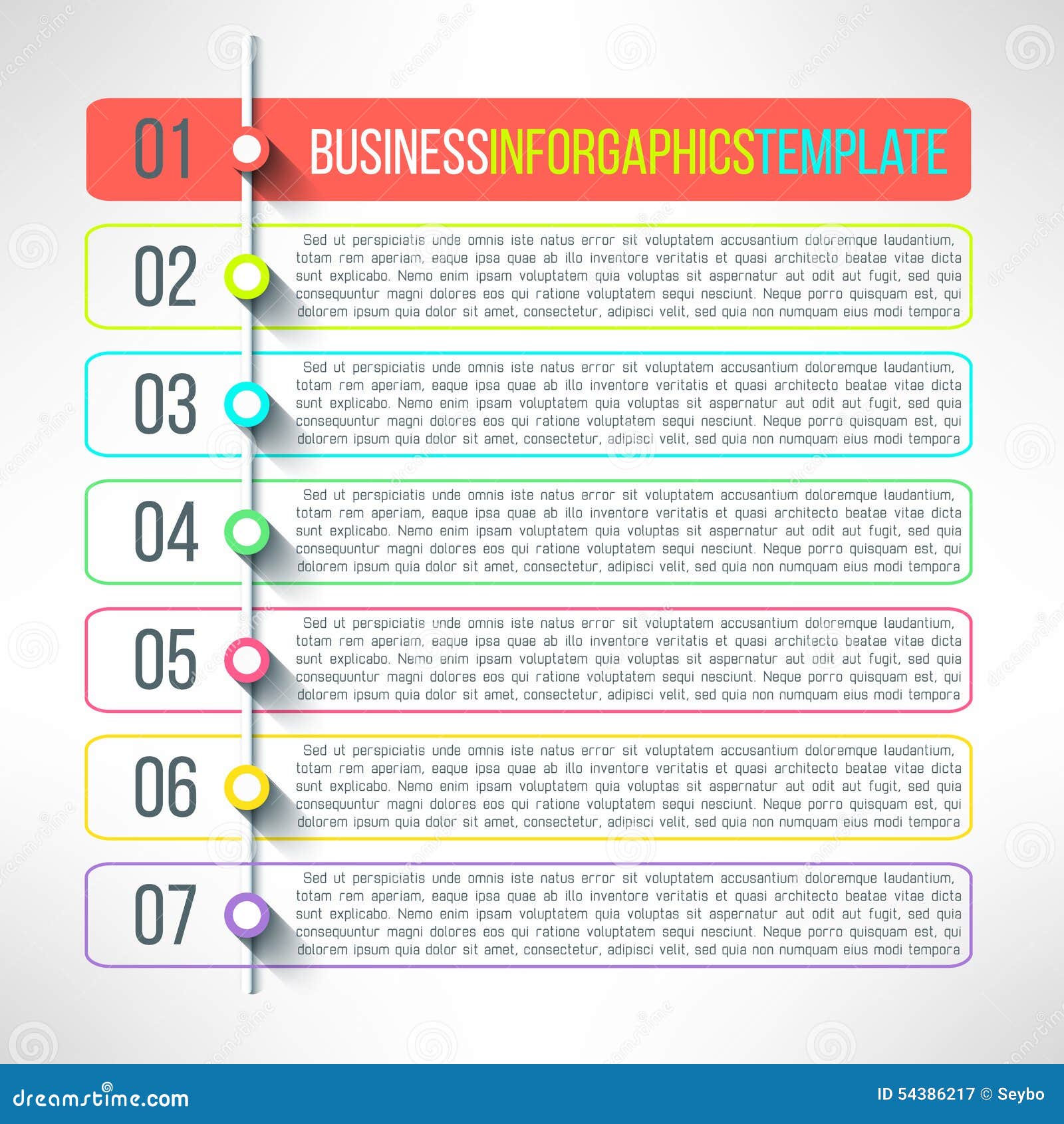 01 BUSINESSINFORGAPHICSTEMPLATE

02 Sed ut perspiciatis unde omnis iste natus error sit voluptatem accusantium doloremque laudantium, totam rem aperiam, eaque ipsa quae ab illo inventore veritatis et quasi architecto beatae vitae dicta sunt explicabo. Nemo enim ipsam voluptatem quia voluptas sit aspernatur aut odit aut fugit, sed quia consequuntur magni dolores eos qui ratione voluptatem sequi nesciunt. Neque porro quisquam est, qui dolorem ipsum quia dolor sit amet, consectetur, adipisci velit, sed quia non numquam eius modi tempora

03 Sed ut perspiciatis unde omnis iste natus error sit voluptatem accusantium doloremque laudantium, totam rem aperiam, eaque ipsa quae ab illo inventore veritatis et quasi architecto beatae vitae dicta sunt explicabo. Nemo enim ipsam voluptatem quia voluptas sit aspernatur aut odit aut fugit, sed quia consequuntur magni dolores eos qui ratione voluptatem sequi nesciunt. Neque porro quisquam est, qui dolorem ipsum quia dolor sit amet, consectetur, adipisci velit, sed quia non numquam eius modi tempora

04 Sed ut perspiciatis unde omnis iste natus error sit voluptatem accusantium doloremque laudantium, totam rem aperiam, eaque ipsa quae ab illo inventore veritatis et quasi architecto beatae vitae dicta sunt explicabo. Nemo enim ipsam voluptatem quia voluptas sit aspernatur aut odit aut fugit, sed quia consequuntur magni dolores eos qui ratione voluptatem sequi nesciunt. Neque porro quisquam est, qui dolorem ipsum quia dolor sit amet, consectetur, adipisci velit, sed quia non numquam eius modi tempora

05 Sed ut perspiciatis unde omnis iste natus error sit voluptatem accusantium doloremque laudantium, totam rem aperiam, eaque ipsa quae ab illo inventore veritatis et quasi architecto beatae vitae dicta sunt explicabo. Nemo enim ipsam voluptatem quia voluptas sit aspernatur aut odit aut fugit, sed quia consequuntur magni dolores eos qui ratione voluptatem sequi nesciunt. Neque porro quisquam est, qui dolorem ipsum quia dolor sit amet, consectetur, adipisci velit, sed quia non numquam eius modi tempora

06 Sed ut perspiciatis unde omnis iste natus error sit voluptatem accusantium doloremque laudantium, totam rem aperiam, eaque ipsa quae ab illo inventore veritatis et quasi architecto beatae vitae dicta sunt explicabo. Nemo enim ipsam voluptatem quia voluptas sit aspernatur aut odit aut fugit, sed quia consequuntur magni dolores eos qui ratione voluptatem sequi nesciunt. Neque porro quisquam est, qui dolorem ipsum quia dolor sit amet, consectetur, adipisci velit, sed quia non numquam eius modi tempora

07 Sed ut perspiciatis unde omnis iste natus error sit voluptatem accusantium doloremque laudantium, totam rem aperiam, eaque ipsa quae ab illo inventore veritatis et quasi architecto beatae vitae dicta sunt explicabo. Nemo enim ipsam voluptatem quia voluptas sit aspernatur aut odit aut fugit, sed quia consequuntur magni dolores eos qui ratione voluptatem sequi nesciunt. Neque porro quisquam est, qui dolorem ipsum quia dolor sit amet, consectetur, adipisci velit, sed quia non numquam eius modi tempora

dreamstime.com
ID 54386217 © Seybo