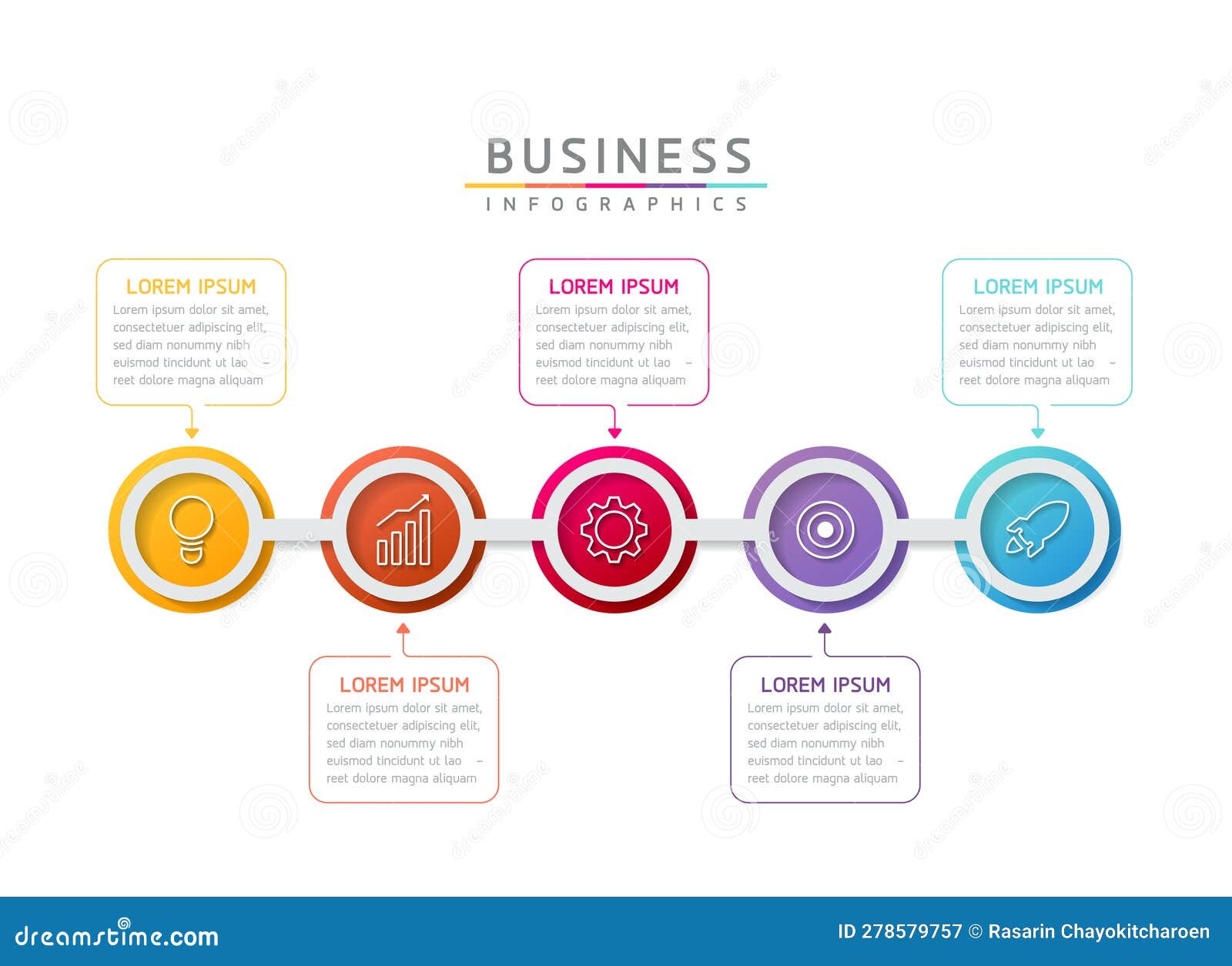 BUSINESS
INFOGRAPHICS

LOREM IPSUM
Lorem ipsum dolor sit amet, consectetuer adipiscing elit, sed diam nonummy nibh euismod tincidunt ut lao – reet dolore magna aliquam

LOREM IPSUM
Lorem ipsum dolor sit amet, consectetuer adipiscing elit, sed diam nonummy nibh euismod tincidunt ut lao – reet dolore magna aliquam

LOREM IPSUM
Lorem ipsum dolor sit amet, consectetuer adipiscing elit, sed diam nonummy nibh euismod tincidunt ut lao – reet dolore magna aliquam

LOREM IPSUM
Lorem ipsum dolor sit amet, consectetuer adipiscing elit, sed diam nonummy nibh euismod tincidunt ut lao – reet dolore magna aliquam

LOREM IPSUM
Lorem ipsum dolor sit amet, consectetuer adipiscing elit, sed diam nonummy nibh euismod tincidunt ut lao – reet dolore magna aliquam

dreamstime.com
ID 278579757 © Rasarin Chayokitcharoen