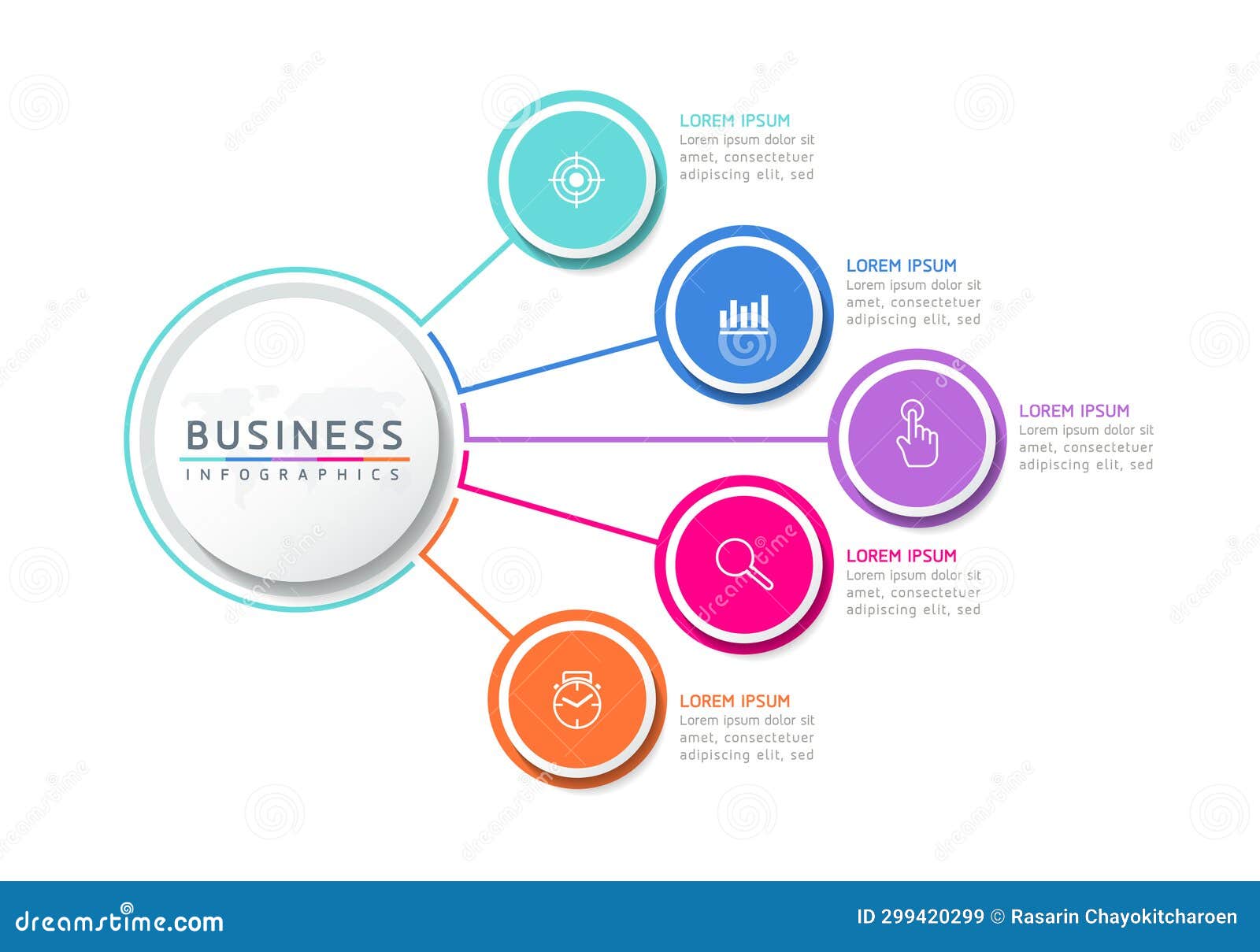 BUSINESS
INFOGRAPHICS

LOREM IPSUM
Lorem ipsum dolor sit amet, consectetuer adipiscing elit, sed

LOREM IPSUM
Lorem ipsum dolor sit amet, consectetuer adipiscing elit, sed

LOREM IPSUM
Lorem ipsum dolor sit amet, consectetuer adipiscing elit, sed

LOREM IPSUM
Lorem ipsum dolor sit amet, consectetuer adipiscing elit, sed

LOREM IPSUM
Lorem ipsum dolor sit amet, consectetuer adipiscing elit, sed

dreamstime.com
ID 299420299 © Rasarin Chayokitcharoen