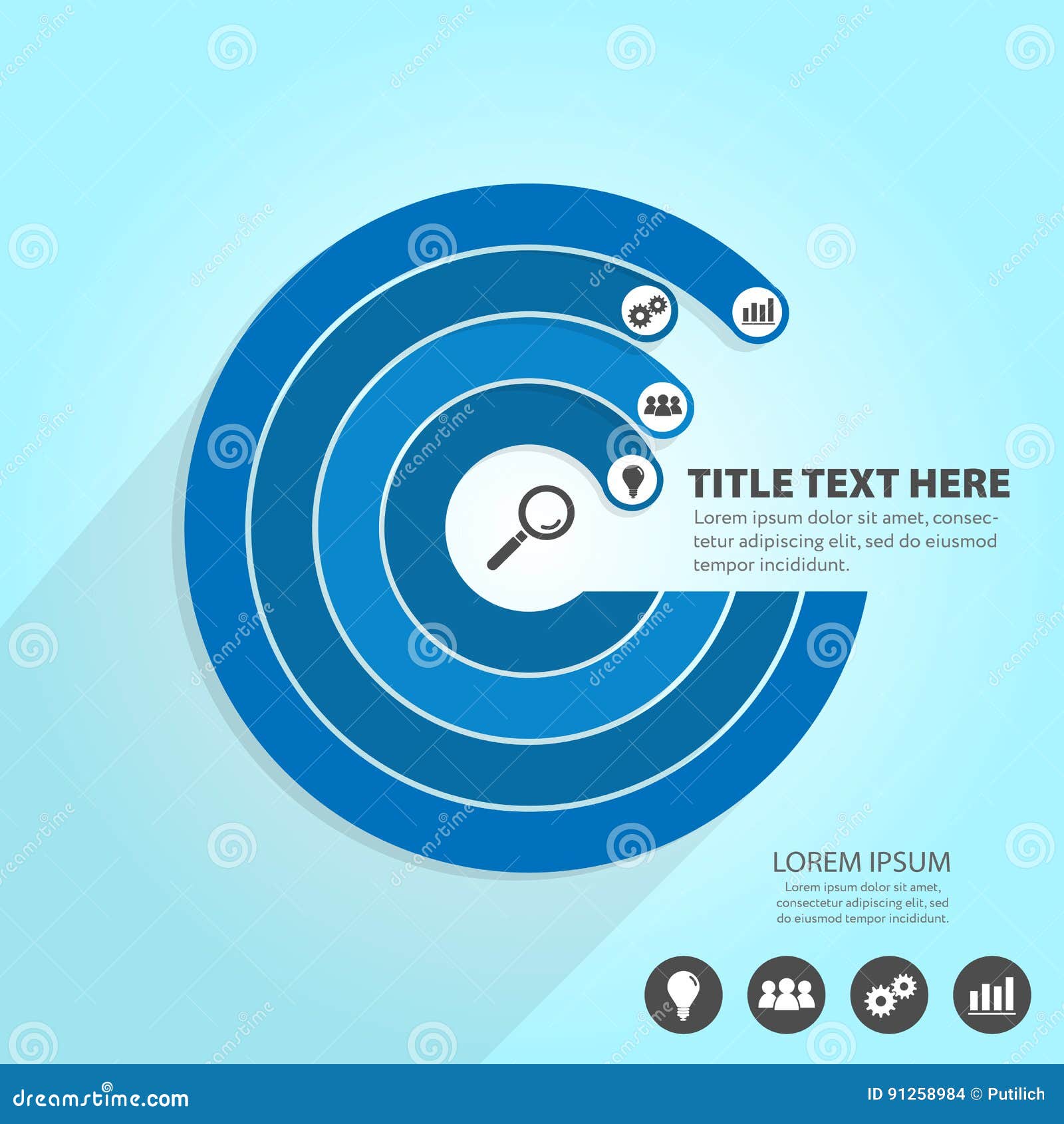 TITLE TEXT HERE
Lorem ipsum dolor sit amet, consectetur adipiscing elit, sed do eiusmod tempor incididunt.

LOREM IPSUM
Lorem ipsum dolor sit amet, consectetur adipiscing elit, sed do eiusmod tempor incididunt.

dreamstime.com
ID 91258984 © Putilich