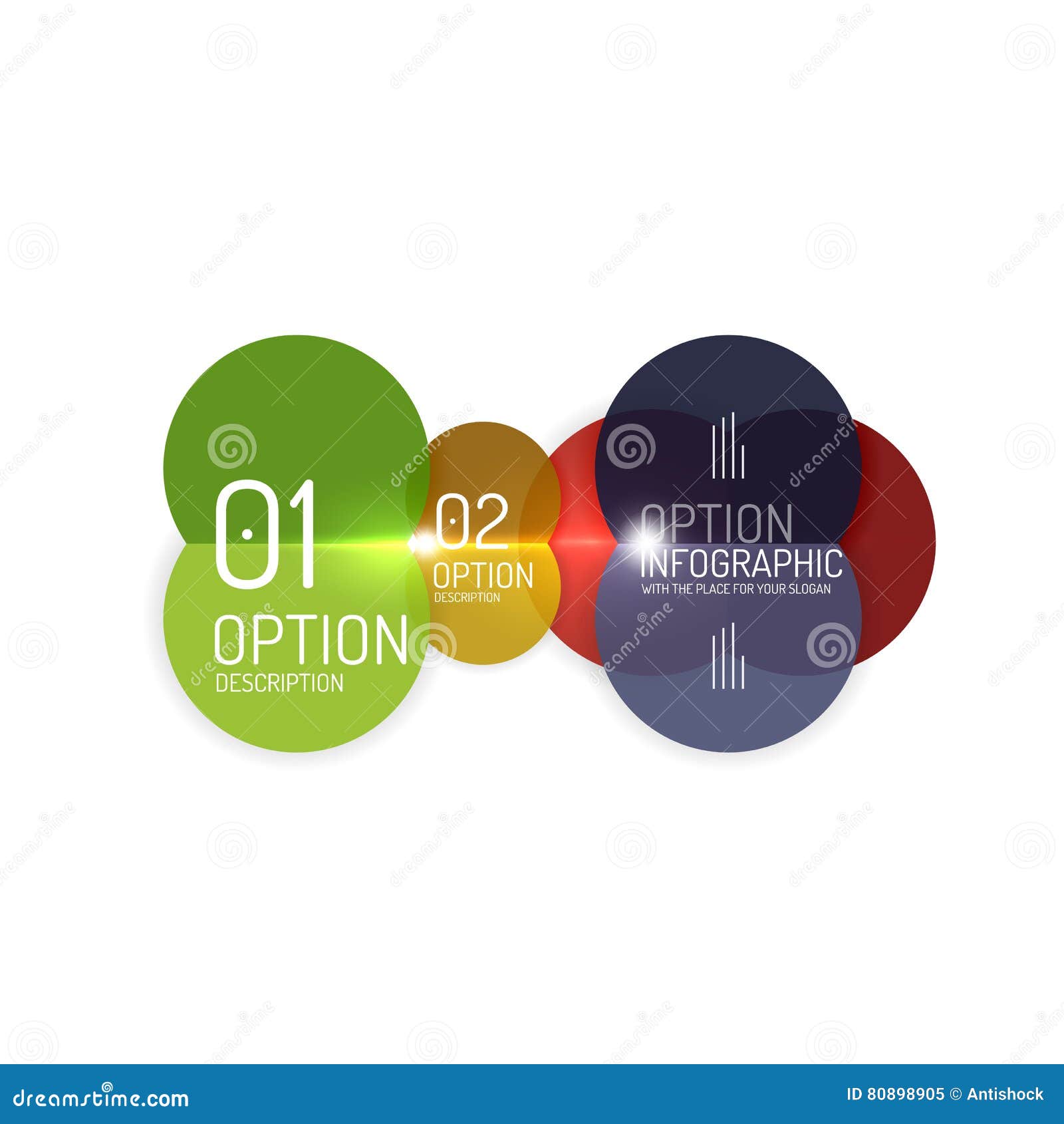 01
OPTION
DESCRIPTION

02
OPTION
DESCRIPTION

OPTION
INFOGRAPHIC
WITH THE PLACE FOR YOUR SLOGAN

dreamstime.com

ID 80898905 © Antishock