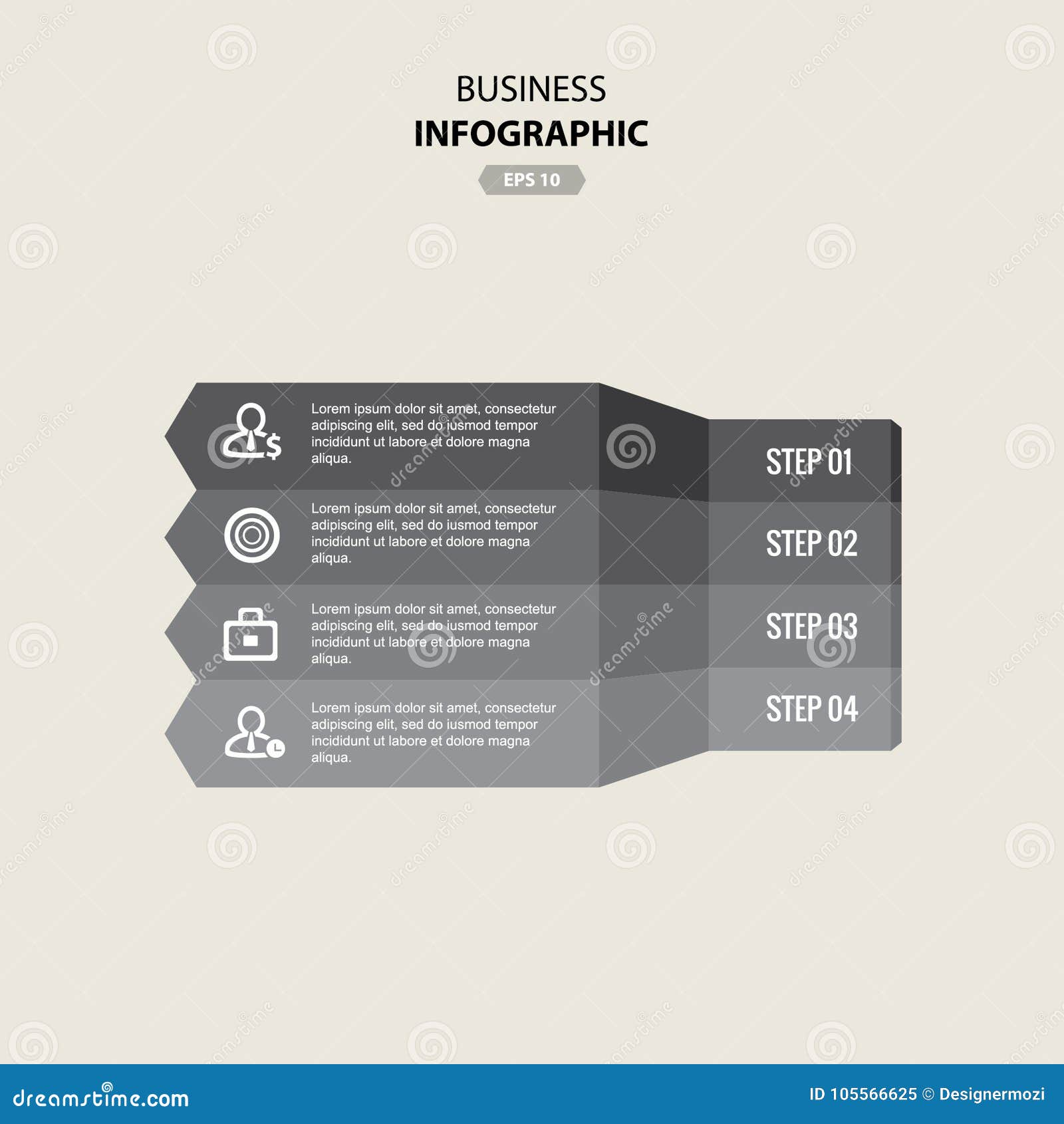 BUSINESS
INFOGRAPHIC
EPS 10

Lorem ipsum dolor sit amet, consectetur adipiscing elit, sed do iusmod tempor incididunt ut labore et dolore magna aliqua.

STEP 01

Lorem ipsum dolor sit amet, consectetur adipiscing elit, sed do iusmod tempor incididunt ut labore et dolore magna aliqua.

STEP 02

Lorem ipsum dolor sit amet, consectetur adipiscing elit, sed do iusmod tempor incididunt ut labore et dolore magna aliqua.

STEP 03

Lorem ipsum dolor sit amet, consectetur adipiscing elit, sed do iusmod tempor incididunt ut labore et dolore magna aliqua.

STEP 04

dreamstime.com
ID 105566625 © Designermozi