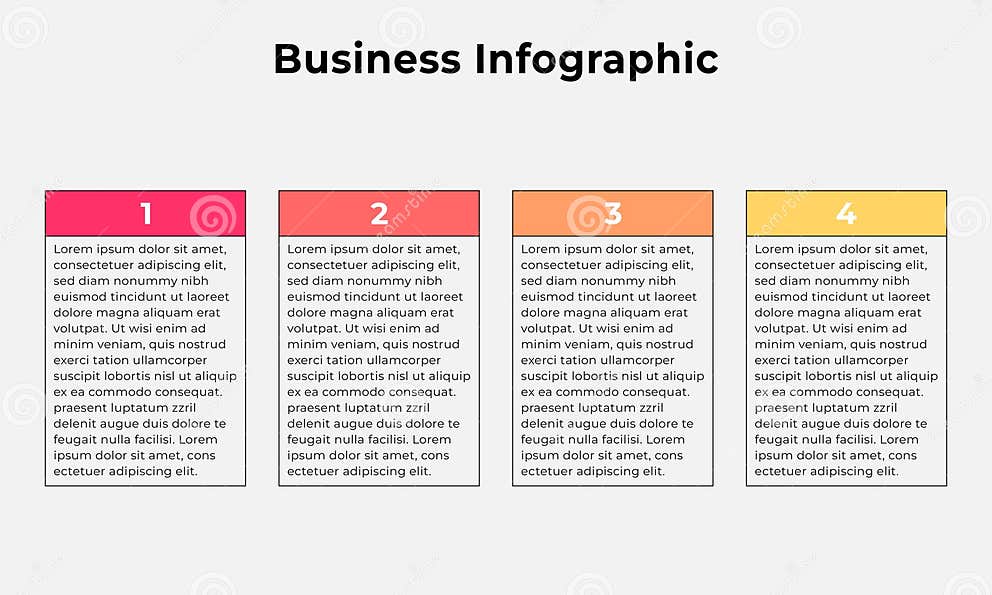 Business Infographic

1

Lorem ipsum dolor sit amet, consectetuer adipiscing elit, sed diam nonummy nibh euismod tincidunt ut laoreet dolore magna aliquam erat volutpat. Ut wisi enim ad minim veniam, quis nostrud exerci tation ullamcorper suscipit lobortis nisl ut aliquip ex ea commodo consequat. praesent luptatum zzril delenit augue duis dolore te feugait nulla facilisi. Lorem ipsum dolor sit amet, cons ectetuer adipiscing elit.

2

Lorem ipsum dolor sit amet, consectetuer adipiscing elit, sed diam nonummy nibh euismod tincidunt ut laoreet dolore magna aliquam erat volutpat. Ut wisi enim ad minim veniam, quis nostrud exerci tation ullamcorper suscipit lobortis nisl ut aliquip ex ea commodo consequat. praesent luptatum zzril delenit augue duis dolore te feugait nulla facilisi. Lorem ipsum dolor sit amet, cons ectetuer adipiscing elit.

3

Lorem ipsum dolor sit amet, consectetuer adipiscing elit, sed diam nonummy nibh euismod tincidunt ut laoreet dolore magna aliquam erat volutpat. Ut wisi enim ad minim veniam, quis nostrud exerci tation ullamcorper suscipit lobortis nisl ut aliquip ex ea commodo consequat. praesent luptatum zzril delenit augue duis dolore te feugait nulla facilisi. Lorem ipsum dolor sit amet, cons ectetuer adipiscing elit.

4

Lorem ipsum dolor sit amet, consectetuer adipiscing elit, sed diam nonummy nibh euismod tincidunt ut laoreet dolore magna aliquam erat volutpat. Ut wisi enim ad minim veniam, quis nostrud exerci tation ullamcorper suscipit lobortis nisl ut aliquip ex ea commodo consequat. praesent luptatum zzril delenit augue duis dolore te feugait nulla facilisi. Lorem ipsum dolor sit amet, cons ectetuer adipiscing elit.