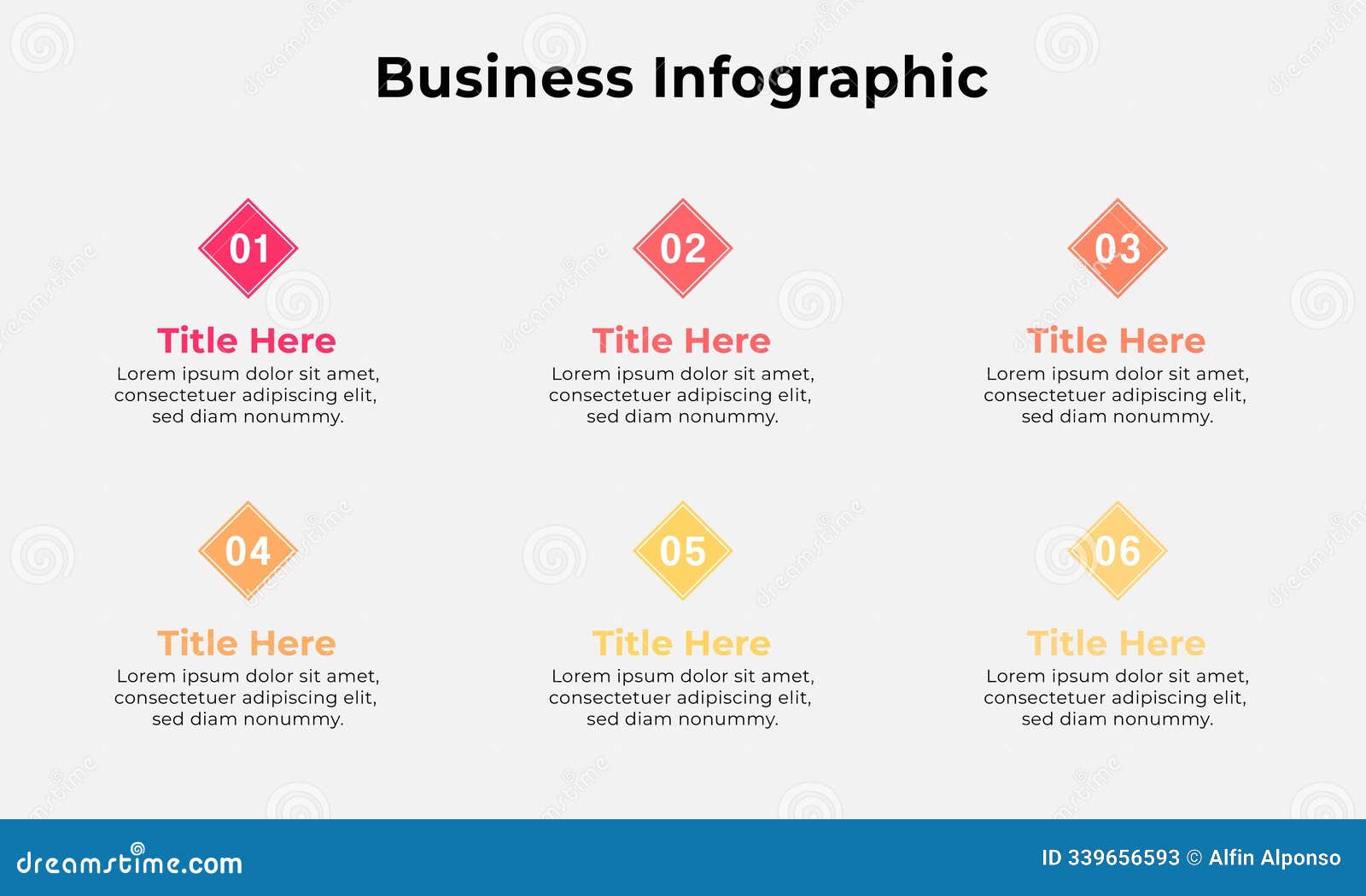 Business Infographic

01
Title Here
Lorem ipsum dolor sit amet, consectetuer adipiscing elit, sed diam nonummy.

02
Title Here
Lorem ipsum dolor sit amet, consectetuer adipiscing elit, sed diam nonummy.

03
Title Here
Lorem ipsum dolor sit amet, consectetuer adipiscing elit, sed diam nonummy.

04
Title Here
Lorem ipsum dolor sit amet, consectetuer adipiscing elit, sed diam nonummy.

05
Title Here
Lorem ipsum dolor sit amet, consectetuer adipiscing elit, sed diam nonummy.

06
Title Here
Lorem ipsum dolor sit amet, consectetuer adipiscing elit, sed diam nonummy.

dreamstime.com
ID 339656593 © Alfin Alponso