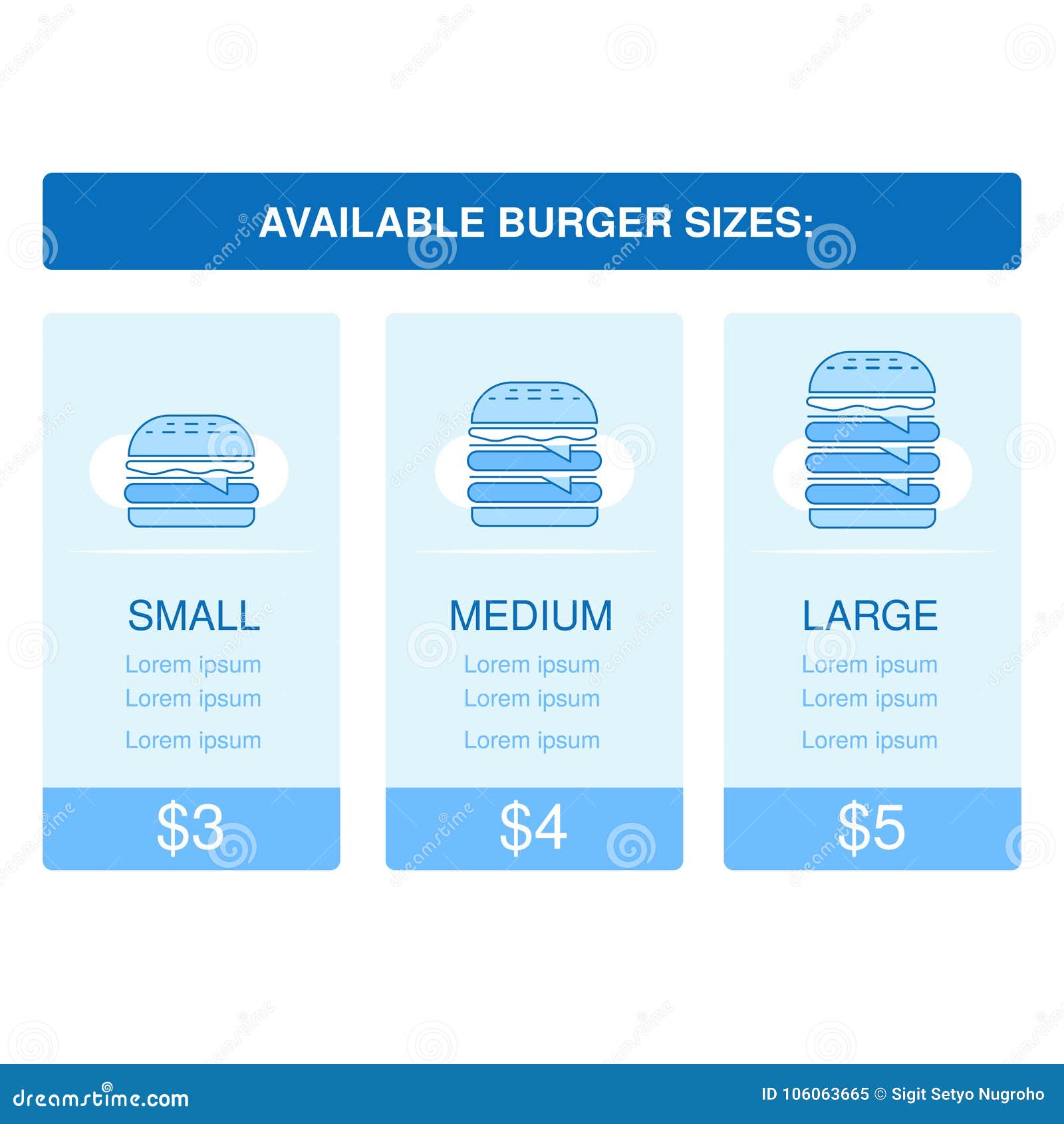 AVAILABLE BURGER SIZES:

SMALL
Lorem ipsum
Lorem ipsum
Lorem ipsum
$3

MEDIUM
Lorem ipsum
Lorem ipsum
Lorem ipsum
$4

LARGE
Lorem ipsum
Lorem ipsum
Lorem ipsum
$5

dreamstime.com
ID 106063665 © Sigit Setyo Nugroho