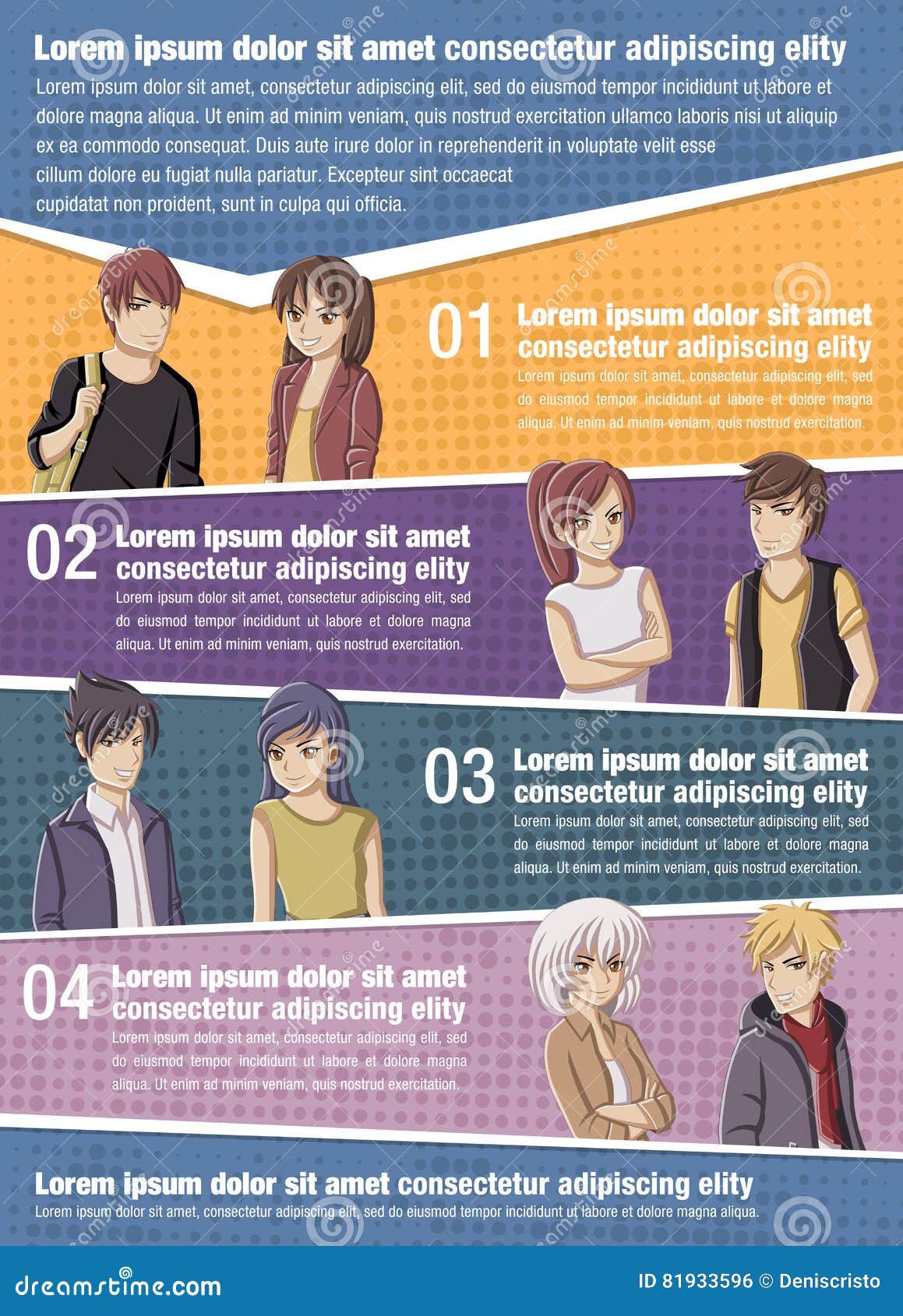 Lorem ipsum dolor sit amet consectetur adipiscing elity

Lorem ipsum dolor sit amet, consectetur adipiscing elit, sed do eiusmod tempor incididunt ut labore et dolore magna aliqua. Ut enim ad minim veniam, quis nostrud exercitation ullamco laboris nisi ut aliquip ex ea commodo consequat. Duis aute irure dolor in reprehenderit in voluptate velit esse cillum dolore eu fugiat nulla pariatur. Excepteur sint occaecat cupidatat non proident, sunt in culpa qui officia.

01 Lorem ipsum dolor sit amet consectetur adipiscing elity

Lorem ipsum dolor sit amet, consectetur adipiscing elit, sed do eiusmod tempor incididunt ut labore et dolore magna aliqua. Ut enim ad minim veniam, quis nostrud exercitation.

02 Lorem ipsum dolor sit amet consectetur adipiscing elity

Lorem ipsum dolor sit amet, consectetur adipiscing elit, sed do eiusmod tempor incididunt ut labore et dolore magna aliqua. Ut enim ad minim veniam, quis nostrud exercitation.

03 Lorem ipsum dolor sit amet consectetur adipiscing elity

Lorem ipsum dolor sit amet, consectetur adipiscing elit, sed do eiusmod tempor incididunt ut labore et dolore magna aliqua. Ut enim ad minim veniam, quis nostrud exercitation.

04 Lorem ipsum dolor sit amet consectetur adipiscing elity

Lorem ipsum dolor sit amet, consectetur adipiscing elit, sed do eiusmod tempor incididunt ut labore et dolore magna aliqua. Ut enim ad minim veniam, quis nostrud exercitation.

Lorem ipsum dolor sit amet consectetur adipiscing elity

Lorem ipsum dolor sit amet, consectetur adipiscing elit, sed do eiusmod tempor incididunt ut labore et dolore magna aliqua.

dreamstime.com

ID 81933596 © Deniscristo