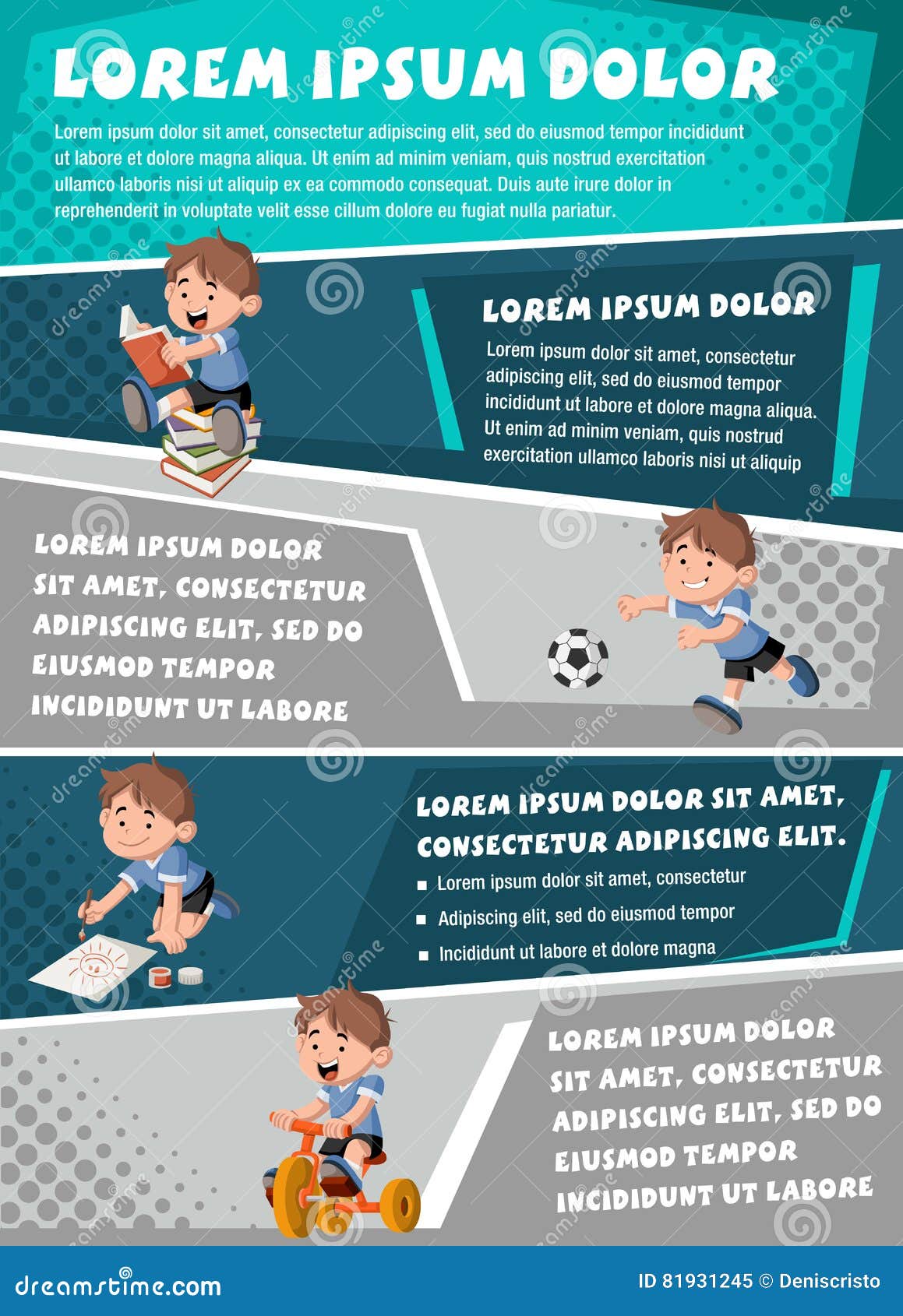 LOREM IPSUM DOLOR

Lorem ipsum dolor sit amet, consectetur adipiscing elit, sed do eiusmod tempor incididunt ut labore et dolore magna aliqua. Ut enim ad minim veniam, quis nostrud exercitation ullamco laboris nisi ut aliquip ex ea commodo consequat. Duis aute irure dolor in reprehenderit in voluptate velit esse cillum dolore eu fugiat nulla pariatur.

LOREM IPSUM DOLOR

Lorem ipsum dolor sit amet, consectetur adipiscing elit, sed do eiusmod tempor incididunt ut labore et dolore magna aliqua. Ut enim ad minim veniam, quis nostrud exercitation ullamco laboris nisi ut aliquip

LOREM IPSUM DOLOR SIT AMET, CONSECTETUR ADIPISCING ELIT, SED DO EIUSMOD TEMPOR INCIDIDUNT UT LABORE

LOREM IPSUM DOLOR SIT AMET, CONSECTETUR ADIPISCING ELIT.

■ Lorem ipsum dolor sit amet, consectetur
■ Adipiscing elit, sed do eiusmod tempor
■ Incididunt ut labore et dolore magna

LOREM IPSUM DOLOR SIT AMET, CONSECTETUR ADIPISCING ELIT, SED DO EIUSMOD TEMPOR INCIDIDUNT UT LABORE

dreamstime.com

ID 81931245 © Deniscristo