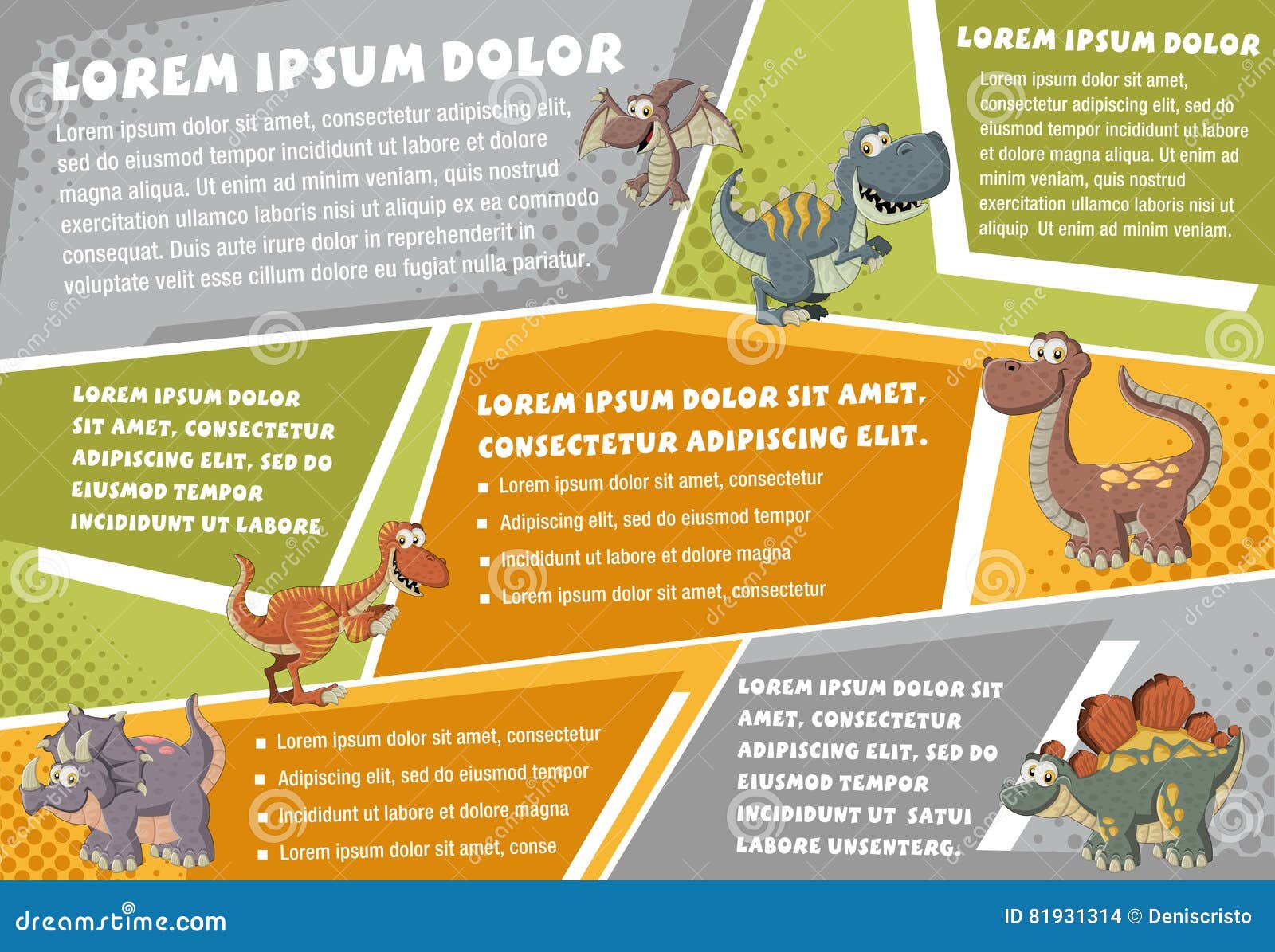 LOREM IPSUM DOLOR

Lorem ipsum dolor sit amet, consectetur adipiscing elit, sed do eiusmod tempor incididunt ut labore et dolore magna aliqua. Ut enim ad minim veniam, quis nostrud exercitation ullamco laboris nisi ut aliquip ex ea commodo consequat. Duis aute irure dolor in reprehenderit in voluptate velit esse cillum dolore eu fugiat nulla pariatur.

LOREM IPSUM DOLOR

Lorem ipsum dolor sit amet, consectetur adipiscing elit, sed do eiusmod tempor incididunt ut labore et dolore magna aliqua. Ut enim ad minim veniam, quis nostrud exercitation ullamco laboris nisi ut aliquip Ut enim ad minim veniam.

LOREM IPSUM DOLOR SIT AMET, CONSECTETUR ADIPISCING ELIT, SED DO EIUSMOD TEMPOR INCIDIDUNT UT LABORE

LOREM IPSUM DOLOR SIT AMET, CONSECTETUR ADIPISCING ELIT.

■ Lorem ipsum dolor sit amet, consectetur
■ Adipiscing elit, sed do eiusmod tempor
■ Incididunt ut labore et dolore magna
■ Lorem ipsum dolor sit amet, consectetur

■ Lorem ipsum dolor sit amet, consectetur
■ Adipiscing elit, sed do eiusmod tempor
■ Incididunt ut labore et dolore magna
■ Lorem ipsum dolor sit amet, conse

LOREM IPSUM DOLOR SIT AMET, CONSECTETUR ADIPISCING ELIT, SED DO EIUSMOD TEMPOR INCIDIDUNT UT SATUI LABORE UNSENTERG.

dreamstime.com

ID 81931314 © Deniscristo