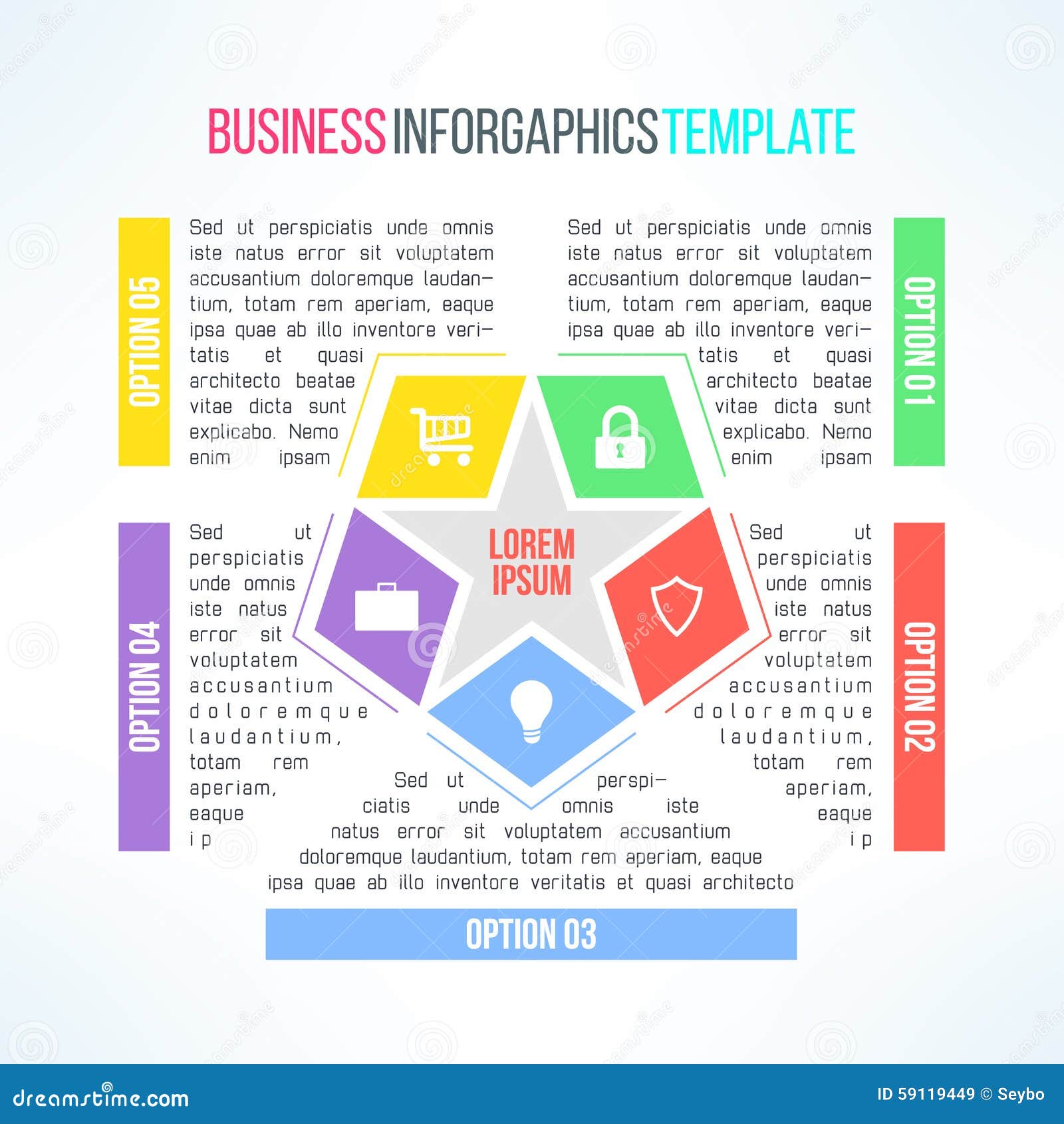 BUSINESS INFORGAPHICS TEMPLATE

OPTION 05

Sed ut perspiciatis unde omnis iste natus error sit voluptatem accusantium doloremque laudantium, totam rem aperiam, eaque ipsa quae ab illo inventore veritatis et quasi architecto beatae vitae dicta sunt explicabo. Nemo enim ipsam

Sed ut perspiciatis unde omnis iste natus error sit voluptatem accusantium doloremque laudantium, totam rem aperiam, eaque ipsa quae ab illo inventore veritatis et quasi architecto beatae vitae dicta sunt explicabo. Nemo enim ipsam

OPTION 01

OPTION 04

Sed ut perspiciatis unde omnis iste natus error sit voluptatem accusantium doloremque laudantium, totam rem aperiam, eaque ip

LOREM IPSUM

Sed ut perspiciatis unde omnis iste natus error sit voluptatem accusantium doloremque laudantium, totam rem aperiam, eaque ip

OPTION 02

Sed ut perspiciatis unde omnis iste natus error sit voluptatem accusantium doloremque laudantium, totam rem aperiam, eaque ipsa quae ab illo inventore veritatis et quasi architecto

OPTION 03

dreamstime.com

ID 59119449 © Seybo