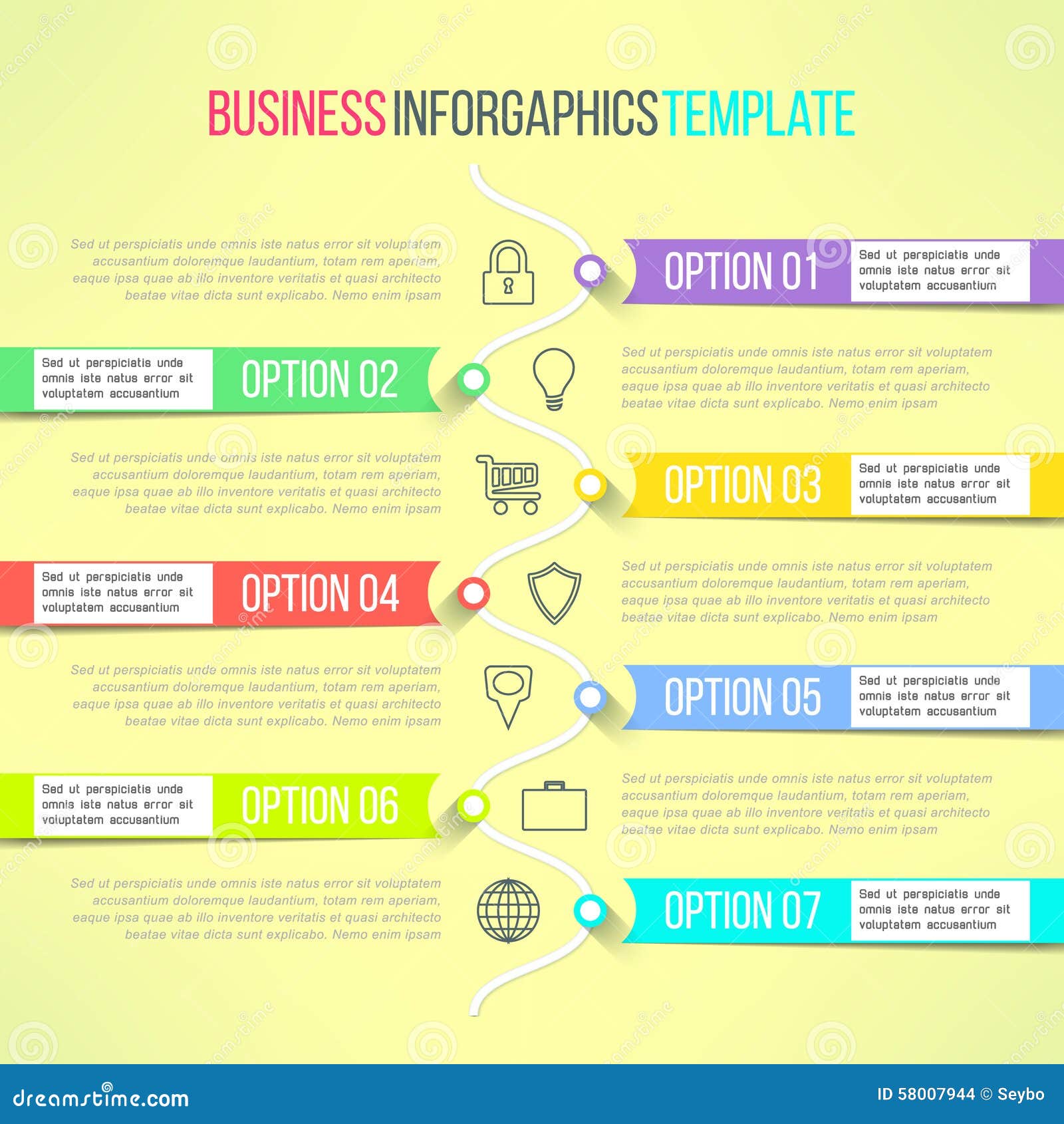 BUSINESS INFORGAPHICS TEMPLATE

Sed ut perspiciatis unde omnis iste natus error sit voluptatem accusantium doloremque laudantium, totam rem aperiam, eaque ipsa quae ab illo inventore veritatis et quasi architecto beatae vitae dicta sunt explicabo. Nemo enim ipsam

OPTION 01
Sed ut perspiciatis unde omnis iste natus error sit voluptatem accusantium

Sed ut perspiciatis unde omnis iste natus error sit voluptatem accusantium

OPTION 02

Sed ut perspiciatis unde omnis iste natus error sit voluptatem accusantium doloremque laudantium, totam rem aperiam, eaque ipsa quae ab illo inventore veritatis et quasi architecto beatae vitae dicta sunt explicabo. Nemo enim ipsam

Sed ut perspiciatis unde omnis iste natus error sit voluptatem accusantium doloremque laudantium, totam rem aperiam, eaque ipsa quae ab illo inventore veritatis et quasi architecto beatae vitae dicta sunt explicabo. Nemo enim ipsam

OPTION 03
Sed ut perspiciatis unde omnis iste natus error sit voluptatem accusantium

Sed ut perspiciatis unde omnis iste natus error sit voluptatem accusantium

OPTION 04

Sed ut perspiciatis unde omnis iste natus error sit voluptatem accusantium doloremque laudantium, totam rem aperiam, eaque ipsa quae ab illo inventore veritatis et quasi architecto beatae vitae dicta sunt explicabo. Nemo enim ipsam

Sed ut perspiciatis unde omnis iste natus error sit voluptatem accusantium doloremque laudantium, totam rem aperiam, eaque ipsa quae ab illo inventore veritatis et quasi architecto beatae vitae dicta sunt explicabo. Nemo enim ipsam

OPTION 05
Sed ut perspiciatis unde omnis iste natus error sit voluptatem accusantium

Sed ut perspiciatis unde omnis iste natus error sit voluptatem accusantium

OPTION 06

Sed ut perspiciatis unde omnis iste natus error sit voluptatem accusantium doloremque laudantium, totam rem aperiam, eaque ipsa quae ab illo inventore veritatis et quasi architecto beatae vitae dicta sunt explicabo. Nemo enim ipsam

Sed ut perspiciatis unde omnis iste natus error sit voluptatem accusantium doloremque laudantium, totam rem aperiam, eaque ipsa quae ab illo inventore veritatis et quasi architecto beatae vitae dicta sunt explicabo. Nemo enim ipsam

OPTION 07
Sed ut perspiciatis unde omnis iste natus error sit voluptatem accusantium

dreamstime.com
ID 58007944 © Seybo