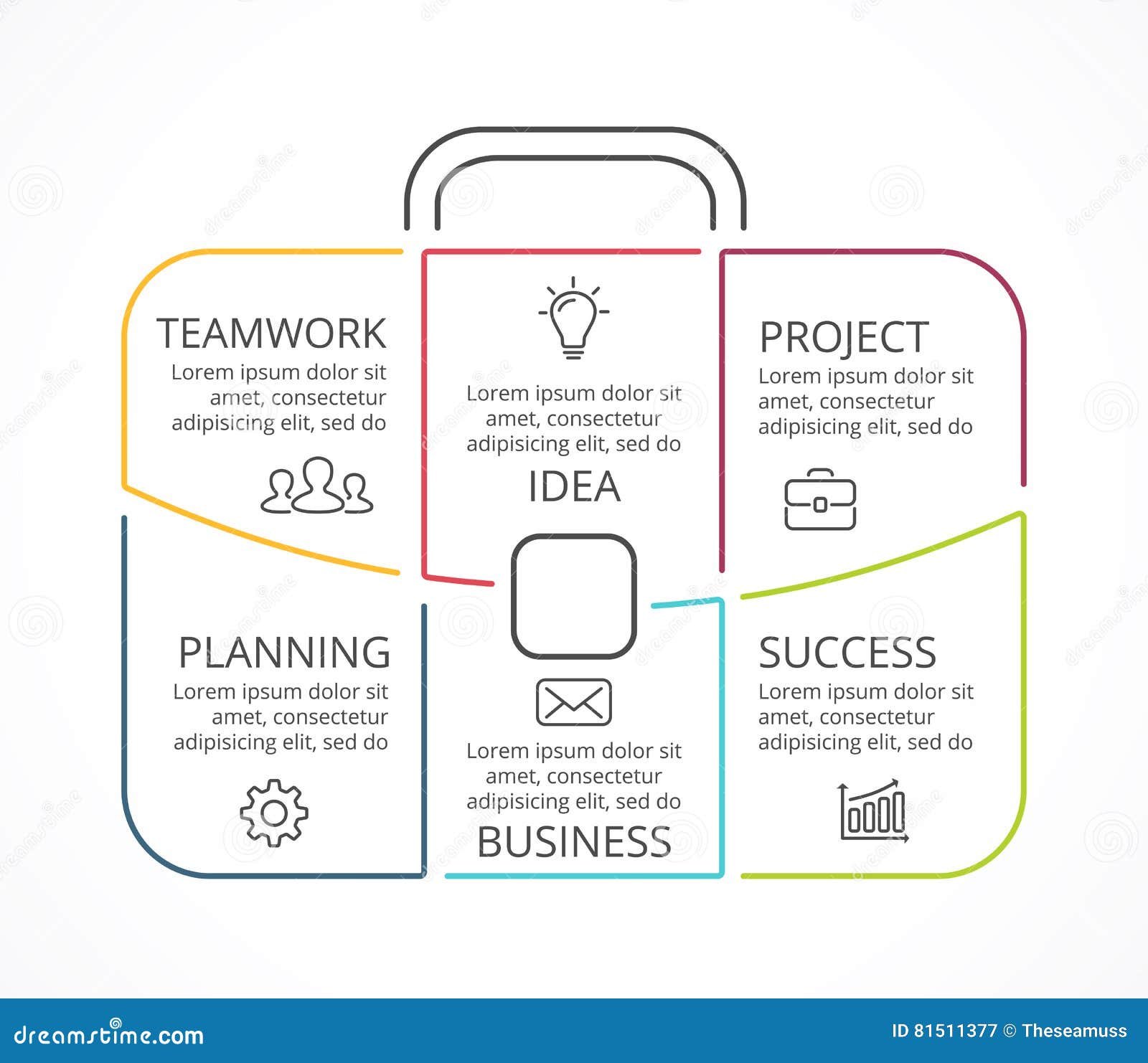 TEAMWORK
Lorem ipsum dolor sit amet, consectetur adipisicing elit, sed do

Lorem ipsum dolor sit amet, consectetur adipisicing elit, sed do
IDEA

PROJECT
Lorem ipsum dolor sit amet, consectetur adipisicing elit, sed do

PLANNING
Lorem ipsum dolor sit amet, consectetur adipisicing elit, sed do

Lorem ipsum dolor sit amet, consectetur adipisicing elit, sed do
BUSINESS

SUCCESS
Lorem ipsum dolor sit amet, consectetur adipisicing elit, sed do

dreamstime.com
ID 81511377 © Theseamuss