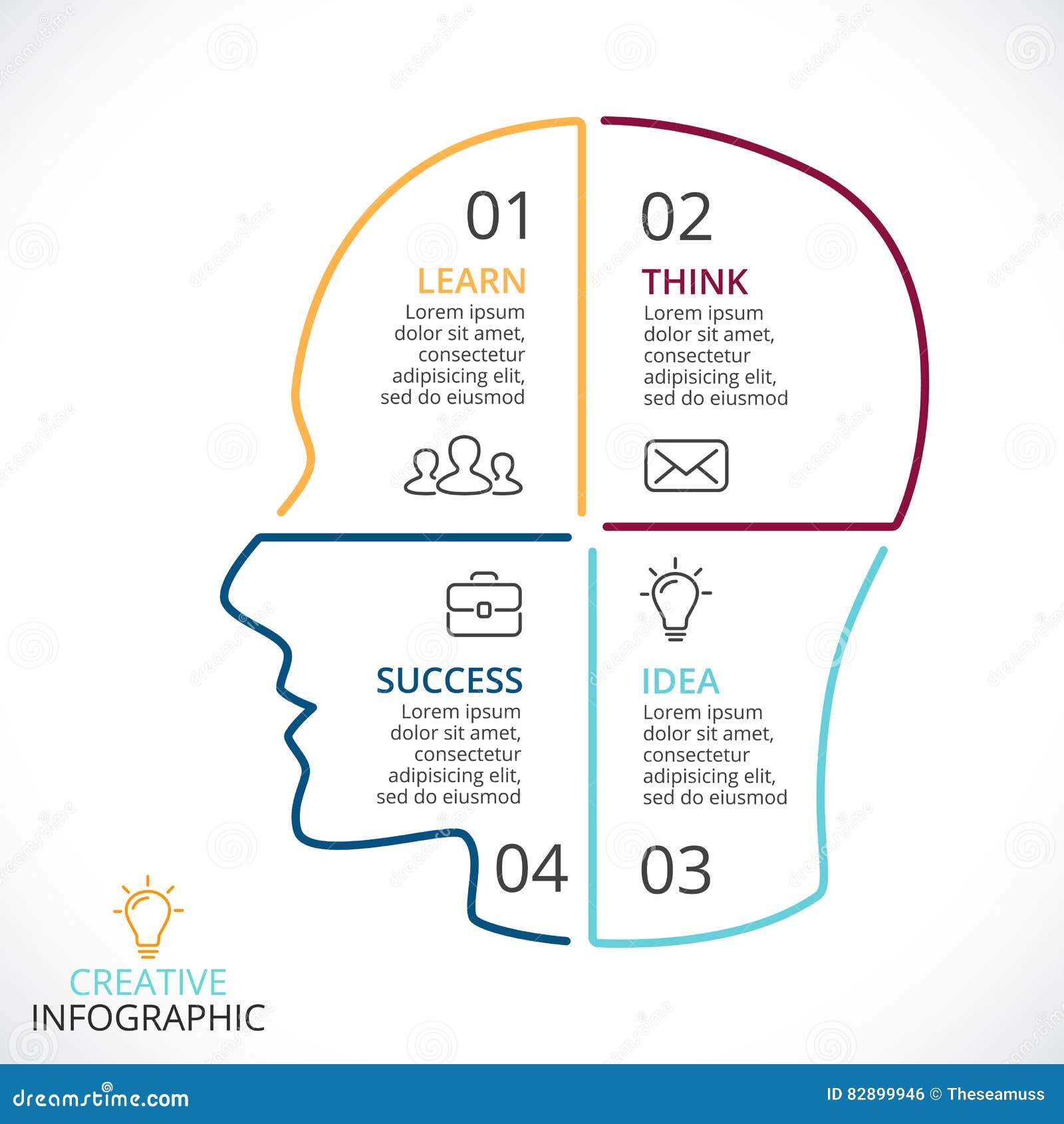 01

LEARN
Lorem ipsum dolor sit amet, consectetur adipisicing elit, sed do eiusmod

02

THINK
Lorem ipsum dolor sit amet, consectetur adipisicing elit, sed do eiusmod

SUCCESS
Lorem ipsum dolor sit amet, consectetur adipisicing elit, sed do eiusmod

04

IDEA
Lorem ipsum dolor sit amet, consectetur adipisicing elit, sed do eiusmod

03

CREATIVE
INFOGRAPHIC

dreamstime.com

ID 82899946 © Theseamuss