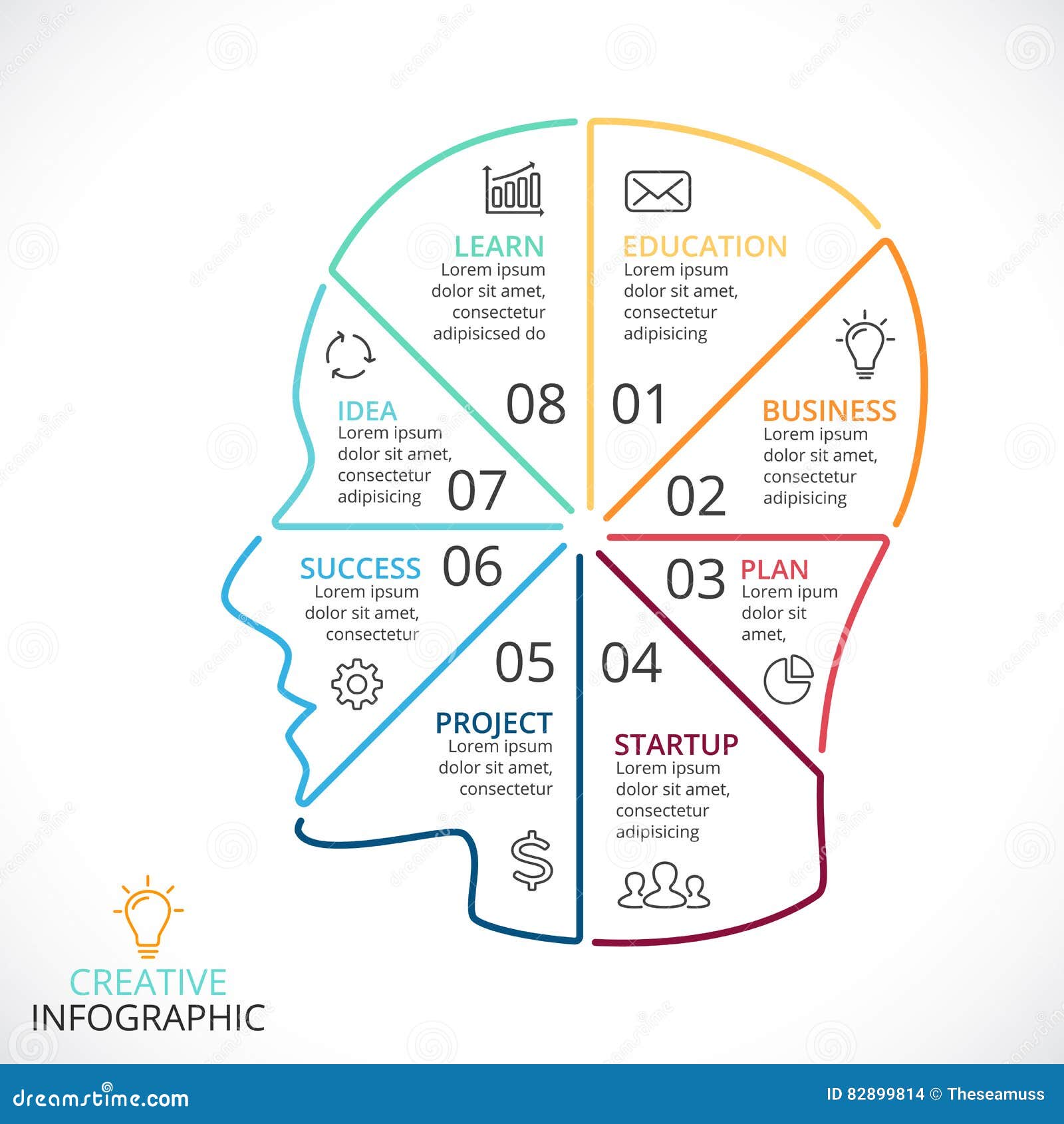 LEARN
Lorem ipsum dolor sit amet, consectetur adipisicsed do

08

EDUCATION
Lorem ipsum dolor sit amet, consectetur adipisicing

01

BUSINESS
Lorem ipsum dolor sit amet, consectetur adipisicing

02

IDEA
Lorem ipsum dolor sit amet, consectetur adipisicing

07

SUCCESS
Lorem ipsum dolor sit amet, consectetur

06

03

PLAN
Lorem ipum dolor sit amet,

05

04

PROJECT
Lorem ipsum dolor sit amet, consectetur

STARTUP
Lorem ipsum dolor sit amet, consectetur adipisicing

CREATIVE
INFOGRAPHIC

dreamstime.com

ID 82899814 © Theseamuss