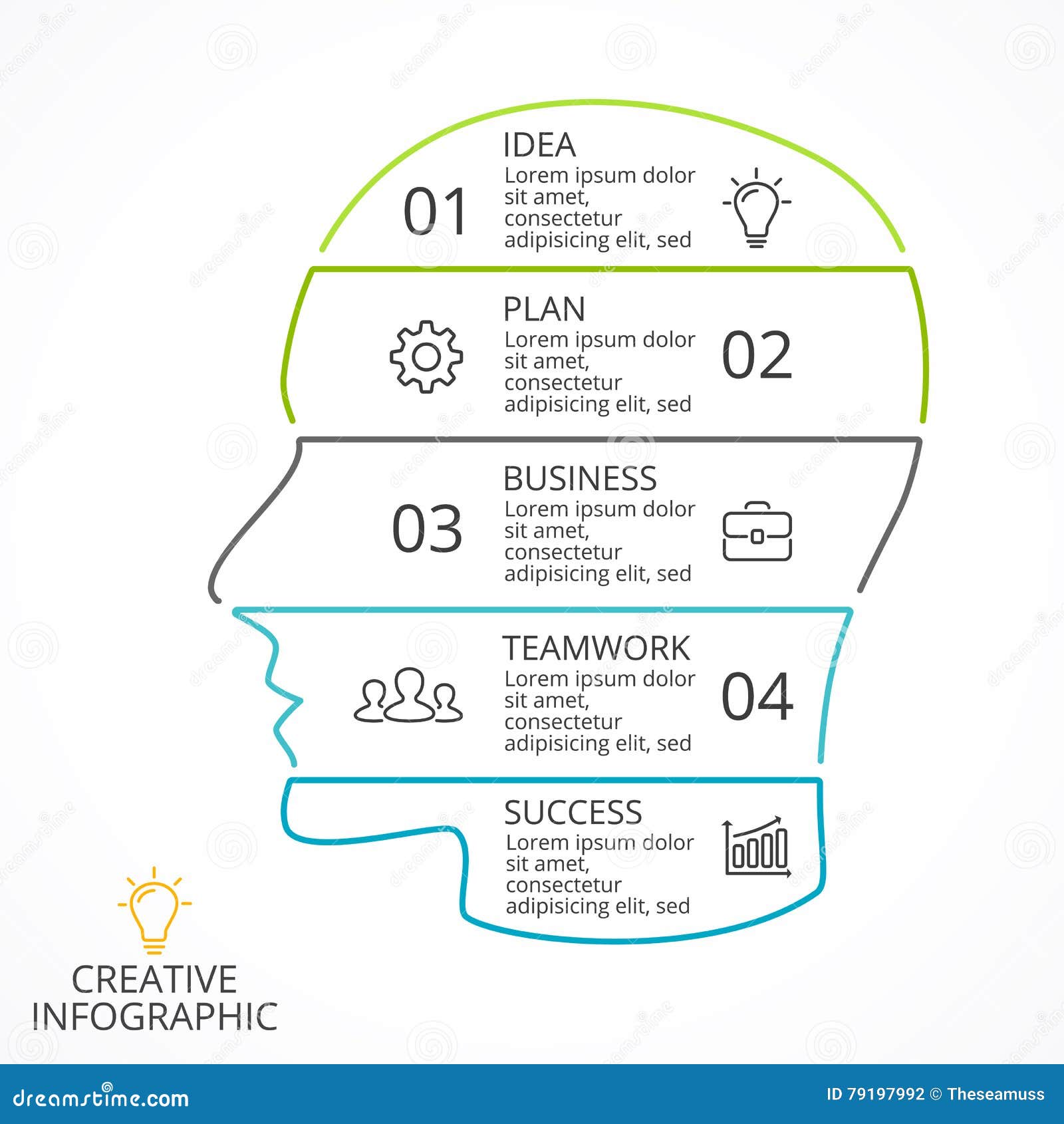 01

IDEA
Lorem ipsum dolor sit amet, consectetur adipisicing elit, sed

PLAN
Lorem ipsum dolor sit amet, consectetur adipisicing elit, sed

02

03

BUSINESS
Lorem ipsum dolor sit amet, consectetur adipisicing elit, sed

TEAMWORK
Lorem ipsum dolor sit amet, consectetur adipisicing elit, sed

04

SUCCESS
Lorem ipsum dolor sit amet, consectetur adipisicing elit, sed

CREATIVE
INFOGRAPHIC

dreamstime.com

ID 79197992 © Theseamuss