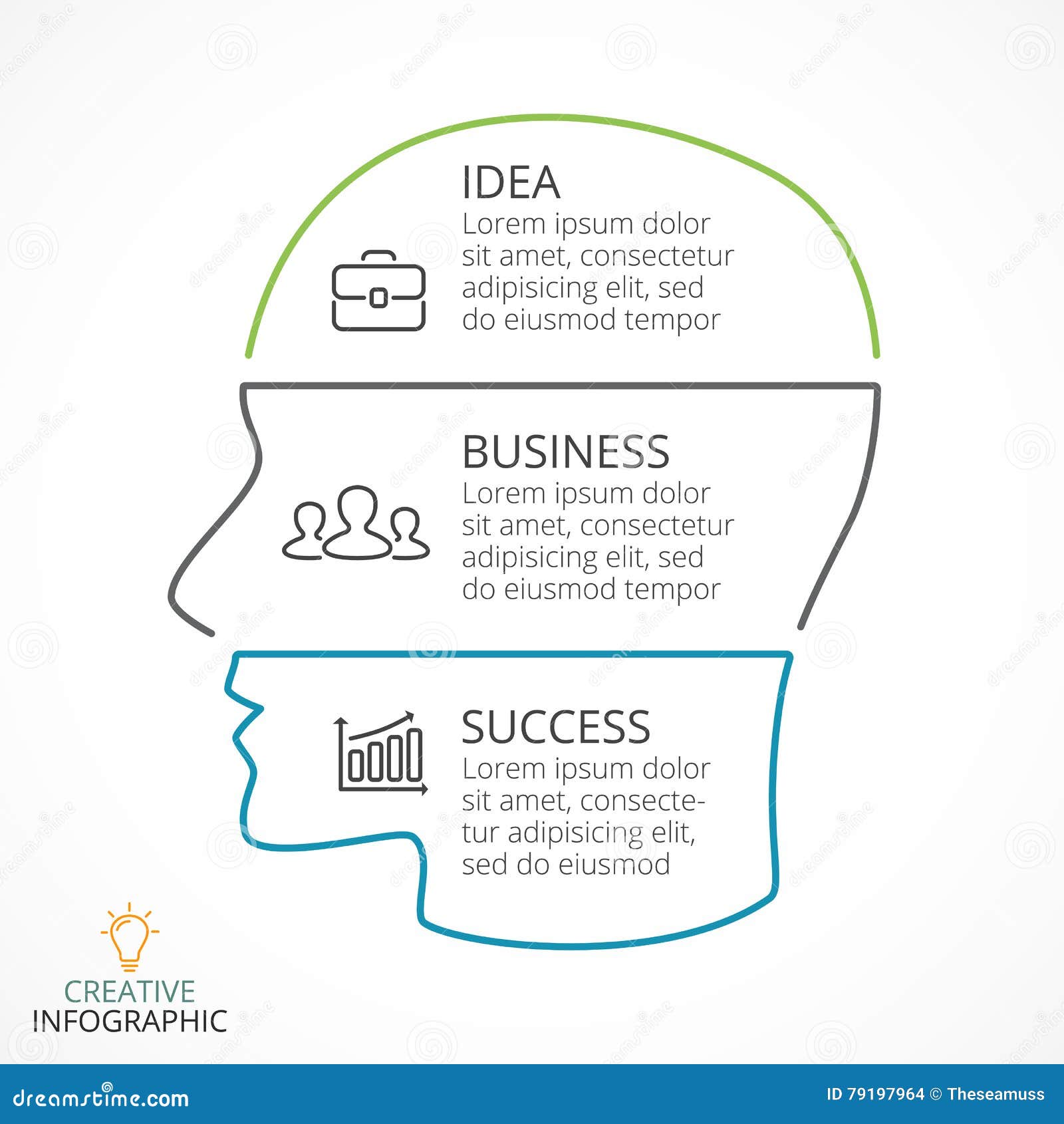 IDEA
Lorem ipsum dolor sit amet, consectetur adipisicing elit, sed do eiusmod tempor

BUSINESS
Lorem ipsum dolor sit amet, consectetur adipisicing elit, sed do eiusmod tempor

SUCCESS
Lorem ipsum dolor sit amet, consectetur adipisicing elit, sed do eiusmod

CREATIVE
INFOGRAPHIC

dreamstime.com
ID 79197964 © Theseamuss