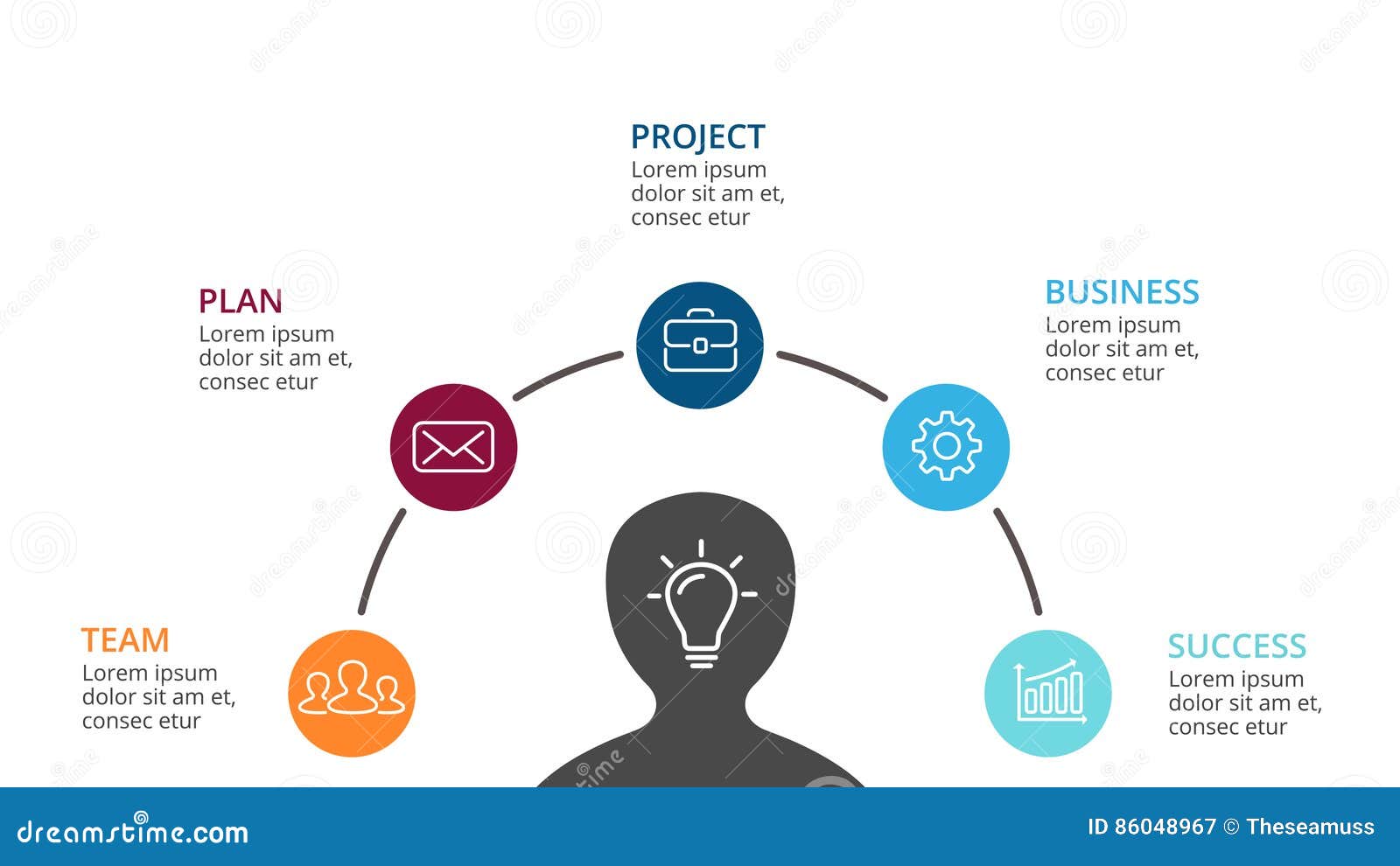 PROJECT
Lorem ipsum dolor sit am et, consec etur

PLAN
Lorem ipsum dolor sit am et, consec etur

BUSINESS
Lorem ipsum dolor sit am et, consec etur

TEAM
Lorem ipsum dolor sit am et, consec etur

SUCCESS
Lorem ipsum dolor sit am et, consec etur

dreamstime.com

ID 86048967 © Theseamuss