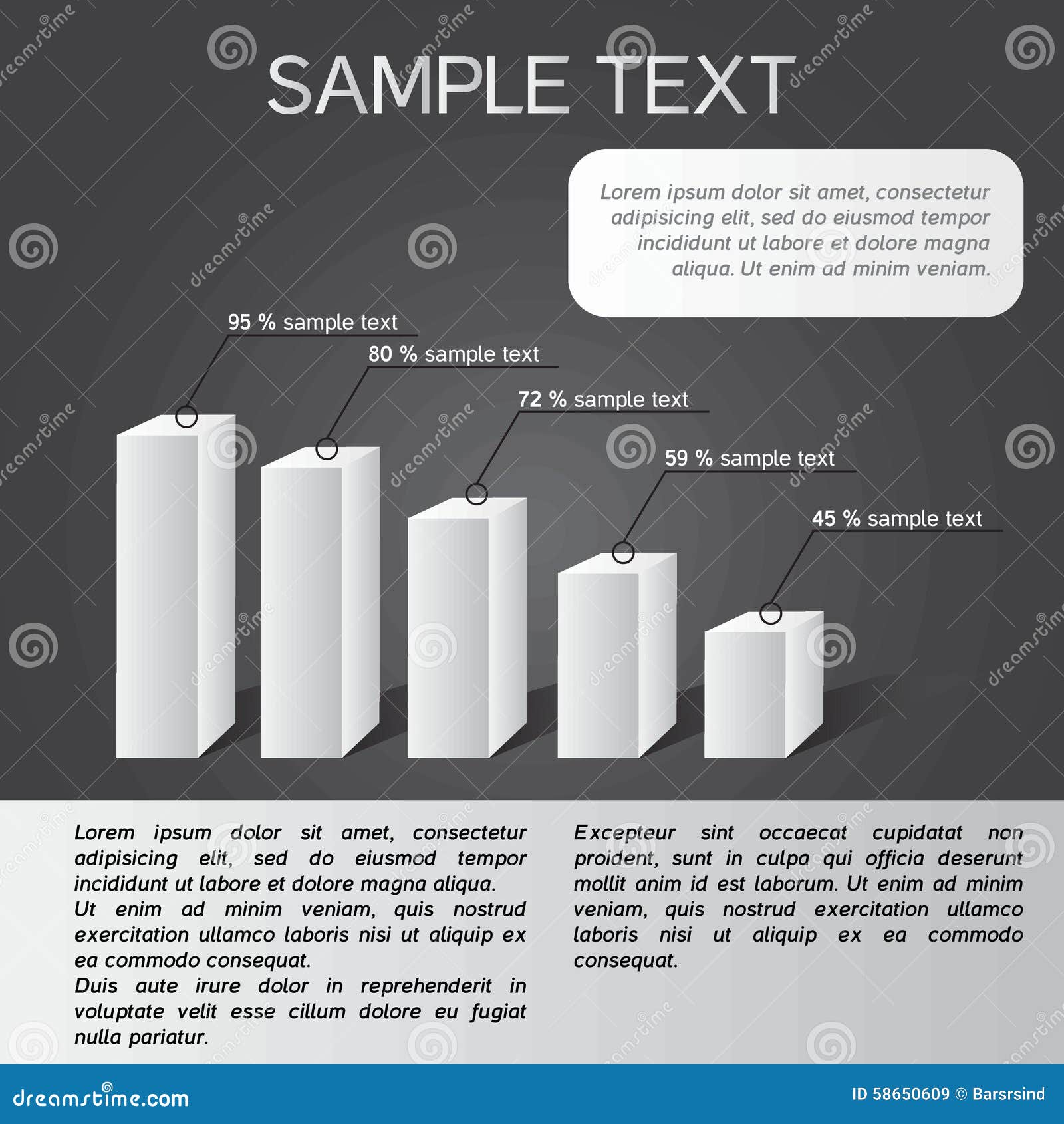 SAMPLE TEXT

Lorem ipsum dolor sit amet, consectetur adipisicing elit, sed do eiusmod tempor incididunt ut labore et dolore magna aliqua. Ut enim ad minim veniam.

95 % sample text

80 % sample text

72 % sample text

59 % sample text

45 % sample text

Lorem ipsum dolor sit amet, consectetur adipisicing elit, sed do eiusmod tempor incididunt ut labore et dolore magna aliqua.
Ut enim ad minim veniam, quis nostrud exercitation ullamco laboris nisi ut aliquip ex ea commodo consequat.
Duis aute irure dolor in reprehenderit in voluptate velit esse cillum dolore eu fugiat nulla pariatur.

Excepteur sint occaecat cupidatat non proident, sunt in culpa qui officia deserunt mollit anim id est laborum. Ut enim ad minim veniam, quis nostrud exercitation ullamco laboris nisi ut aliquip ex ea commodo consequat.

dreamstime.com

ID 58650609 © Barsrsind