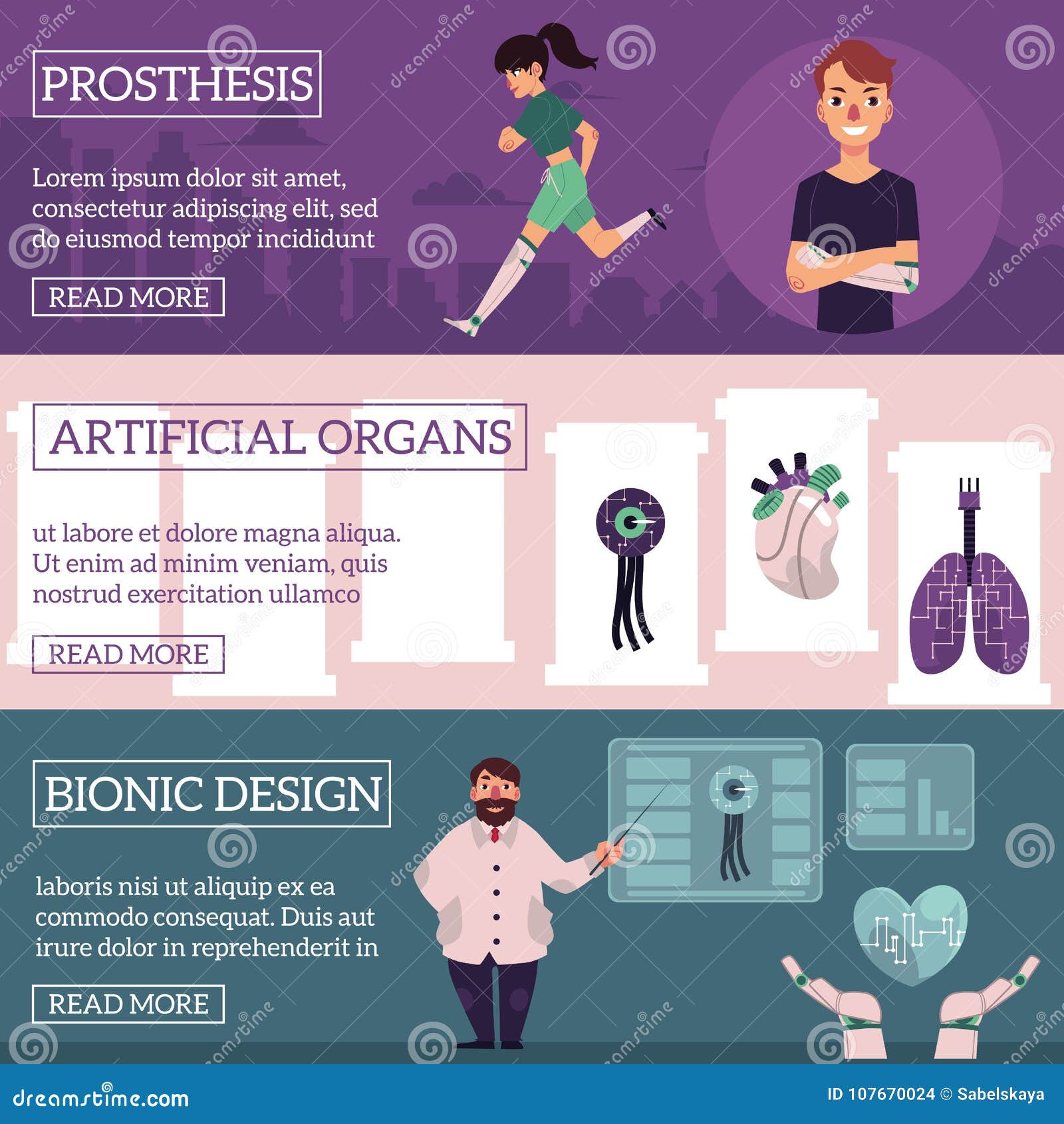 PROSTHESIS

Lorem ipsum dolor sit amet, consectetur adipiscing elit, sed do eiusmod tempor incididunt

READ MORE

ARTIFICIAL ORGANS

ut labore et dolore magna aliqua. Ut enim ad minim veniam, quis nostrud exercitation ullamco

READ MORE

BIONIC DESIGN

laboris nisi ut aliquip ex ea commodo consequat. Duis aut irure dolor in reprehenderit in

READ MORE

dreamstime.com

ID 107670024 © Sabelskaya