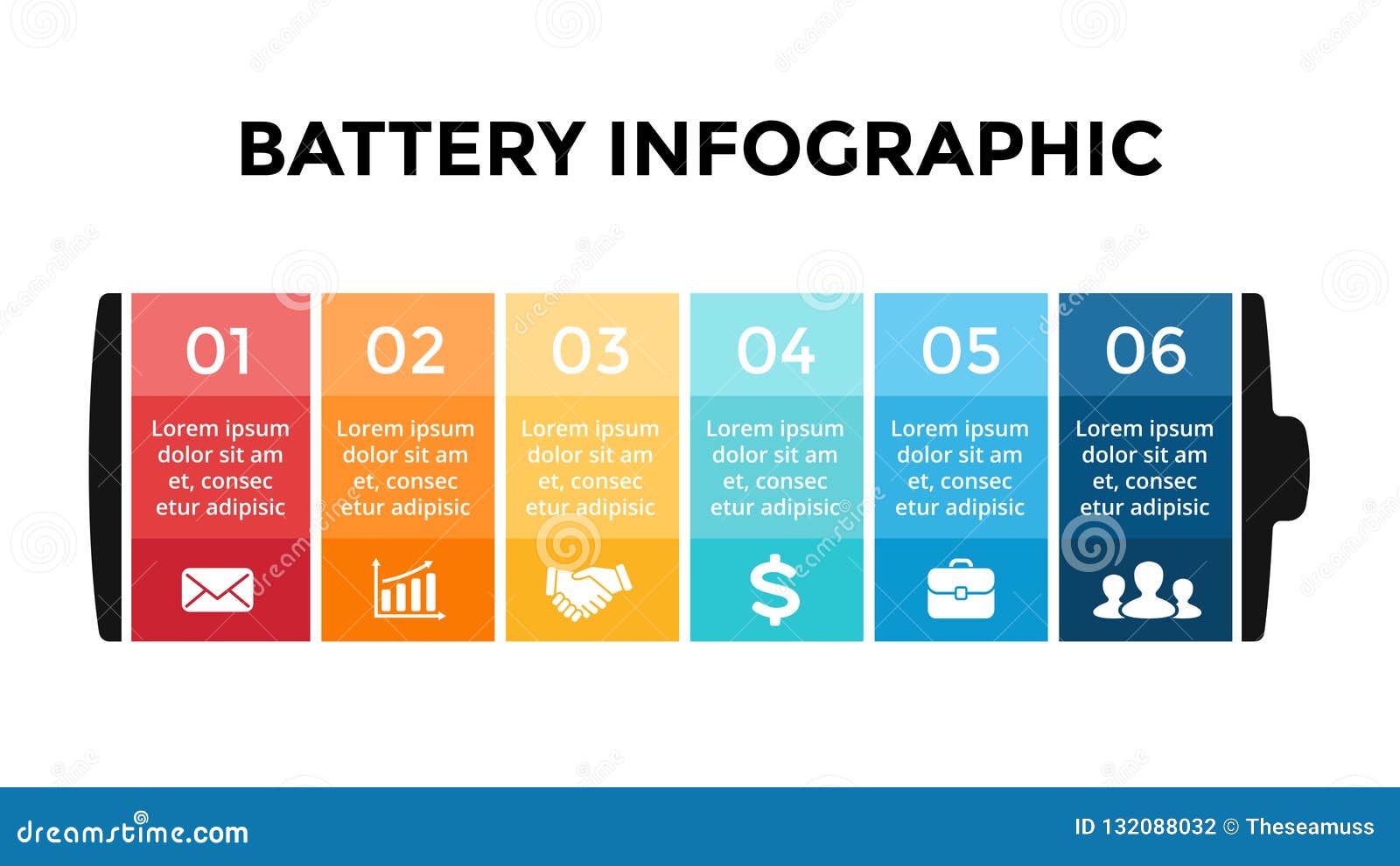 BATTERY INFOGRAPHIC

01
Lorem ipsum dolor sit am et, consec etur adipisic

02
Lorem ipsum dolor sit am et, consec etur adipisic

03
Lorem ipsum dolor sit am et, consec etur adipisic

04
Lorem ipsum dolor sit am et, consec etur adipisic

$

05
Lorem ipsum dolor sit am et, consec etur adipisic

06
Lorem ipsum dolor sit am et, consec etur adipisic

dreamstime.com
ID 132088032 © Theseamuss