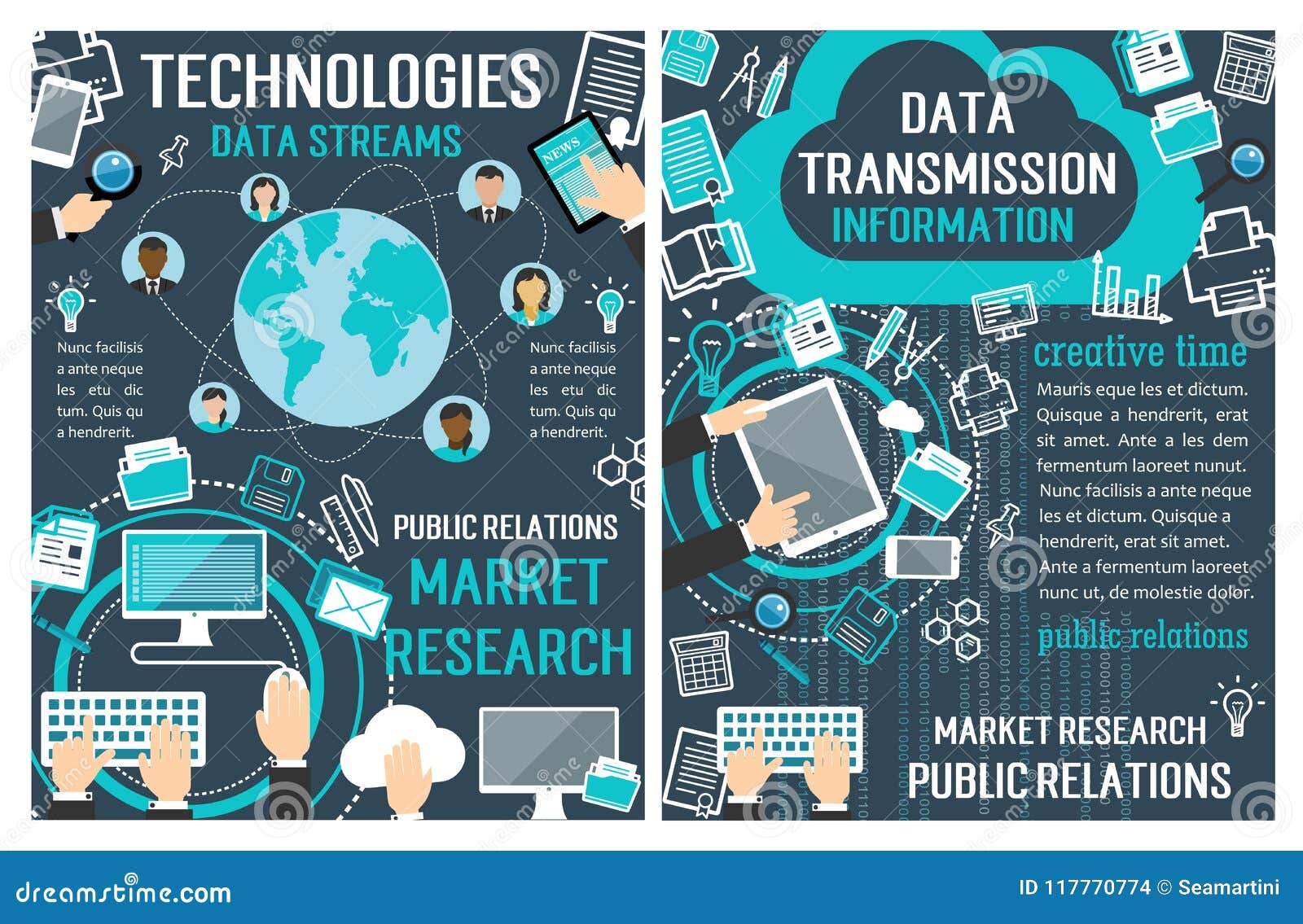 TECHNOLOGIES
DATA STREAMS

NEWS

Nunc facilisis a ante neque les etu dic tum. Quis qu a hendrerit.

Nunc facilisis a ante neque les etu dic tum. Quis qu a hendrerit.

PUBLIC RELATIONS
MARKET RESEARCH

DATA TRANSMISSION
INFORMATION

creative time

Mauris eque les et dictum. Quisque a hendrerit, erat sit amet. Ante a les dem fermentum laoreet nunut. Nunc facilisis a ante neque les et dictum. Quisque a hendrerit, erat sit amet. Ante a fermentum laoreet nunc ut, de molestie dolor.

public relations

MARKET RESEARCH
PUBLIC RELATIONS

dreamstime.com
ID 117770774 © Seamartini