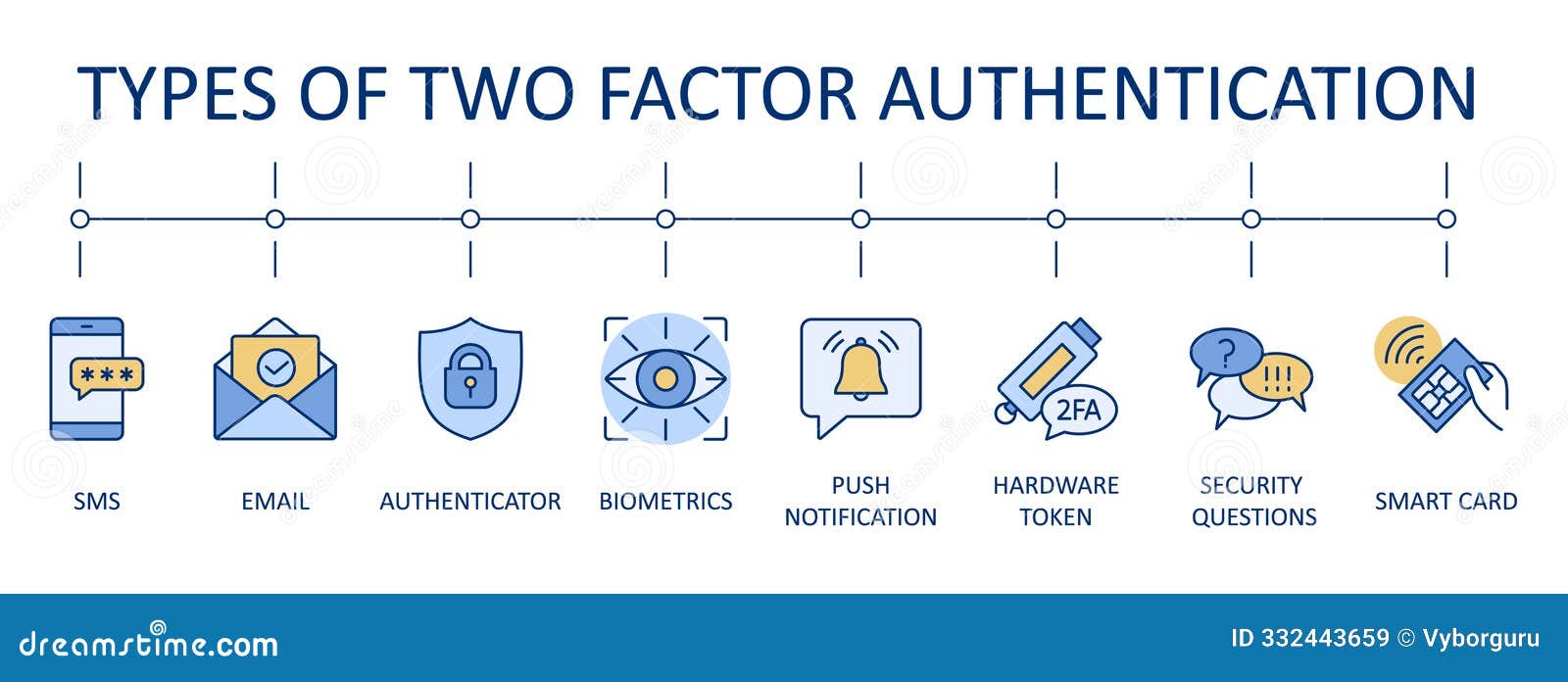 TYPES OF TWO FACTOR AUTHENTICATION

***

2FA

?

!!!

SMS

EMAIL

AUTHENTICATOR

BIOMETRICS

PUSH NOTIFICATION

HARDWARE TOKEN

SECURITY QUESTIONS

SMART CARD

dreamstime.com

ID 332443659 © Vyborguru