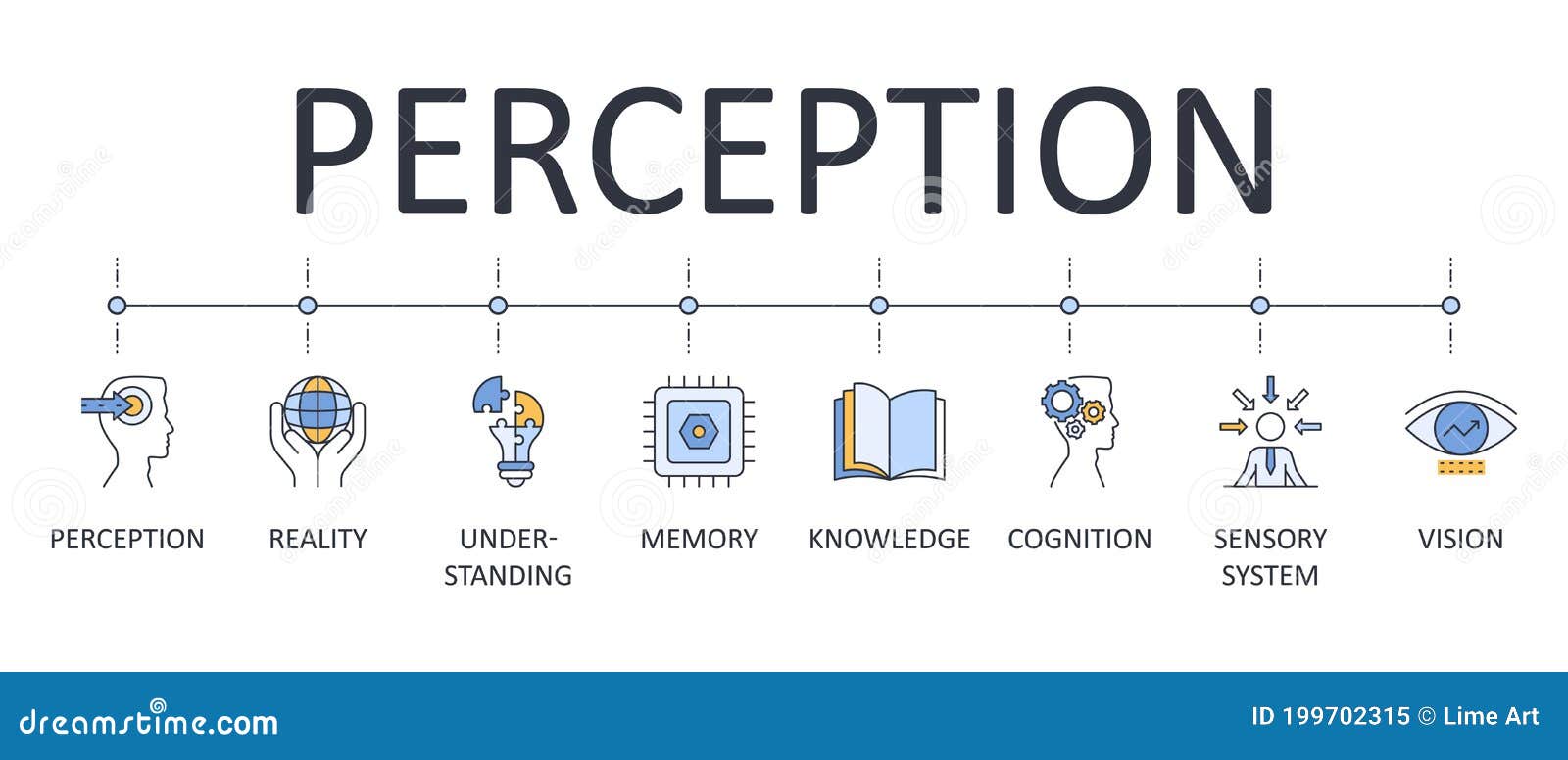 PERCEPTION

PERCEPTION

REALITY

UNDER-STANDING

MEMORY

KNOWLEDGE

COGNITION

SENSORY SYSTEM

VISION

dreamstime.com

ID 199702315 © Lime Art