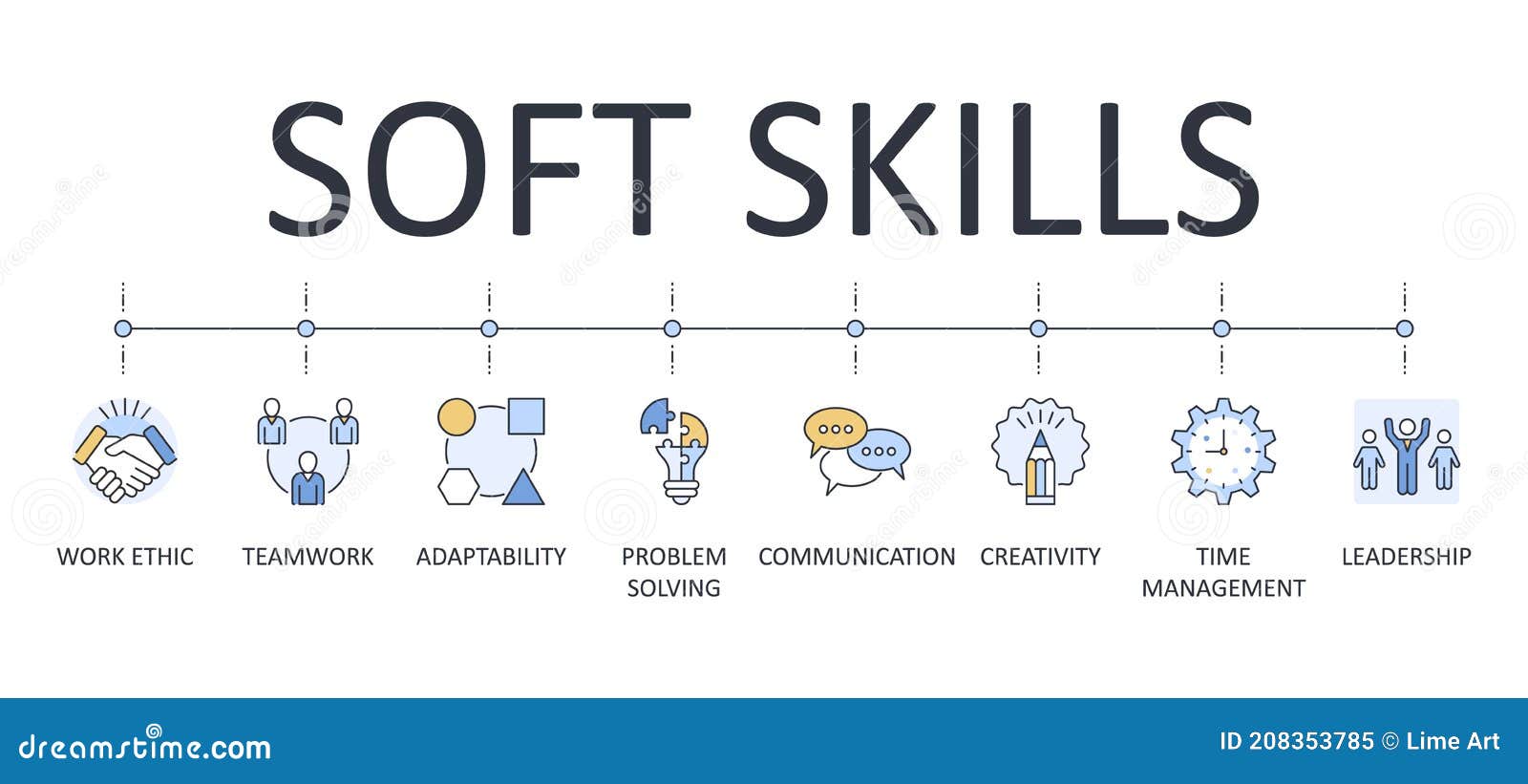 SOFT SKILLS

WORK ETHIC

TEAMWORK

ADAPTABILITY

PROBLEM SOLVING

COMMUNICATION

CREATIVITY

TIME MANAGEMENT

LEADERSHIP

dreamstime.com

ID 208353785 © Lime Art