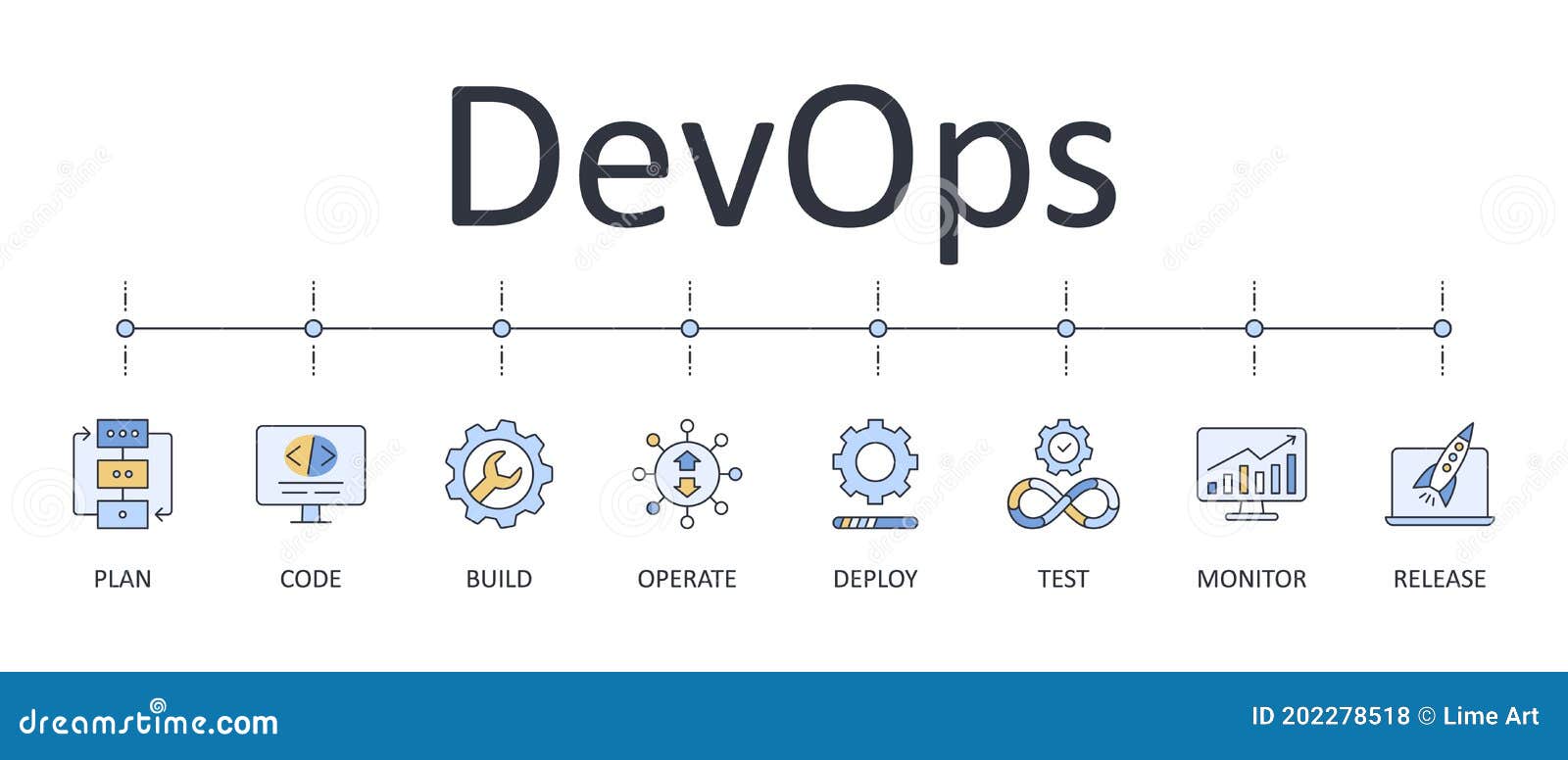 DevOps

PLAN CODE BUILD OPERATE DEPLOY TEST MONITOR RELEASE

dreamstime.com

ID 202278518 © Lime Art