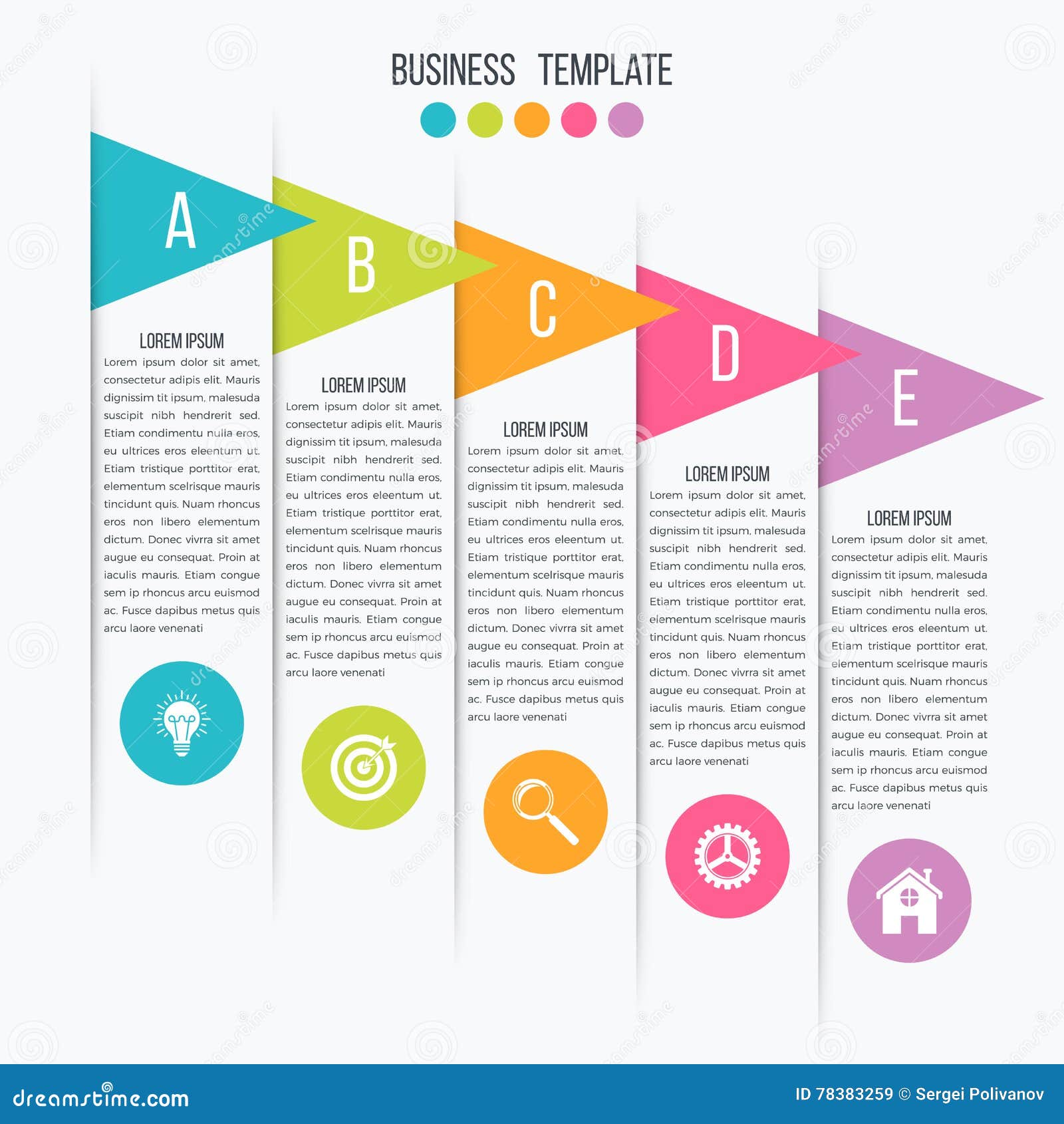 BUSINESS TEMPLATE

A

LOREM IPSUM

Lorem ipsum dolor sit amet, consectetur adipis elit. Mauris dignissim tit ipsum, malesuda suscipit nibh hendrerit sed. Etiam condimentu nulla eros, eu ultrices eros eleentum ut. Etiam tristique porttitor erat, elementum scelrisque mauris tincidunt quis. Nuam rhoncus eros non libero elementum dictum. Donec vivrra sit amet augue eu consequat. Proin at iaculis mauris. Etiam congue sem ip rhoncus arcu euismod ac. Fusce dapibus metus quis arcu laore venenati

B

LOREM IPSUM

Lorem ipsum dolor sit amet, consectetur adipis elit. Mauris dignissim tit ipsum, malesuda suscipit nibh hendrerit sed. Etiam condimentu nulla eros, eu ultrices eros eleentum ut. Etiam tristique porttitor erat, elementum scelrisque mauris tincidunt quis. Nuam rhoncus eros non libero elementum dictum. Donec vivrra sit amet augue eu consequat. Proin at iaculis mauris. Etiam congue sem ip rhoncus arcu euismod ac. Fusce dapibus metus quis arcu laore venenati

C

LOREM IPSUM

Lorem ipsum dolor sit amet, consectetur adipis elit. Mauris dignissim tit ipsum, malesuda suscipit nibh hendrerit sed. Etiam condimentu nulla eros, eu ultrices eros eleentum ut. Etiam tristique porttitor erat, elementum scelrisque mauris tincidunt quis. Nuam rhoncus eros non libero elementum dictum. Donec vivrra sit amet augue eu consequat. Proin at iaculis mauris. Etiam congue sem ip rhoncus arcu euismod ac. Fusce dapibus metus quis arcu laore venenati

D

LOREM IPSUM

Lorem ipsum dolor sit amet, consectetur adipis elit. Mauris dignissim tit ipsum, malesuda suscipit nibh hendrerit sed. Etiam condimentu nulla eros, eu ultrices eros eleentum ut. Etiam tristique porttitor erat, elementum scelrisque mauris tincidunt quis. Nuam rhoncus eros non libero elementum dictum. Donec vivrra sit amet augue eu consequat. Proin at iaculis mauris. Etiam congue sem ip rhoncus arcu euismod ac. Fusce dapibus metus quis arcu laore venenati

E

LOREM IPSUM

Lorem ipsum dolor sit amet, consectetur adipis elit. Mauris dignissim tit ipsum, malesuda suscipit nibh hendrerit sed. Etiam condimentu nulla eros, eu ultrices eros eleentum ut. Etiam tristique porttitor erat, elementum scelrisque mauris tincidunt quis. Nuam rhoncus eros non libero elementum dictum. Donec vivrra sit amet augue eu consequat. Proin at iaculis mauris. Etiam congue sem ip rhoncus arcu euismod ac. Fusce dapibus metus quis arcu laore venenati

dreamstime.com

ID 78383259 © Sergei Polivanov