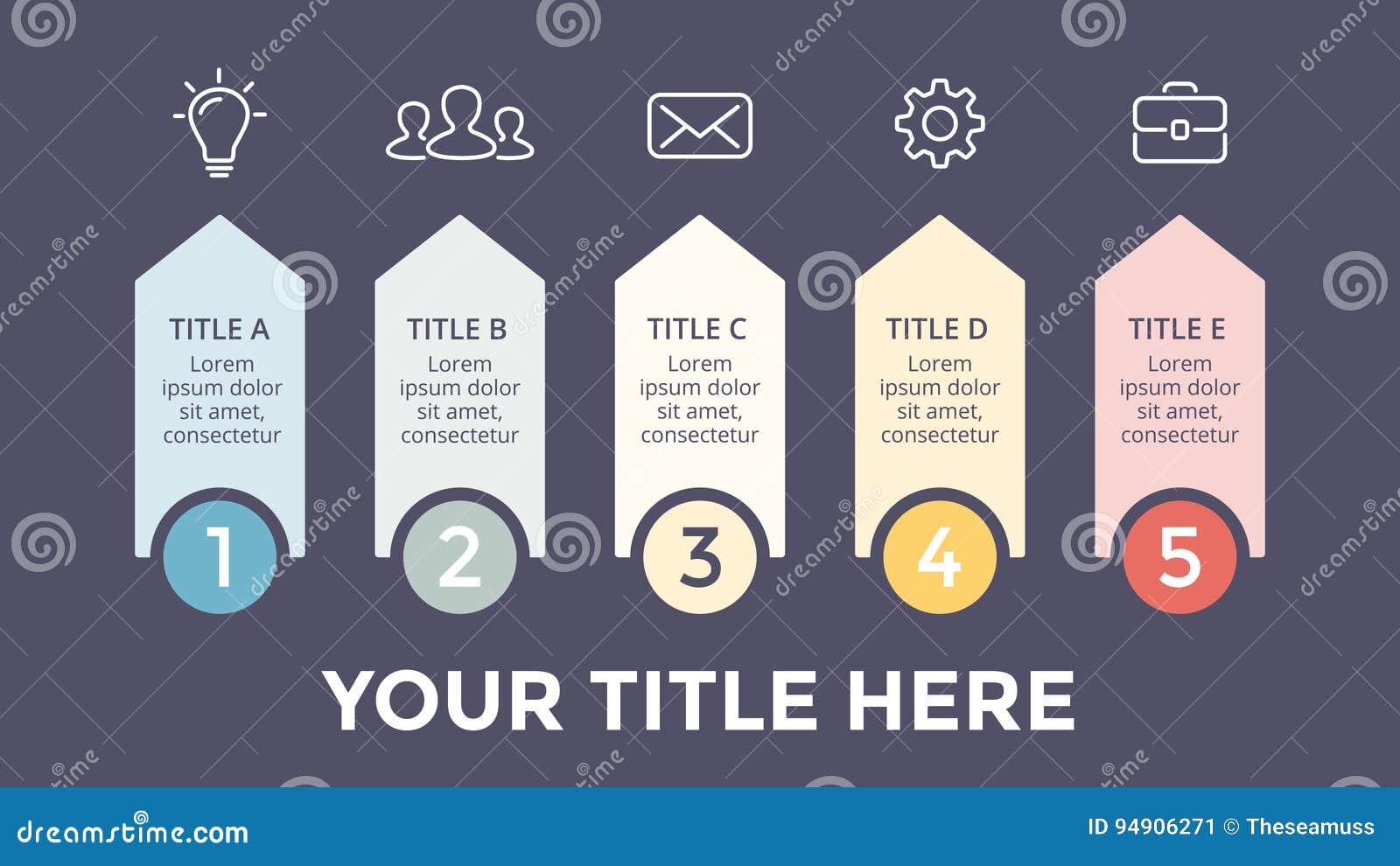 TITLE A
Lorem ipsum dolor sit amet, consectetur

1

TITLE B
Lorem ipsum dolor sit amet, consectetur

2

TITLE C
Lorem ipsum dolor sit amet, consectetur

3

TITLE D
Lorem ipsum dolor sit amet, consectetur

4

TITLE E
Lorem ipsum dolor sit amet, consectetur

5

YOUR TITLE HERE

dreamstime.com

ID 94906271 © Theseamuss