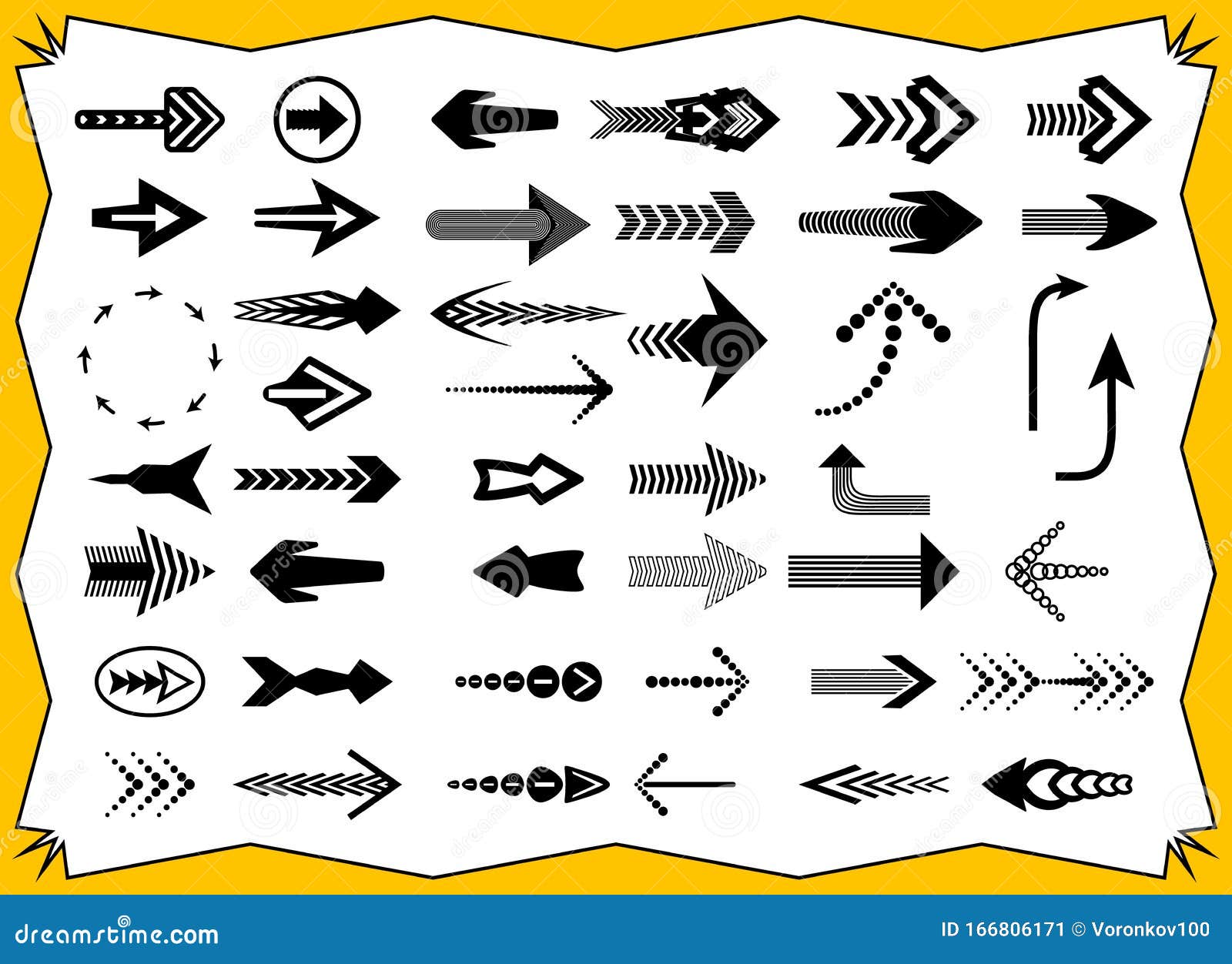 dreamstime.com

ID 166806171 © Voronkov100