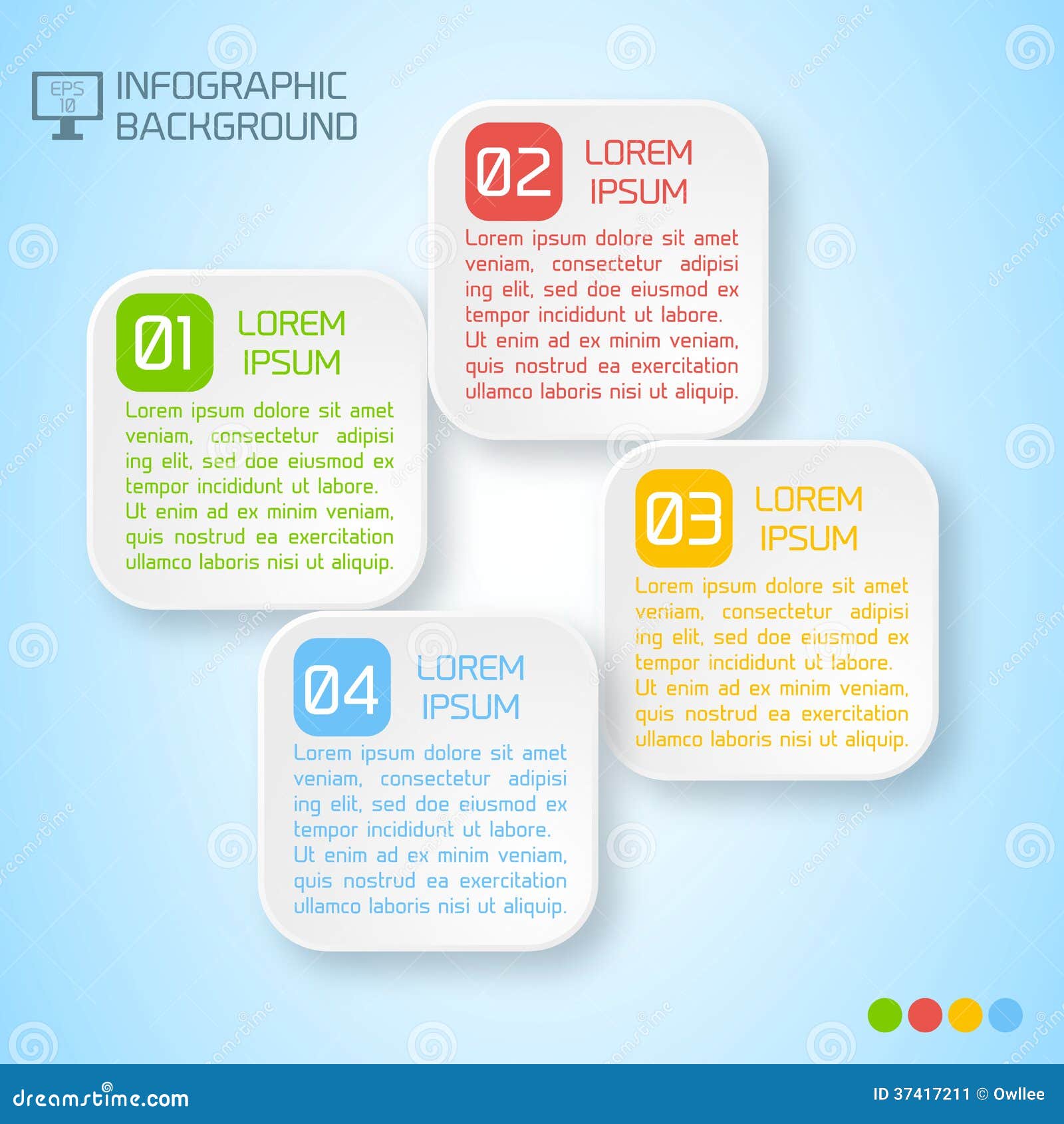 EPS 10

INFOGRAPHIC BACKGROUND

01 LOREM IPSUM

Lorem ipsum dolore sit amet veniam, consectetur adipisi ing elit, sed doe eiusmod ex tempor incididunt ut labore. Ut enim ad ex minim veniam, quis nostrud ea exercitation ullamco laboris nisi ut aliquip.

02 LOREM IPSUM

Lorem ipsum dolore sit amet veniam, consectetur adipisi ing elit, sed doe eiusmod ex tempor incididunt ut labore. Ut enim ad ex minim veniam, quis nostrud ea exercitation ullamco laboris nisi ut aliquip.

03 LOREM IPSUM

Lorem ipsum dolore sit amet veniam, consectetur adipisi ing elit, sed doe eiusmod ex tempor incididunt ut labore. Ut enim ad ex minim veniam, quis nostrud ea exercitation ullamco laboris nisi ut aliquip.

04 LOREM IPSUM

Lorem ipsum dolore sit amet veniam, consectetur adipisi ing elit, sed doe eiusmod ex tempor incididunt ut labore. Ut enim ad ex minim veniam, quis nostrud ea exercitation ullamco laboris nisi ut aliquip.

dreamstime.com

ID 37417211 © Owllee