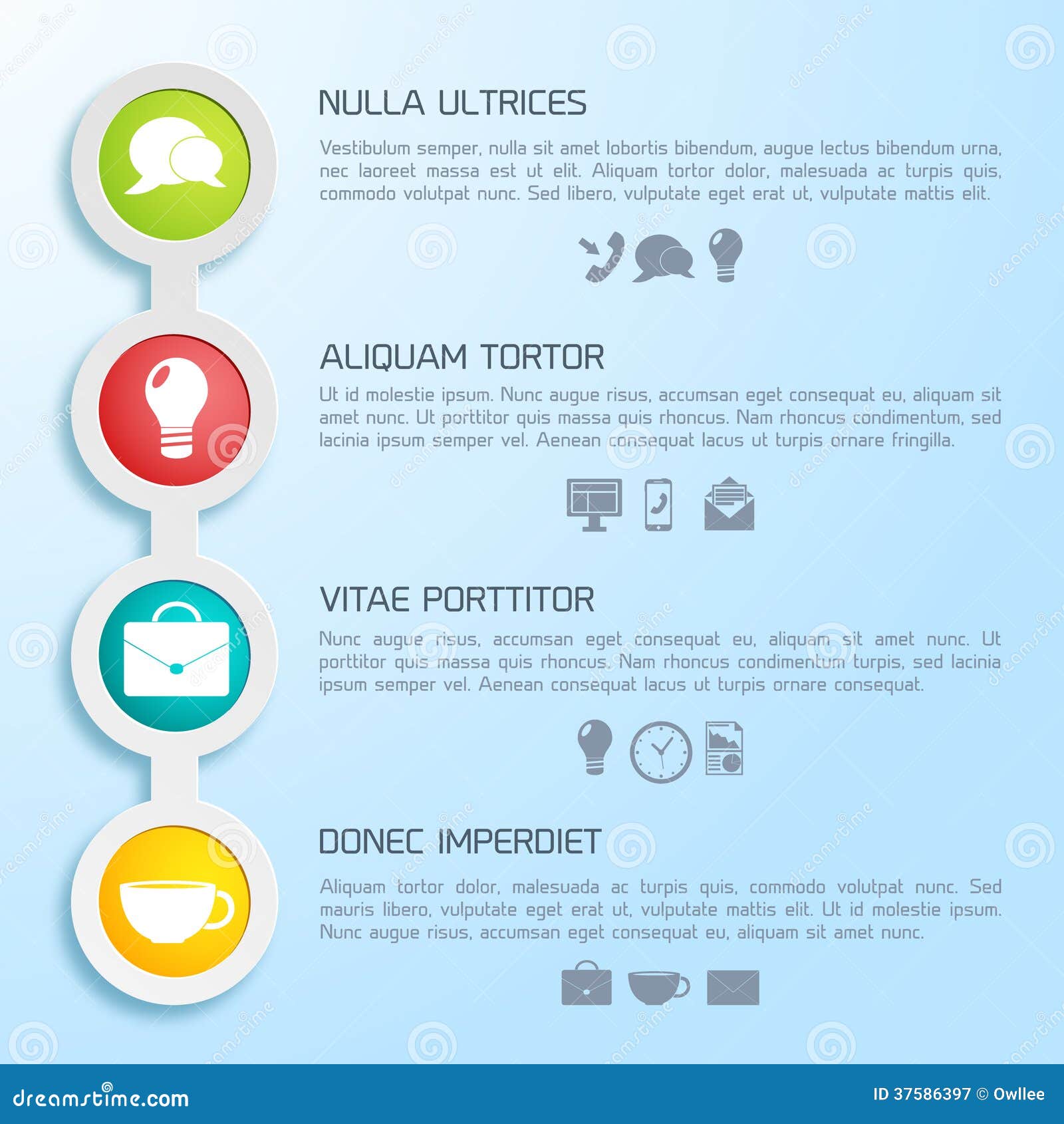 NULLA ULTRICES

Vestibulum semper, nulla sit amet lobortis bibendum, augue lectus bibendum urna, nec laoreet massa est ut elit. Aliquam tortor dolor, malesuada ac turpis quis, commodo volutpat nunc. Sed libero, vulputate eget erat ut, vulputate mattis elit.

ALIQUAM TORTOR

Ut id molestie ipsum. Nunc augue risus, accumsan eget consequat eu, aliquam sit amet nunc. Ut porttitor quis massa quis rhoncus. Nam rhoncus condimentum, sed lacinia ipsum semper vel. Aenean consequat lacus ut turpis ornare fringilla.

VITAE PORTTITOR

Nunc augue risus, accumsan eget consequat eu, aliquam sit amet nunc. Ut porttitor quis massa quis rhoncus. Nam rhoncus condimentum turpis, sed lacinia ipsum semper vel. Aenean consequat lacus ut turpis ornare consequat.

DONEC IMPERDIET

Aliquam tortor dolor, malesuada ac turpis quis, commodo volutpat nunc. Sed mauris libero, vulputate eget erat ut, vulputate mattis elit. Ut id molestie ipsum. Nunc augue risus, accumsan eget consequat eu, aliquam sit amet nunc.

dreamstime.com

ID 37586397 © Owllee